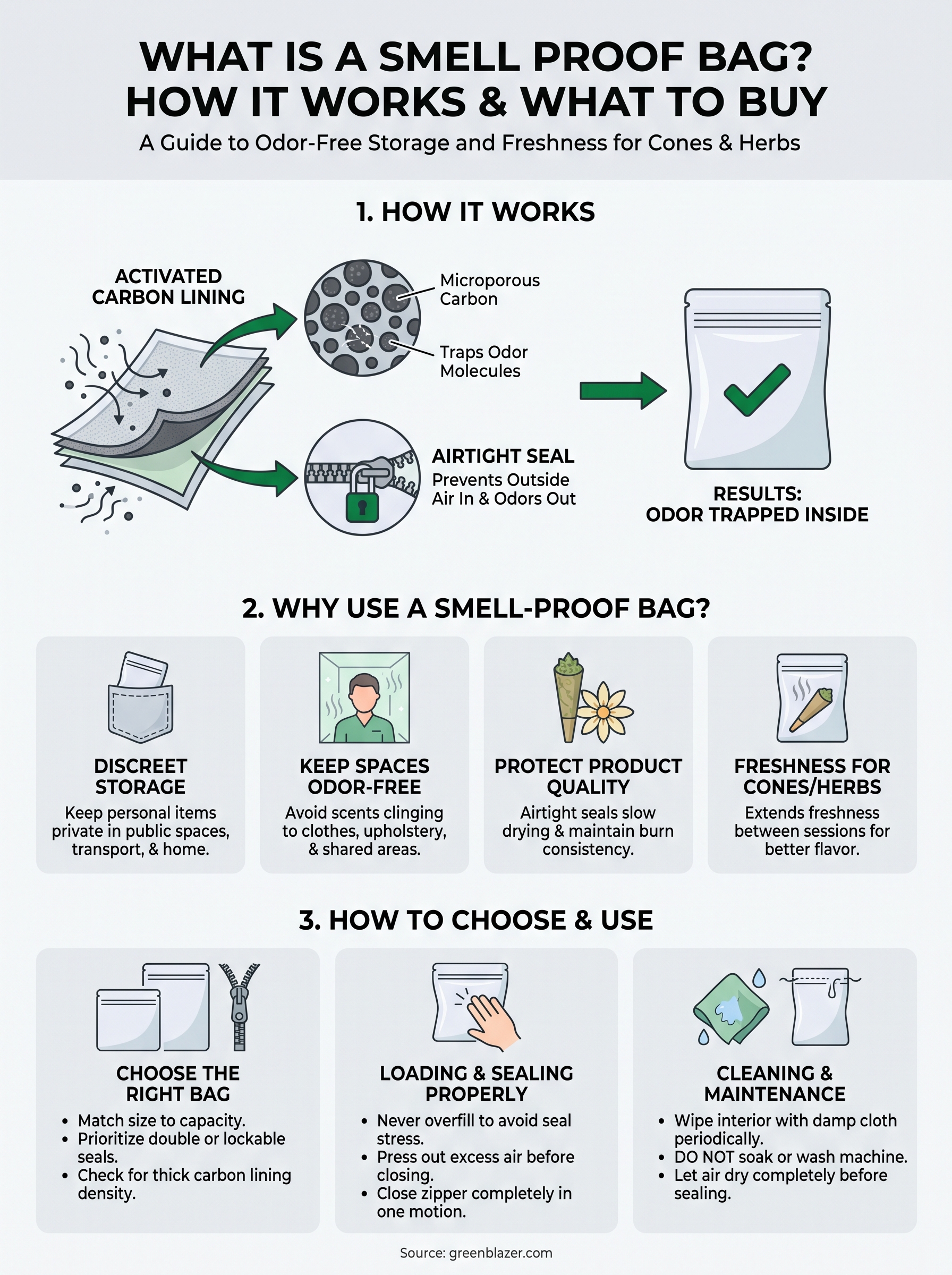 WHAT IS A SMELL PROOF BAG?
HOW IT WORKS & WHAT TO BUY

A Guide to Odor-Free Storage and Freshness for Cones & Herbs

1. HOW IT WORKS

ACTIVATED CARBON LINING

Microporous Carbon

Traps Odor Molecules

AIRTIGHT SEAL
Prevents Outside Air In & Odors Out

RESULTS:
ODOR TRAPPED INSIDE

2. WHY USE A SMELL-PROOF BAG?

DISCREET STORAGE
Keep personal items private in public spaces, transport, & home.

KEEP SPACES ODOR-FREE
Avoid scents clinging to clothes, upholstery, & shared areas.

PROTECT PRODUCT QUALITY
Airtight seals slow drying & maintain burn consistency.

FRESHNESS FOR CONES/HERBS
Extends freshness between sessions for better flavor.

3. HOW TO CHOOSE & USE

CHOOSE THE RIGHT BAG
• Match size to capacity.
• Prioritize double or lockable seals.
• Check for thick carbon lining density.

LOADING & SEALING PROPERLY
• Never overfill to avoid seal stress.
• Press out excess air before closing.
• Close zipper completely in one motion.

CLEANING & MAINTENANCE
• Wipe interior with damp cloth periodically.
• DO NOT soak or wash machine.
• Let air dry completely before sealing.

Source: greenblazer.com