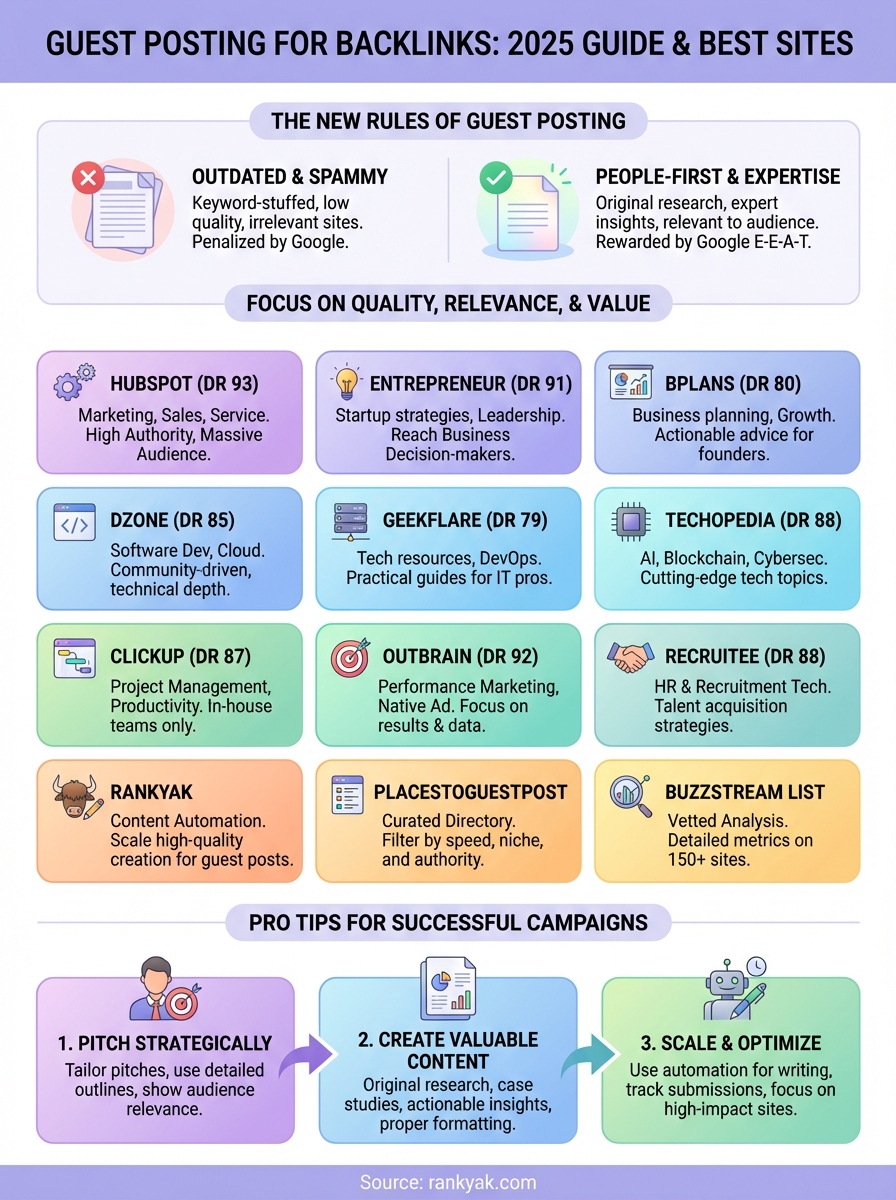 GUEST POSTING FOR BACKLINKS: 2025 GUIDE & BEST SITES

THE NEW RULES OF GUEST POSTING

OUTDATED & SPAMMY
Keyword-stuffed, low quality, irrelevant sites. Penalized by Google.

PEOPLE-FIRST & EXPERTISE
Original research, expert insights, relevant to audience. Rewarded by Google E-E-A-T.

FOCUS ON QUALITY, RELEVANCE, & VALUE

HUBSPOT (DR 93)
Marketing, Sales, Service. High Authority, Massive Audience.

ENTREPRENEUR (DR 91)
Startup strategies, Leadership. Reach Business Decision-makers.

BPLANS (DR 80)
Business planning, Growth. Actionable advice for founders.

DZONE (DR 85)
Software Dev, Cloud. Community-driven, technical depth.

GEEKFLARE (DR 79)
Tech resources, DevOps. Practical guides for IT pros.

TECHOPEDIA (DR 88)
AI, Blockchain, Cybersec. Cutting-edge tech topics.

CLICKUP (DR 87)
Project Management, Productivity. In-house teams only.

OUTBRAIN (DR 92)
Performance Marketing, Native Ad. Focus on results & data.

RECRUITEE (DR 88)
HR & Recruitment Tech. Talent acquisition strategies.

RANKYAK
Content Automation. Scale high-quality creation for guest posts.

PLACESTOGUESTPOST
Curated Directory. Filter by speed, niche, and authority.

BUZZSTREAM LIST
Vetted Analysis. Detailed metrics on 150+ sites.

PRO TIPS FOR SUCCESSFUL CAMPAIGNS

1. PITCH STRATEGICALLY
Tailor pitches, use detailed outlines, show audience relevance.

2. CREATE VALUABLE CONTENT
Original research, case studies, actionable insights, proper formatting.

3. SCALE & OPTIMIZE
Use automation for writing, track submissions, focus on high-impact sites.

Source: rankyak.com