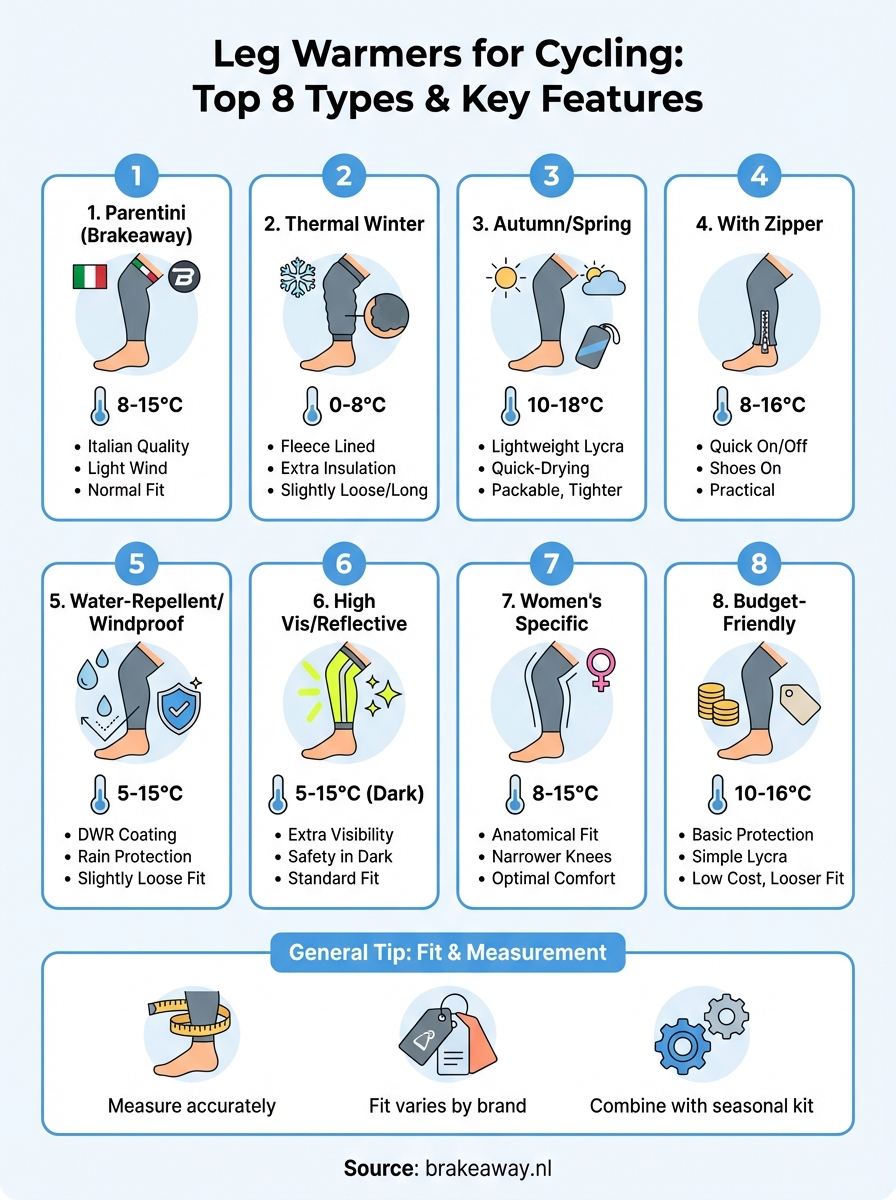 Leg Warmers for Cycling:
Top 8 Types & Key Features

1
1. Parentini (Brakeaway)
8-15°C
• Italian Quality
• Light Wind
• Normal Fit

2
2. Thermal Winter
0-8°C
• Fleece Lined
• Extra Insulation
• Slightly Loose/Long

3
3. Autumn/Spring
10-18°C
• Lightweight Lycra
• Quick-Drying
• Packable, Tighter

4
4. With Zipper
8-16°C
• Quick On/Off
• Shoes On
• Practical

5
5. Water-Repellent/ Windproof
5-15°C
• DWR Coating
• Rain Protection
• Slightly Loose Fit

6
6. High Vis/Reflective
5-15°C (Dark)
• Extra Visibility
• Safety in Dark
• Standard Fit

7
7. Women's Specific
8-15°C
• Anatomical Fit
• Narrower Knees
• Optimal Comfort

8
8. Budget-Friendly
10-16°C
• Basic Protection
• Simple Lycra
• Low Cost, Looser Fit

General Tip: Fit & Measurement
Measure accurately
Fit varies by brand
Combine with seasonal kit

Source: brakeaway.nl