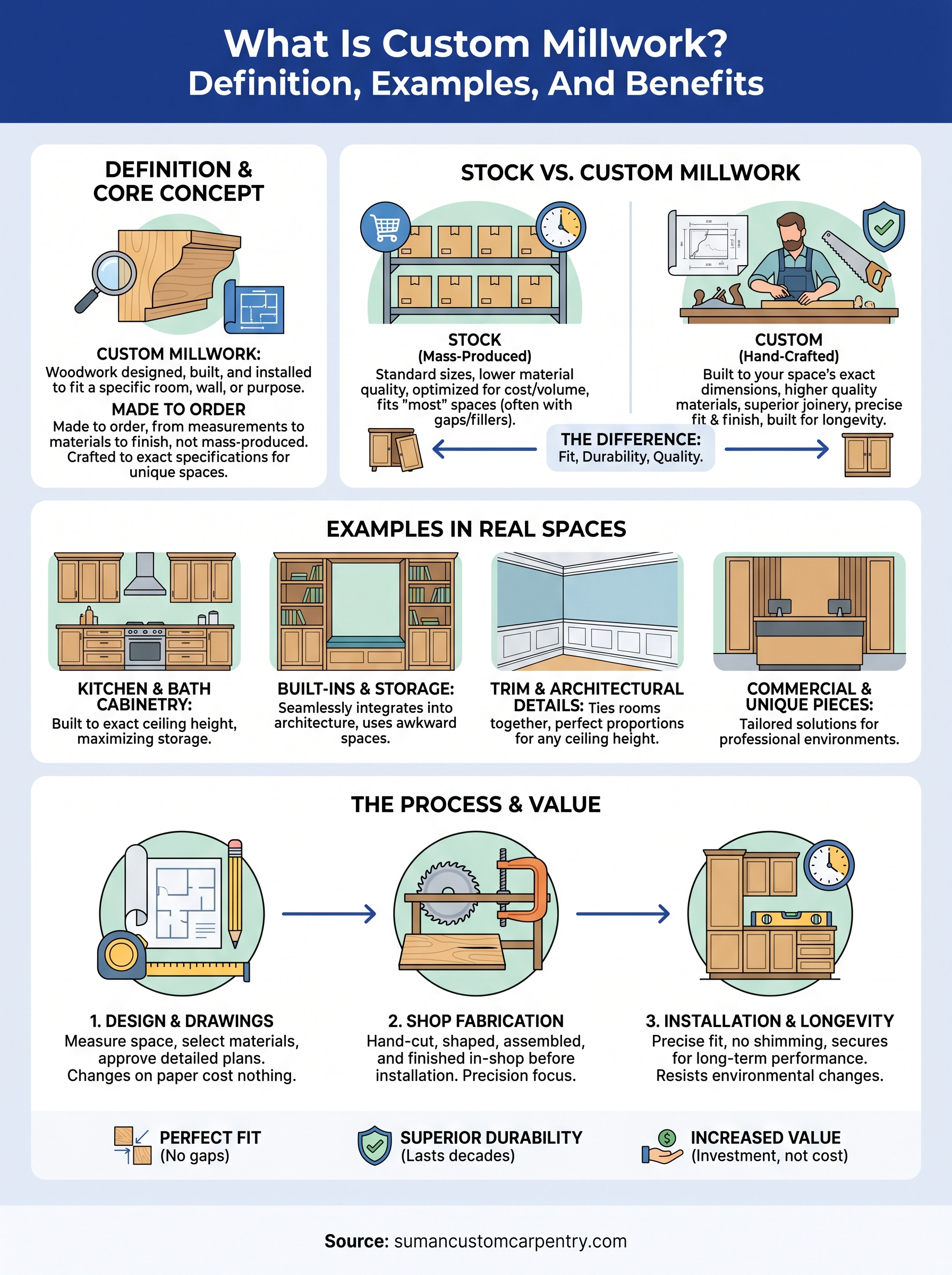 What Is Custom Millwork?
Definition, Examples, And Benefits

DEFINITION & CORE CONCEPT

CUSTOM MILLWORK:
Woodwork designed, built, and installed to fit a specific room, wall, or purpose.

MADE TO ORDER
Made to order, from measurements to materials to finish, not mass-produced. Crafted to exact specifications for unique spaces.

STOCK VS. CUSTOM MILLWORK

STOCK
(Mass-Produced)
Standard sizes, lower material quality, optimized for cost/volume, fits "most" spaces (often with gaps/fillers).

CUSTOM
(Hand-Crafted)
Built to your space's exact dimensions, higher quality materials, superior joinery, precise fit & finish, built for longevity.

THE DIFFERENCE:
Fit, Durability, Quality.

EXAMPLES IN REAL SPACES

KITCHEN & BATH CABINETRY:
Built to exact ceiling height, maximizing storage.

BUILT-INS & STORAGE:
Seamlessly integrates into architecture, uses awkward spaces.

TRIM & ARCHITECTURAL DETAILS: Ties rooms together, perfect proportions for any ceiling height.

COMMERCIAL & UNIQUE PIECES:
Tailored solutions for professional environments.

THE PROCESS & VALUE

1. DESIGN & DRAWINGS
Measure space, select materials, approve detailed plans. Changes on paper cost nothing.

2. SHOP FABRICATION
Hand-cut, shaped, assembled, and finished in-shop before installation. Precision focus.

3. INSTALLATION & LONGEVITY
Precise fit, no shimming, secures for long-term performance. Resists environmental changes.

PERFECT FIT
(No gaps)

SUPERIOR DURABILITY
(Lasts decades)

INCREASED VALUE
(Investment, not cost)

Source: sumancustomcarpentry.com