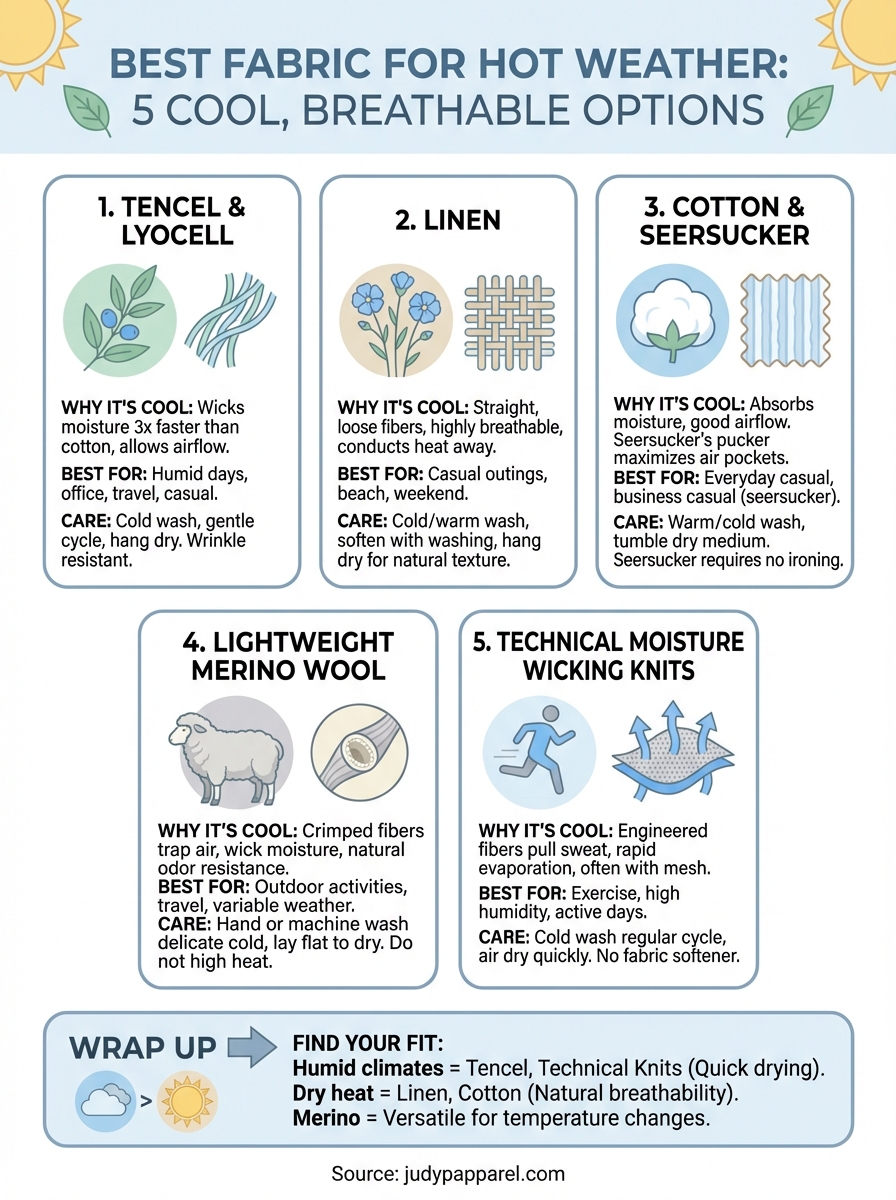 BEST FABRIC FOR HOT WEATHER:
5 COOL, BREATHABLE OPTIONS

1. TENCEL & LYOCELL

WHY IT'S COOL: Wicks moisture 3x faster than cotton, allows airflow.

BEST FOR: Humid days, office, travel, casual.

CARE: Cold wash, gentle cycle, hang dry. Wrinkle resistant.

2. LINEN

WHY IT'S COOL: Straight, loose fibers, highly breathable, conducts heat away.

BEST FOR: Casual outings, beach, weekend.

CARE: Cold/warm wash, soften with washing, hang dry for natural texture.

3. COTTON & SEERSUCKER

WHY IT'S COOL: Absorbs moisture, good airflow. Seersucker's pucker maximizes air pockets.

BEST FOR: Everyday casual, business casual (seersucker).

CARE: Warm/cold wash, tumble dry medium. Seersucker requires no ironing.

4. LIGHTWEIGHT MERINO WOOL

WHY IT'S COOL: Crimped fibers trap air, wick moisture, natural odor resistance.

BEST FOR: Outdoor activities, travel, variable weather.

CARE: Hand or machine wash delicate cold, lay flat to dry. Do not high heat.

5. TECHNICAL MOISTURE WICKING KNITS

WHY IT'S COOL: Engineered fibers pull sweat, rapid evaporation, often with mesh.

BEST FOR: Exercise, high humidity, active days.

CARE: Cold wash regular cycle, air dry quickly. No fabric softener.

WRAP UP

>

FIND YOUR FIT:
Humid climates = Tencel, Technical Knits (Quick drying).
Dry heat = Linen, Cotton (Natural breathability).
Merino = Versatile for temperature changes.

Source: judypapparel.com