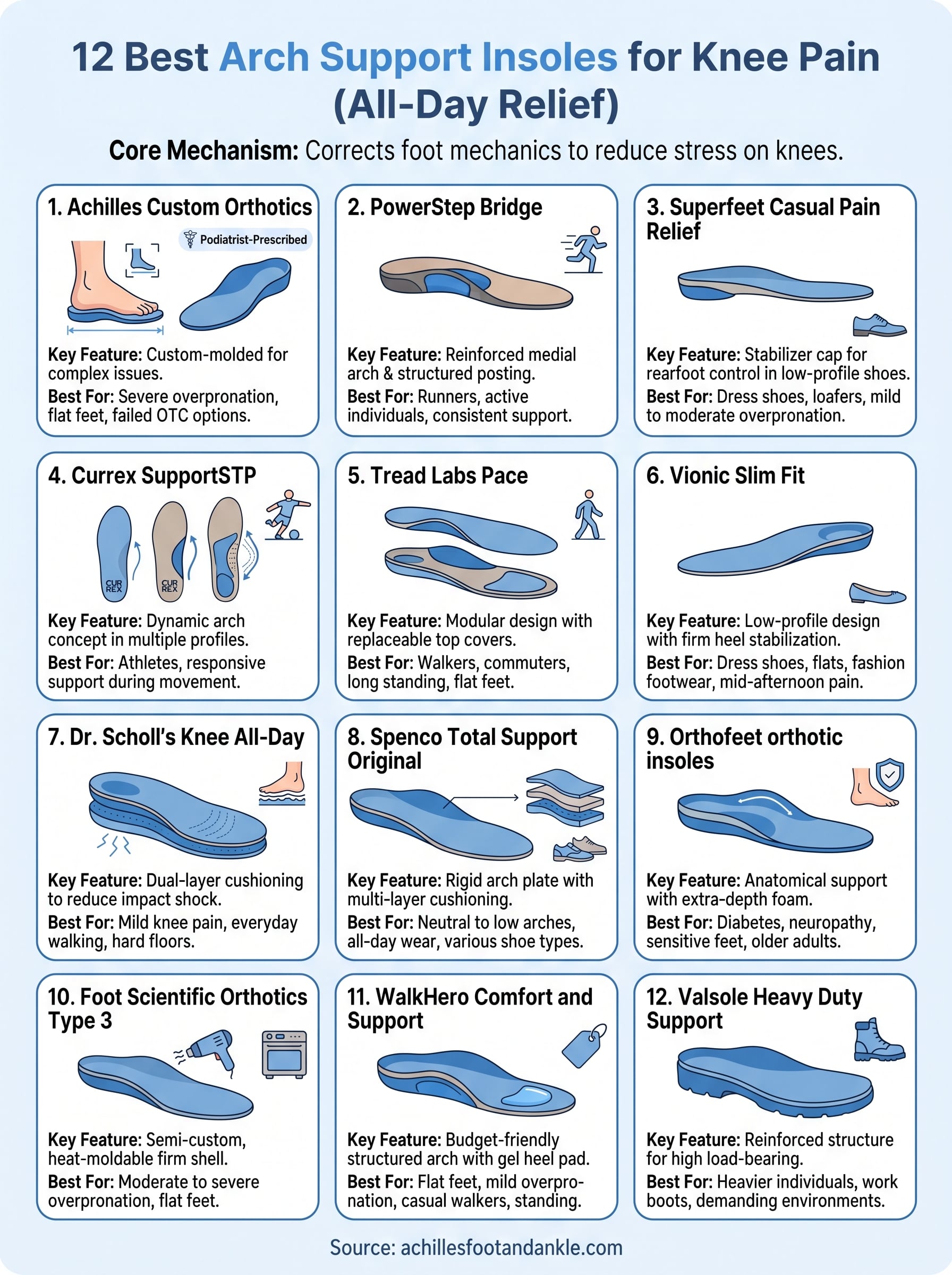 12 Best Arch Support Insoles for Knee Pain (All-Day Relief)

Core Mechanism: Corrects foot mechanics to reduce stress on knees.

1. Achilles Custom Orthotics

Podiatrist-Prescribed

Key Feature: Custom-molded for complex issues.

Best For: Severe overpronation, flat feet, failed OTC options.

2. PowerStep Bridge

Key Feature: Reinforced medial arch & structured posting.

Best For: Runners, active individuals, consistent support.

3. Superfeet Casual Pain Relief

Key Feature: Stabilizer cap for rearfoot control in low-profile shoes.

Best For: Dress shoes, loafers, mild to moderate overpronation.

4. Currex SupportSTP

CUR REX

CUR REX

Key Feature: Dynamic arch concept in multiple profiles.

Best For: Athletes, responsive support during movement.

5. Tread Labs Pace

Key Feature: Modular design with replaceable top covers.

Best For: Walkers, commuters, long standing, flat feet.

6. Vionic Slim Fit

Key Feature: Low-profile design with firm heel stabilization.

Best For: Dress shoes, flats, fashion footwear, mid-afternoon pain.

7. Dr. Scholl's Knee All-Day

Key Feature: Dual-layer cushioning to reduce impact shock.

Best For: Mild knee pain, everyday walking, hard floors.

8. Spenco Total Support Original

Key Feature: Rigid arch plate with multi-layer cushioning.

Best For: Neutral to low arches, all-day wear, various shoe types.

9. Orthofeet orthotic insoles

Key Feature: Anatomical support with extra-depth foam.

Best For: Diabetes, neuropathy, sensitive feet, older adults.

10. Foot Scientific Orthotics Type 3

Key Feature: Semi-custom, heat-moldable firm shell.

Best For: Moderate to severe overpronation, flat feet.

11. WalkHero Comfort and Support

Key Feature: Budget-friendly structured arch with gel heel pad.

Best For: Flat feet, mild overpronation, casual walkers, standing.

12. Valsole Heavy Duty Support

Key Feature: Reinforced structure for high load-bearing.

Best For: Heavier individuals, work boots, demanding environments.

Source: achillesfootandankle.com