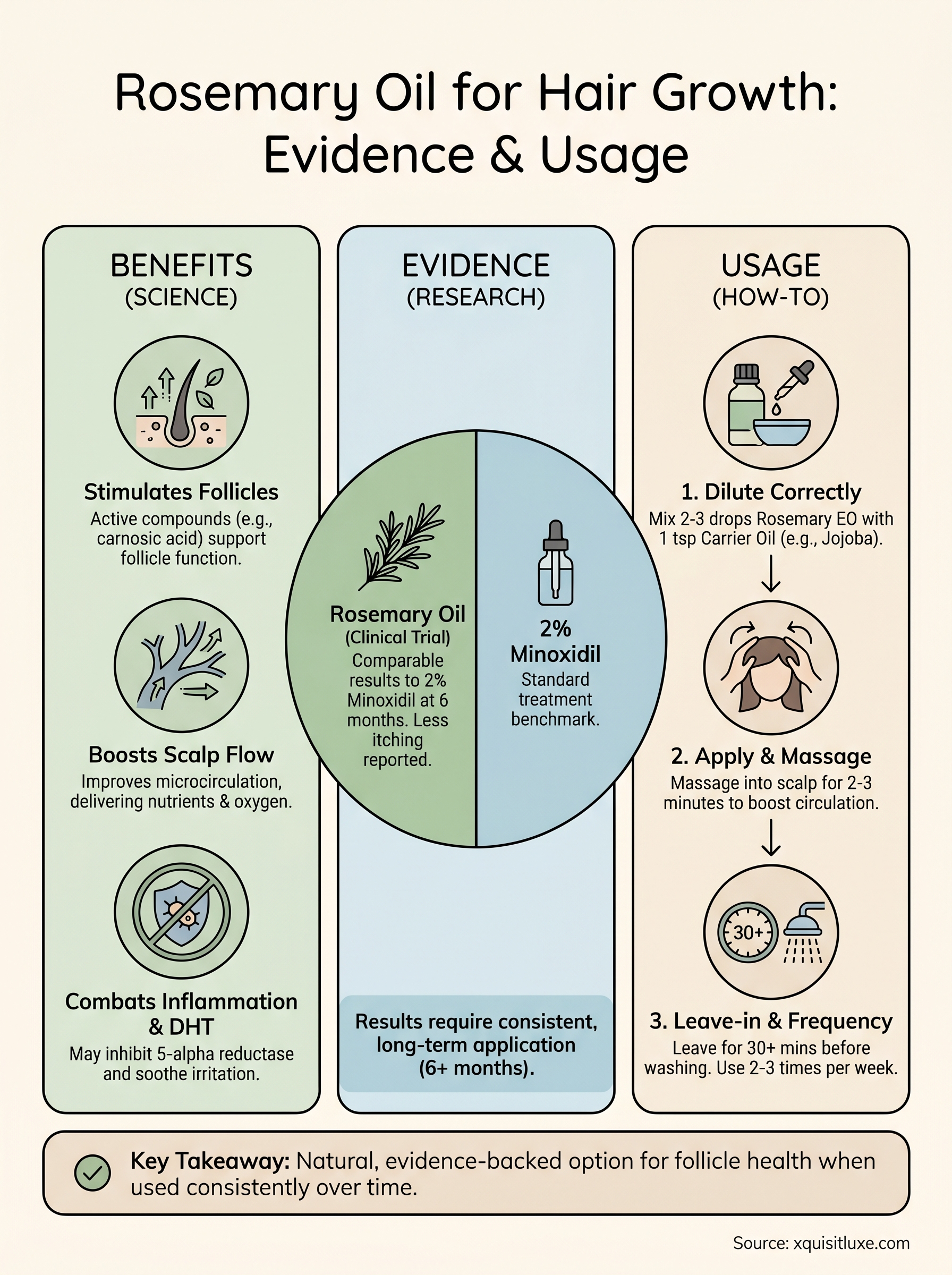 Rosemary Oil for Hair Growth: Evidence & Usage

BENEFITS
(SCIENCE)

Stimulates Follicles
Active compounds (e.g., carnosic acid) support follicle function.

Boosts Scalp Flow
Improves microcirculation, delivering nutrients & oxygen.

Combats Inflammation & DHT
May inhibit 5-alpha reductase and soothe irritation.

EVIDENCE
(RESEARCH)

Rosemary Oil
(Clinical Trial)
Comparable results to 2% Minoxidil at 6 months. Less itching reported.

2% Minoxidil
Standard treatment benchmark.

Results require consistent, long-term application (6+ months).

USAGE
(HOW-TO)

1. Dilute Correctly
Mix 2-3 drops Rosemary EO with 1 tsp Carrier Oil (e.g., Jojoba).

2. Apply & Massage
Massage into scalp for 2-3 minutes to boost circulation.

30+

3. Leave-in & Frequency
Leave for 30+ mins before washing. Use 2-3 times per week.

Key Takeaway: Natural, evidence-backed option for follicle health when used consistently over time.

Source: xquisitluxe.com