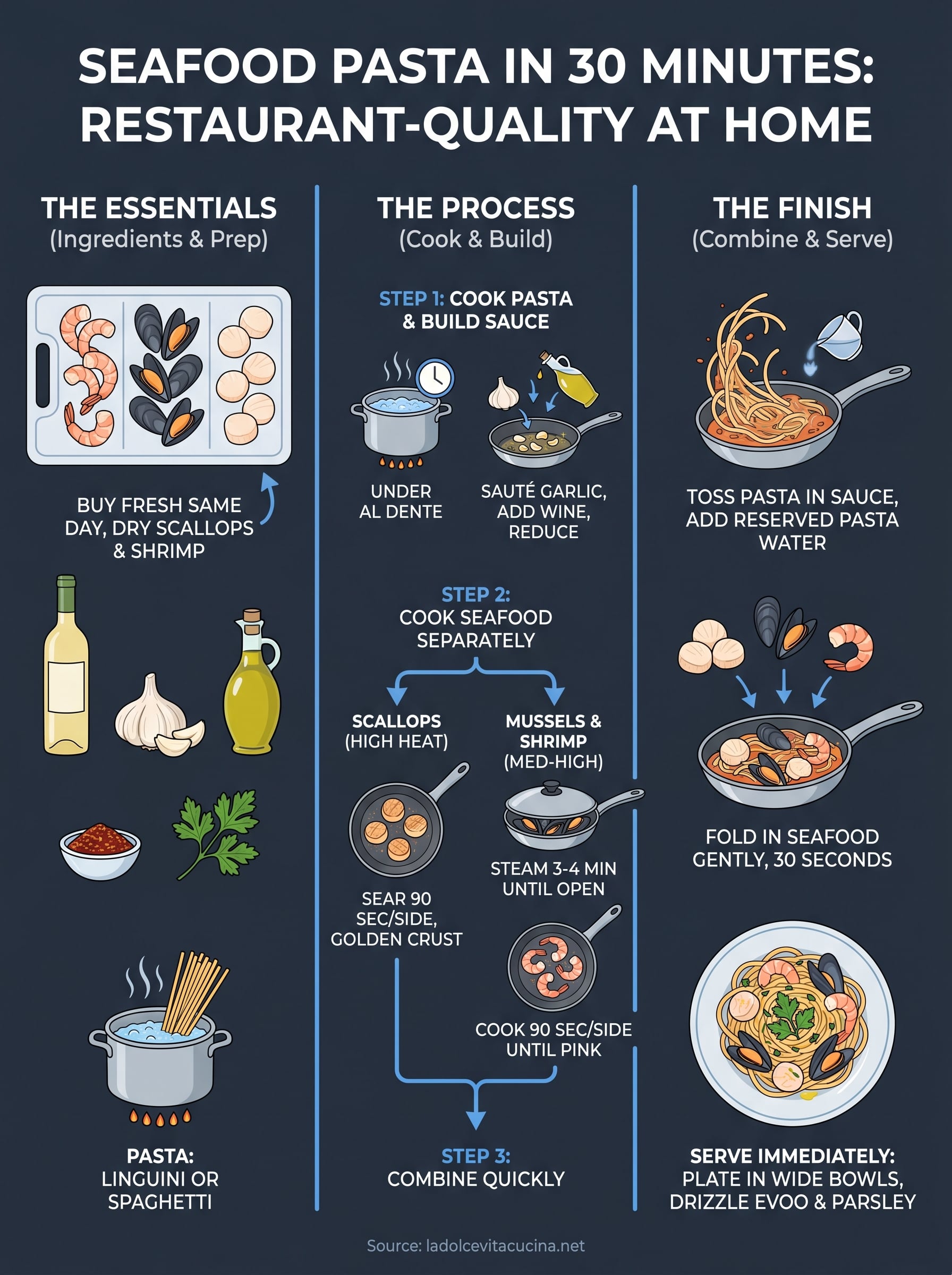 SEAFOOD PASTA IN 30 MINUTES: RESTAURANT-QUALITY AT HOME

THE ESSENTIALS
(Ingredients & Prep)

BUY FRESH SAME DAY, DRY SCALLOPS & SHRIMP

PASTA: LINGUINI OR SPAGHETTI

THE PROCESS
(Cook & Build)

STEP 1: COOK PASTA & BUILD SAUCE

UNDER AL DENTE

SAUTÉ GARLIC, ADD WINE, REDUCE

STEP 2: COOK SEAFOOD SEPARATELY

SCALLOPS (HIGH HEAT)

SEAR 90 SEC/SIDE, GOLDEN CRUST

MUSSELS & SHRIMP (MED-HIGH)

STEAM 3-4 MIN UNTIL OPEN

COOK 90 SEC/SIDE UNTIL PINK

STEP 3: COMBINE QUICKLY

THE FINISH
(Combine & Serve)

TOSS PASTA IN SAUCE, ADD RESERVED PASTA WATER

FOLD IN SEAFOOD GENTLY, 30 SECONDS

SERVE IMMEDIATELY: PLATE IN WIDE BOWLS, DRIZZLE EVOO & PARSLEY

Source: ladolcevitacucina.net