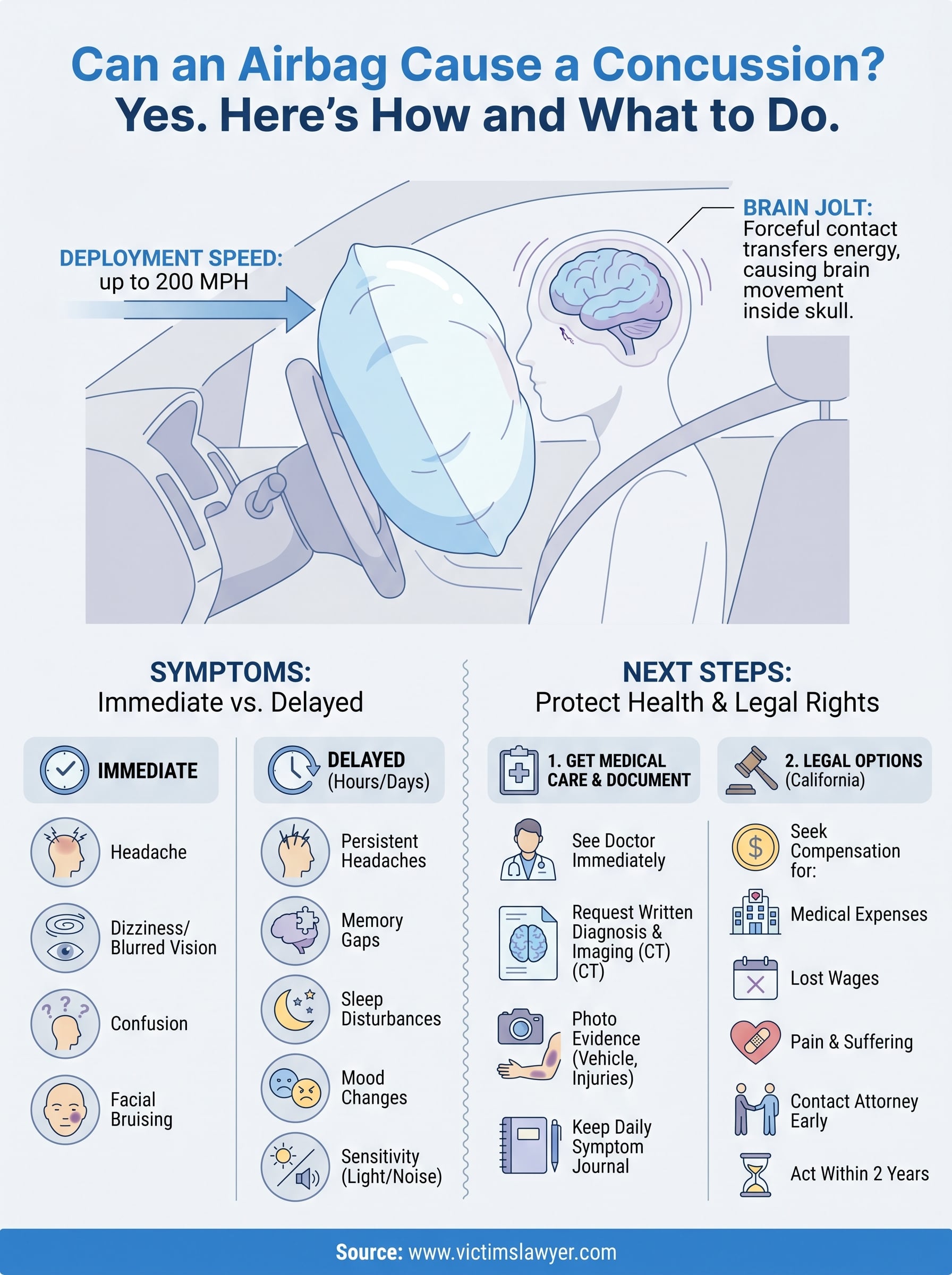 Can an Airbag Cause a Concussion?
Yes. Here's How and What to Do.

DEPLOYMENT SPEED:
up to 200 MPH

BRAIN JOLT:
Forceful contact transfers energy, causing brain movement inside skull.

SYMPTOMS:
Immediate vs. Delayed

IMMEDIATE

Headache

Dizziness/ Blurred Vision

Confusion

Facial Bruising

DELAYED (Hours/Days)

Persistent Headaches

Memory Gaps

Sleep Disturbances

Mood Changes

Sensitivity (Light/Noise)

NEXT STEPS:
Protect Health & Legal Rights

1. GET MEDICAL CARE & DOCUMENT

See Doctor Immediately

Request Written Diagnosis & Imaging (CT) (CT)

Photo Evidence (Vehicle, Injuries)

Keep Daily Symptom Journal

2. LEGAL OPTIONS (California)

Seek Compensation for:

Medical Expenses

Lost Wages

Pain & Suffering

Contact Attorney Early

Act Within 2 Years

Source: www.victimslawyer.com