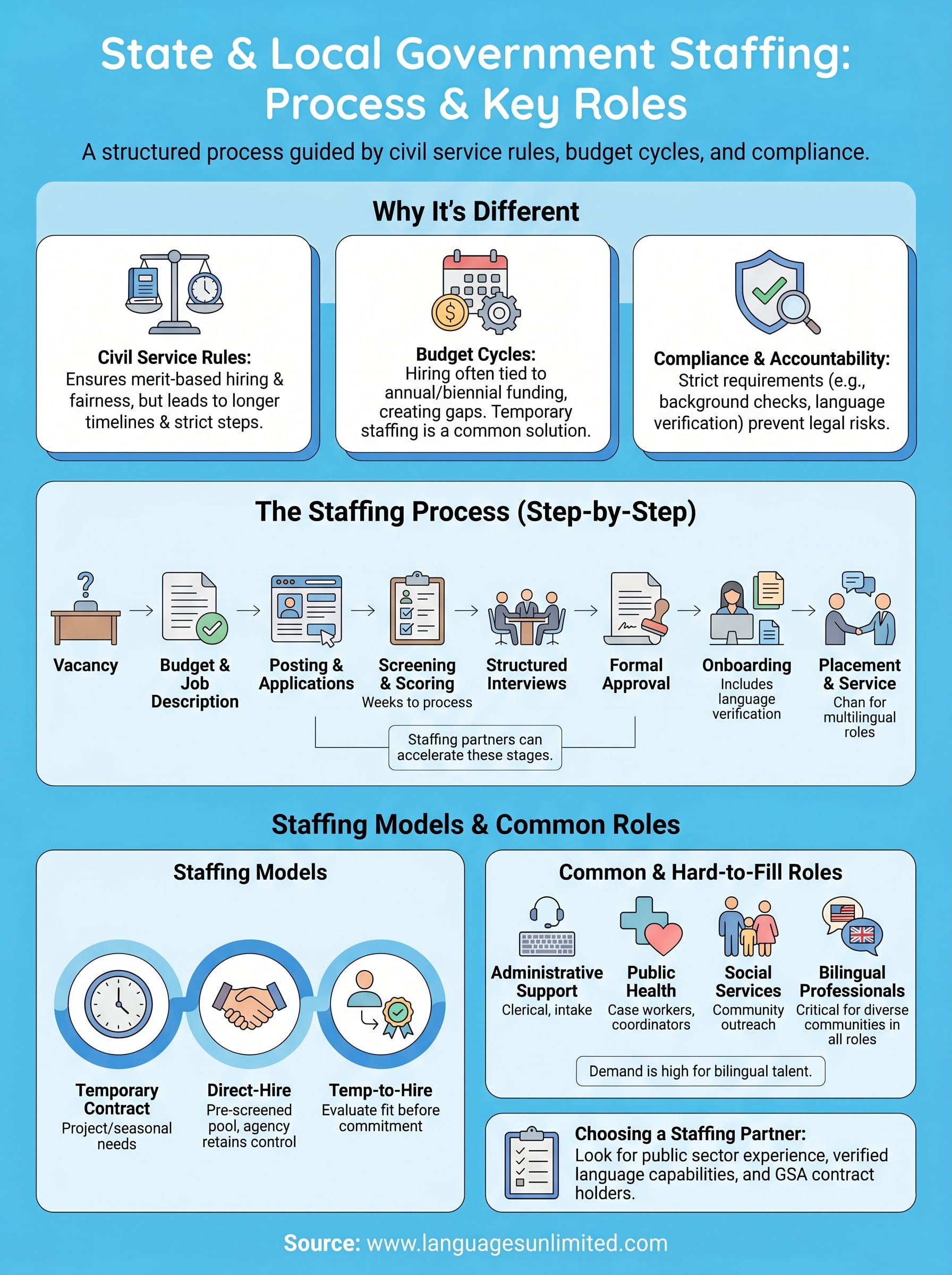 State & Local Government Staffing: Process & Key Roles

A structured process guided by civil service rules, budget cycles, and compliance.

Why It's Different

Civil Service Rules: Ensures merit-based hiring & fairness, but leads to longer timelines & strict steps.

Budget Cycles: Hiring often tied to annual/biennial funding, creating gaps. Temporary staffing is a common solution.

Compliance & Accountability: Strict requirements (e.g., background checks, language verification) prevent legal risks.

The Staffing Process (Step-by-Step)

Vacancy

Budget & Job Description

Posting & Applications

Screening & Scoring
Weeks to process

Structured Interviews

Formal Approval

Onboarding
Includes language verification

Placement & Service
Chan for multilingual roles

Staffing partners can accelerate these stages.

Staffing Models & Common Roles

Staffing Models

Temporary Contract
Project/seasonal needs

Direct-Hire
Pre-screened pool, agency retains control

Temp-to-Hire
Evaluate fit before commitment

Common & Hard-to-Fill Roles

Administrative Support
Clerical, intake

Public Health
Case workers, coordinators

Social Services
Community outreach

Bilingual Professionals
Critical for diverse communities in all roles

Demand is high for bilingual talent.

Choosing a Staffing Partner: Look for public sector experience, verified language capabilities, and GSA contract holders.

Source: www.languagesunlimited.com