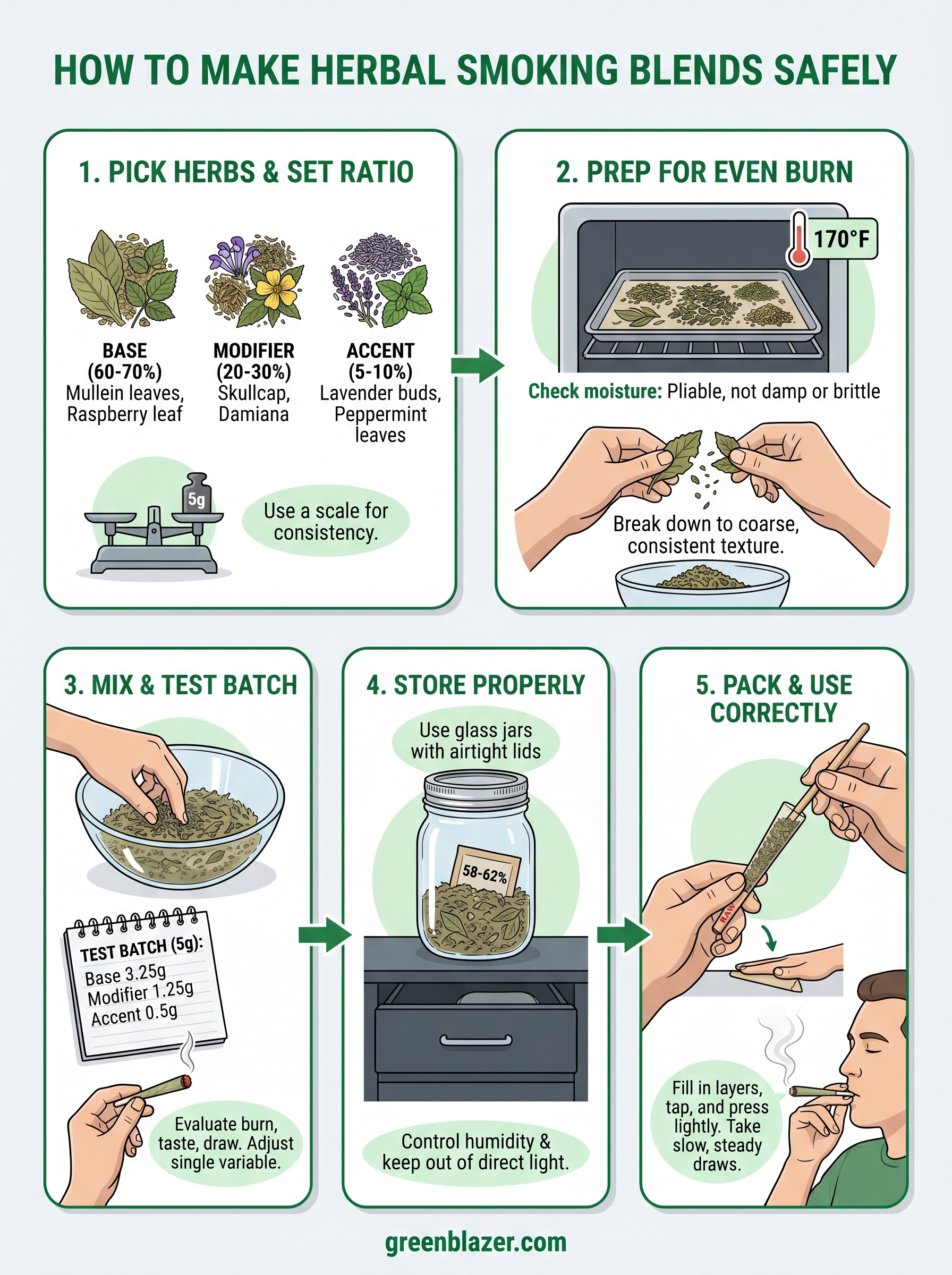 HOW TO MAKE HERBAL SMOKING BLENDS SAFELY

1. PICK HERBS & SET RATIO

BASE (60-70%) Mullein leaves, Raspberry leaf

MODIFIER (20-30%) Skullcap, Damiana

ACCENT (5-10%) Lavender buds, Peppermint leaves

5g

Use a scale for consistency.

2. PREP FOR EVEN BURN

170°F

Check moisture: Pliable, not damp or brittle

Break down to coarse, consistent texture.

3. MIX & TEST BATCH

TEST BATCH (5g):
Base 3.25g
Modifier 1.25g
Accent 0.5g

Evaluate burn, taste, draw. Adjust single variable.

4. STORE PROPERLY

Use glass jars with airtight lids

58-62%

Control humidity & keep out of direct light.

5. PACK & USE CORRECTLY

RAW

Fill in layers, tap, and press lightly. Take slow, steady draws.

greenblazer.com