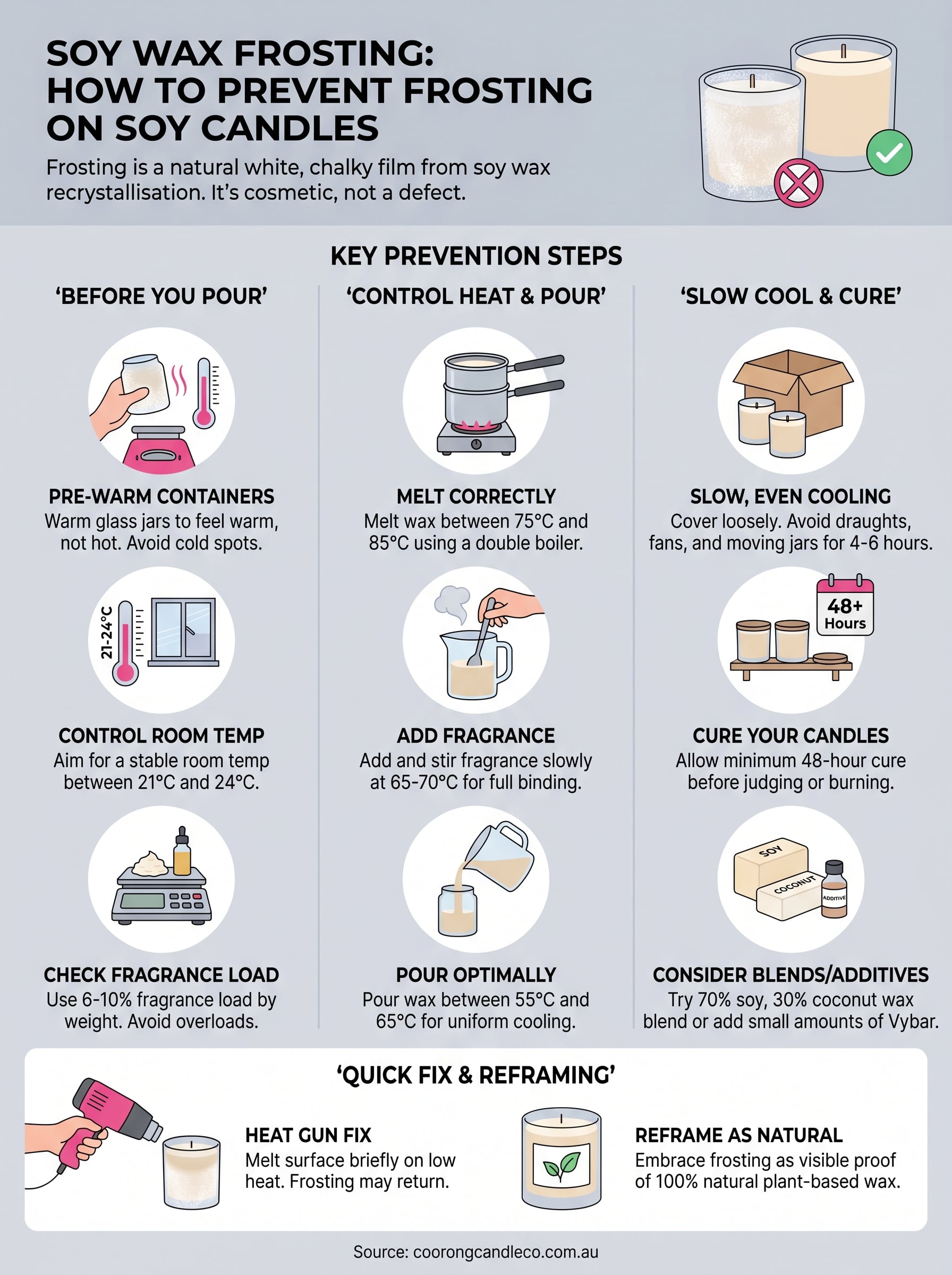 SOY WAX FROSTING: HOW TO PREVENT FROSTING ON SOY CANDLES

Frosting is a natural white, chalky film from soy wax recrystallisation. It's cosmetic, not a defect.

KEY PREVENTION STEPS

'BEFORE YOU POUR'

PRE-WARM CONTAINERS
Warm glass jars to feel warm, not hot. Avoid cold spots.

21-24°C

CONTROL ROOM TEMP
Aim for a stable room temp between 21°C and 24°C.

CHECK FRAGRANCE LOAD
Use 6-10% fragrance load by weight. Avoid overloads.

'CONTROL HEAT & POUR'

MELT CORRECTLY
Melt wax between 75°C and 85°C using a double boiler.

ADD FRAGRANCE
Add and stir fragrance slowly at 65-70°C for full binding.

POUR OPTIMALLY
Pour wax between 55°C and 65°C for uniform cooling.

'SLOW COOL & CURE'

SLOW, EVEN COOLING
Cover loosely. Avoid draughts, fans, and moving jars for 4-6 hours.

48+ Hours

CURE YOUR CANDLES
Allow minimum 48-hour cure before judging or burning.

SOY
COCONUT
ADDITIVE

CONSIDER BLENDS/ADDITIVES
Try 70% soy, 30% coconut wax blend or add small amounts of Vybar.

'QUICK FIX & REFRAMING'

HEAT GUN FIX
Melt surface briefly on low heat. Frosting may return.

REFRAME AS NATURAL
Embrace frosting as visible proof of 100% natural plant-based wax.

Source: coorongcandleco.com.au