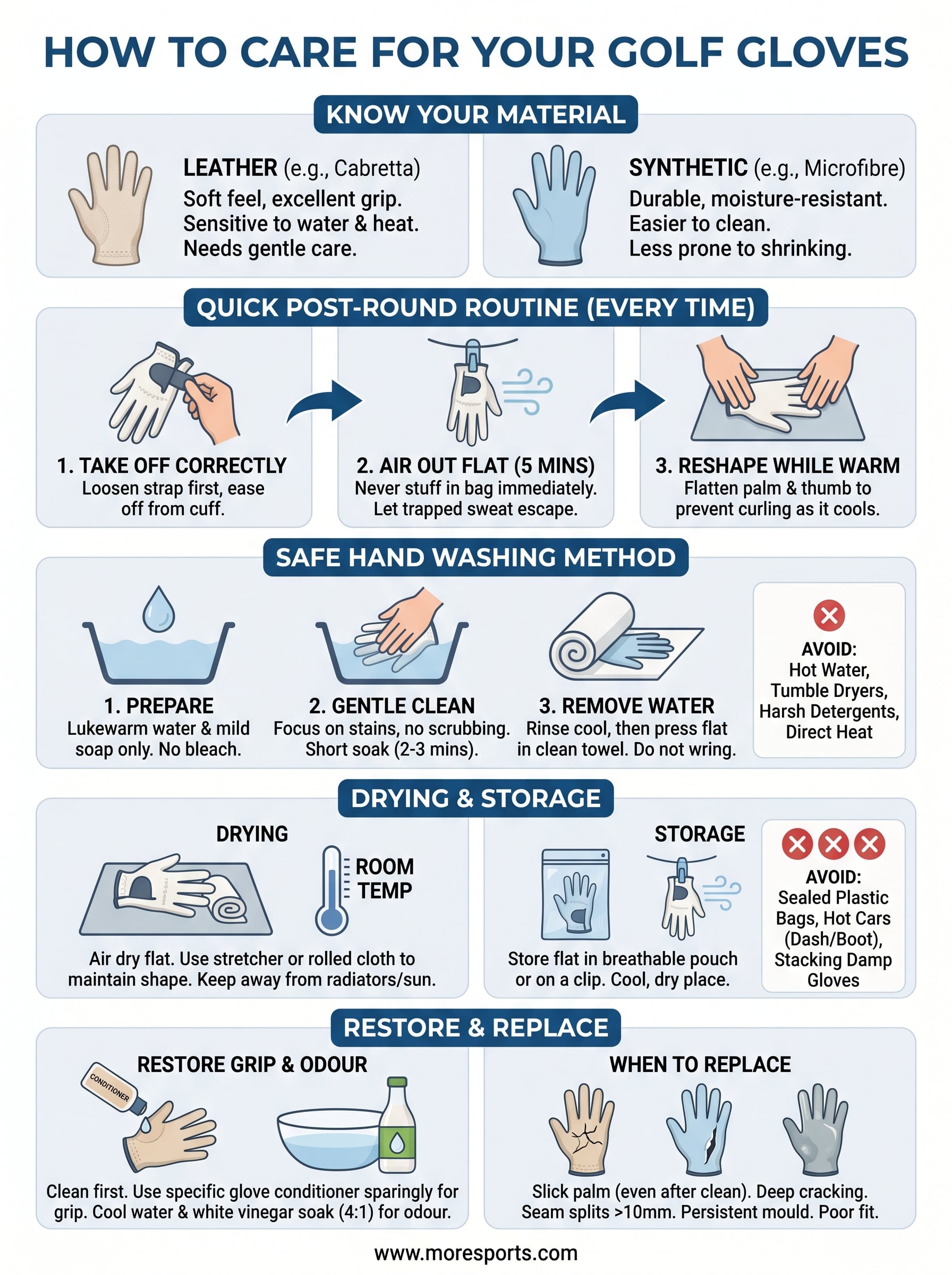 HOW TO CARE FOR YOUR GOLF GLOVES

KNOW YOUR MATERIAL

LEATHER (e.g., Cabretta)
Soft feel, excellent grip.
Sensitive to water & heat.
Needs gentle care.

SYNTHETIC (e.g., Microfibre)
Durable, moisture-resistant.
Easier to clean.
Less prone to shrinking.

QUICK POST-ROUND ROUTINE (EVERY TIME)

1. TAKE OFF CORRECTLY
Loosen strap first, ease off from cuff.

2. AIR OUT FLAT (5 MINS)
Never stuff in bag immediately. Let trapped sweat escape.

3. RESHAPE WHILE WARM
Flatten palm & thumb to prevent curling as it cools.

SAFE HAND WASHING METHOD

1. PREPARE
Lukewarm water & mild soap only. No bleach.

2. GENTLE CLEAN
Focus on stains, no scrubbing. Short soak (2-3 mins).

3. REMOVE WATER
Rinse cool, then press flat in clean towel. Do not wring.

AVOID:
Hot Water, Tumble Dryers, Harsh Detergents, Direct Heat

DRYING & STORAGE

DRYING
ROOM TEMP
Air dry flat. Use stretcher or rolled cloth to maintain shape. Keep away from radiators/sun.

STORAGE
Store flat in breathable pouch or on a clip. Cool, dry place.

AVOID:
Sealed Plastic Bags, Hot Cars (Dash/Boot), Stacking Damp Gloves

RESTORE & REPLACE

RESTORE GRIP & ODOUR
CONDITIONER
Clean first. Use specific glove conditioner sparingly for grip. Cool water & white vinegar soak (4:1) for odour.

WHEN TO REPLACE
Slick palm (even after clean). Deep cracking. Seam splits >10mm. Persistent mould. Poor fit.

www.moresports.com