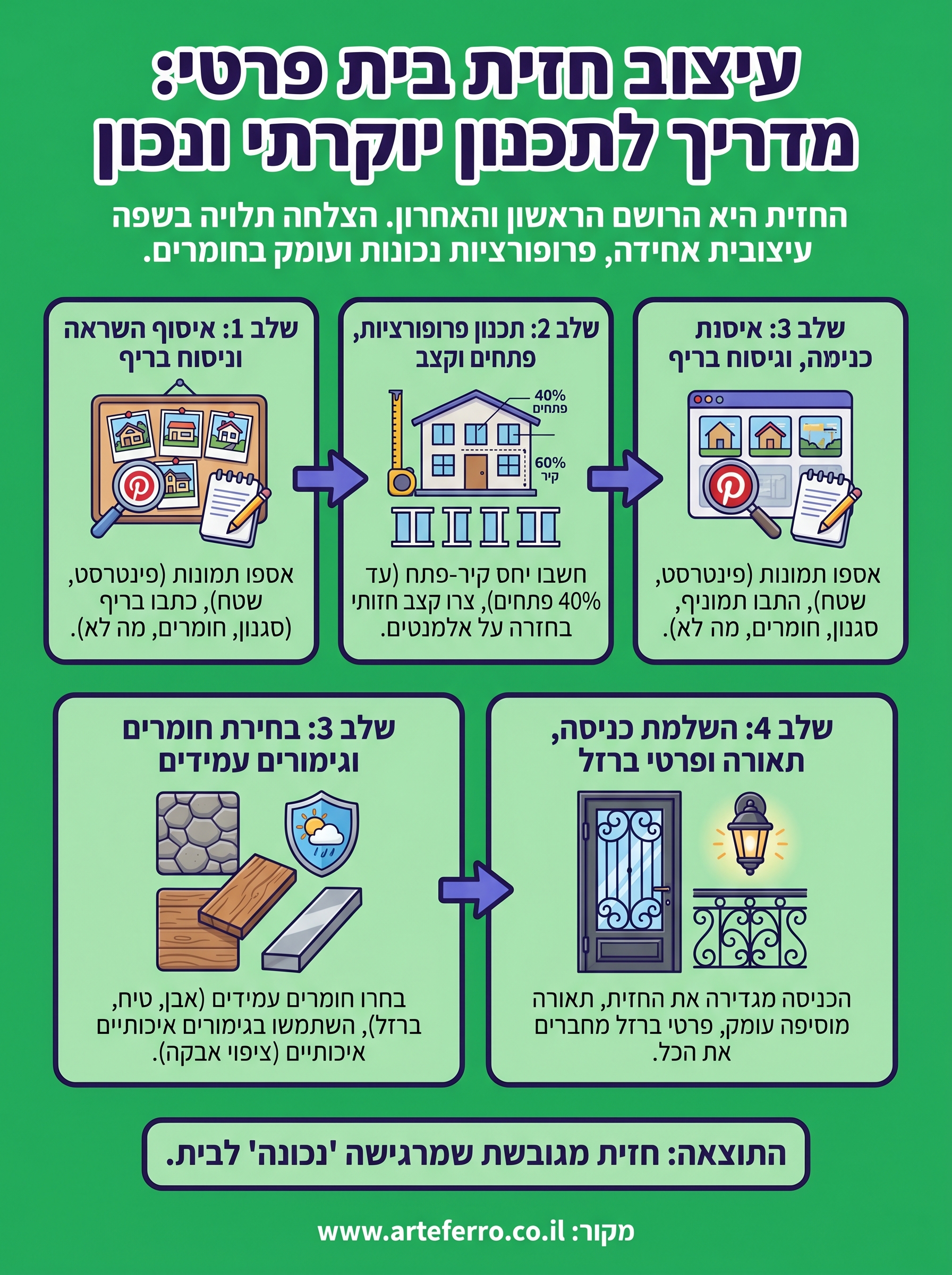 עיצוב חזית בית פרטי: מדריך לתכנון יוקרתי ונכון

החזית היא הרושם הראשון והאחרון. הצלחה תלויה בשפה עיצובית אחידה, פרופורציות נכונות ועומק בחומרים.

שלב 1: איסוף השראה וניסוח בריף

אספו תמונות (פינטרסט, שטח), כתבו בריף (סגנון, חומרים, מה לא).

שלב 2: תכנון פרופורציות, פתחים וקצב

40% פתחים
60% קיר

חשבו יחס קיר-פתח (עד 40% פתחים), צרו קצב חזותי בחזרה על אלמנטים.

שלב 3: איסנת כנימה, וגיסוח בריף

אספו תמונות (פינטרסט, שטח), התבו תמוניף, סגנון, חומרים, מה לא).

שלב 3: בחירת חומרים וגימורים עמידים

בחרו חומרים עמידים (אבן, טיח, ברזל), השתמשו בגימורים איכותיים איכותיים (ציפוי אבקה).

שלב 4: השלמת כניסה, תאורה ופרטי ברזל

הכניסה מגדירה את החזית, תאורה מוסיפה עומק, פרטי ברזל מחברים את הכל.

התוצאה: חזית מגובשת שמרגישה 'נכונה' לבית.

מקור: www.arteferro.co.il