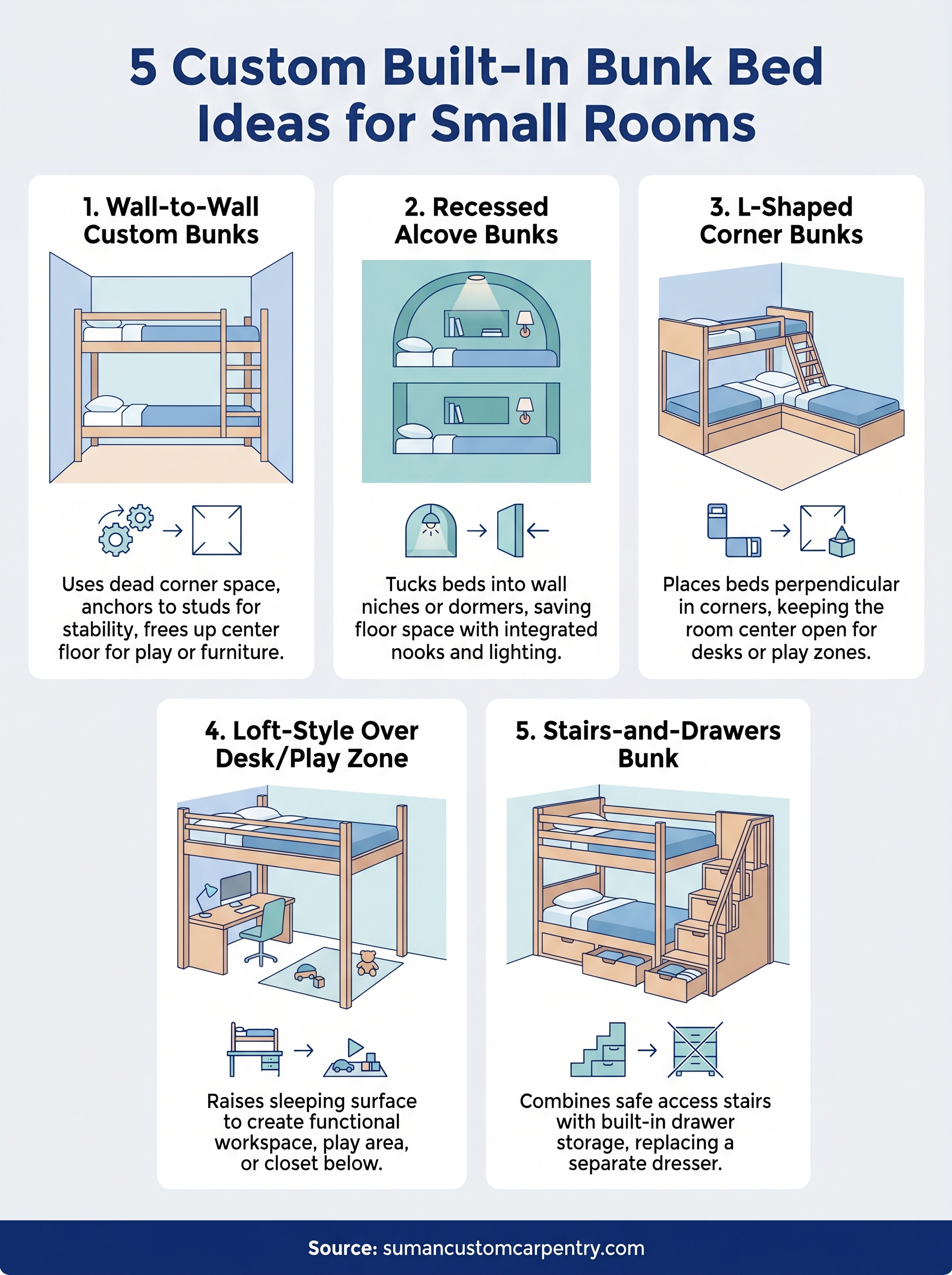 5 Custom Built-In Bunk Bed Ideas for Small Rooms

1. Wall-to-Wall Custom Bunks

Uses dead corner space, anchors to studs for stability, frees up center floor for play or furniture.

2. Recessed Alcove Bunks

Tucks beds into wall niches or dormers, saving floor space with integrated nooks and lighting.

3. L-Shaped Corner Bunks

Places beds perpendicular in corners, keeping the room center open for desks or play zones.

4. Loft-Style Over Desk/Play Zone

Raises sleeping surface to create functional workspace, play area, or closet below.

5. Stairs-and-Drawers Bunk

Combines safe access stairs with built-in drawer storage, replacing a separate dresser.

Source: sumancustomcarpentry.com