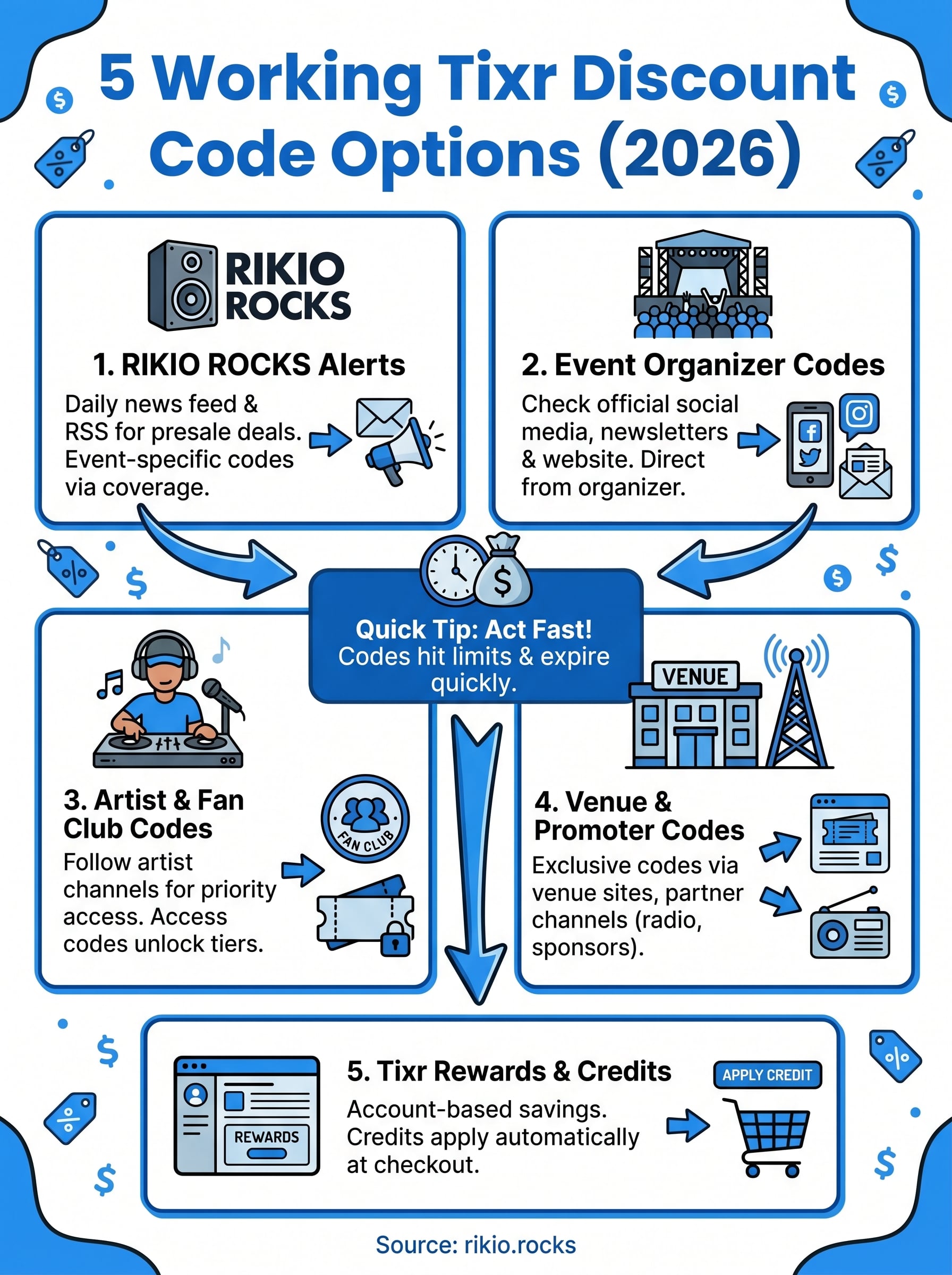 5 Working Tixr Discount Code Options (2026)

RIKIO ROCKS

1. RIKIO ROCKS Alerts

Daily news feed & RSS for presale deals. Event-specific codes via coverage.

2. Event Organizer Codes

Check official social media, newsletters & website. Direct from organizer.

Quick Tip: Act Fast!
Codes hit limits & expire quickly.

3. Artist & Fan Club Codes

Follow artist channels for priority access. Access codes unlock tiers.

FAN CLUB

VENUE

4. Venue & Promoter Codes

Exclusive codes via venue sites, partner channels (radio, sponsors).

REWARDS

5. Tixr Rewards & Credits

Account-based savings. Credits apply automatically at checkout.

APPLY CREDIT

Source: rikio.rocks