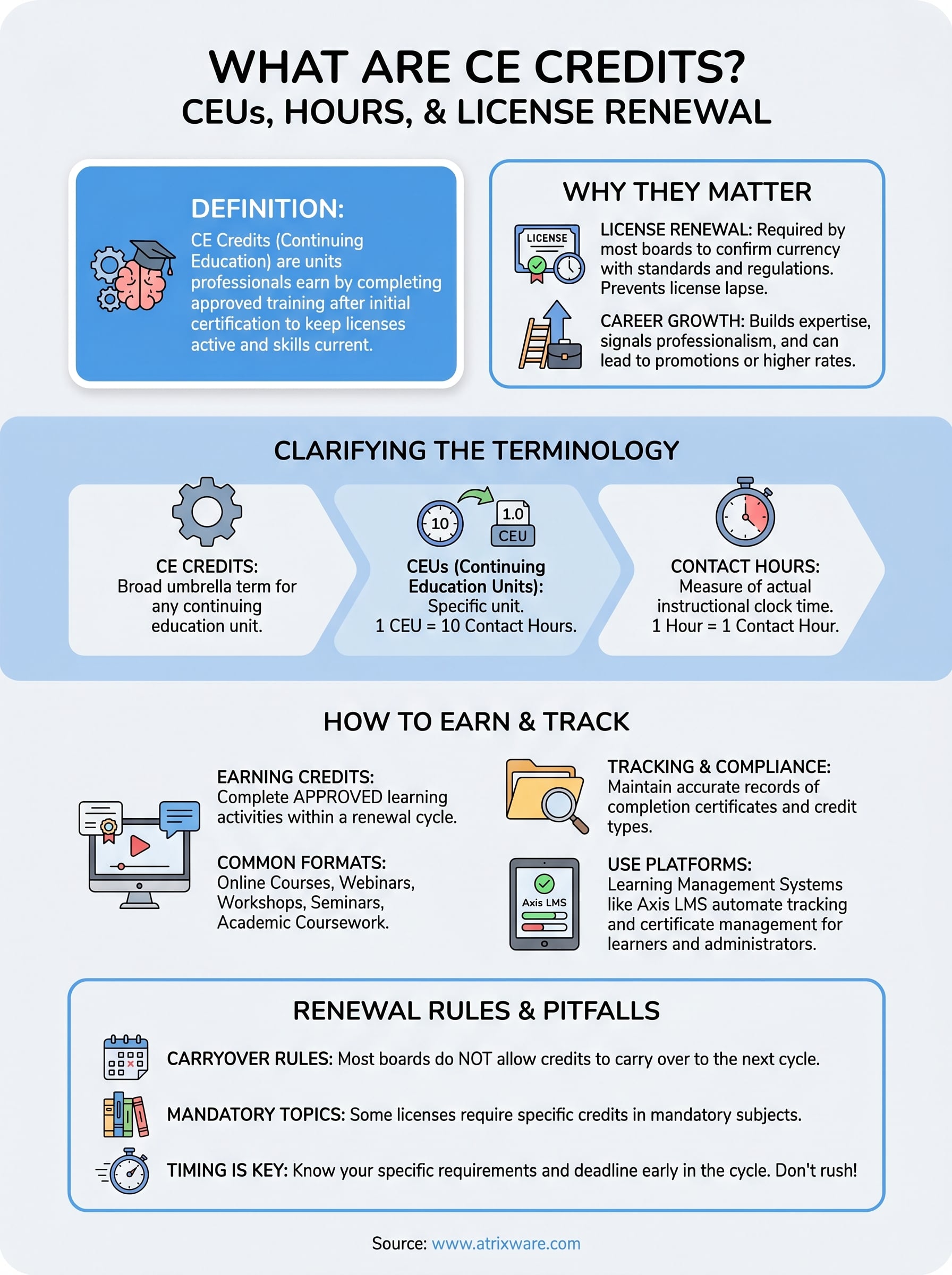 WHAT ARE CE CREDITS?
CEUs, HOURS, & LICENSE RENEWAL

DEFINITION:
CE Credits (Continuing Education) are units professionals earn by completing approved training after initial certification to keep licenses active and skills current.

WHY THEY MATTER

LICENSE

LICENSE RENEWAL: Required by most boards to confirm currency with standards and regulations. Prevents license lapse.

CAREER GROWTH: Builds expertise, signals professionalism, and can lead to promotions or higher rates.

CLARIFYING THE TERMINOLOGY

CE CREDITS:
Broad umbrella term for any continuing education unit.

10

1.0
CEU

CEUs (Continuing Education Units):
Specific unit.
1 CEU = 10 Contact Hours.

CONTACT HOURS:
Measure of actual instructional clock time.
1 Hour = 1 Contact Hour.

HOW TO EARN & TRACK

EARNING CREDITS:
Complete APPROVED learning activities within a renewal cycle.

COMMON FORMATS:
Online Courses, Webinars, Workshops, Seminars, Academic Coursework.

TRACKING & COMPLIANCE:
Maintain accurate records of completion certificates and credit types.

Axis LMS

USE PLATFORMS:
Learning Management Systems like Axis LMS automate tracking and certificate management for learners and administrators.

RENEWAL RULES & PITFALLS

CARRYOVER RULES: Most boards do NOT allow credits to carry over to the next cycle.

MANDATORY TOPICS: Some licenses require specific credits in mandatory subjects.

TIMING IS KEY: Know your specific requirements and deadline early in the cycle. Don't rush!

Source: www.atrixware.com