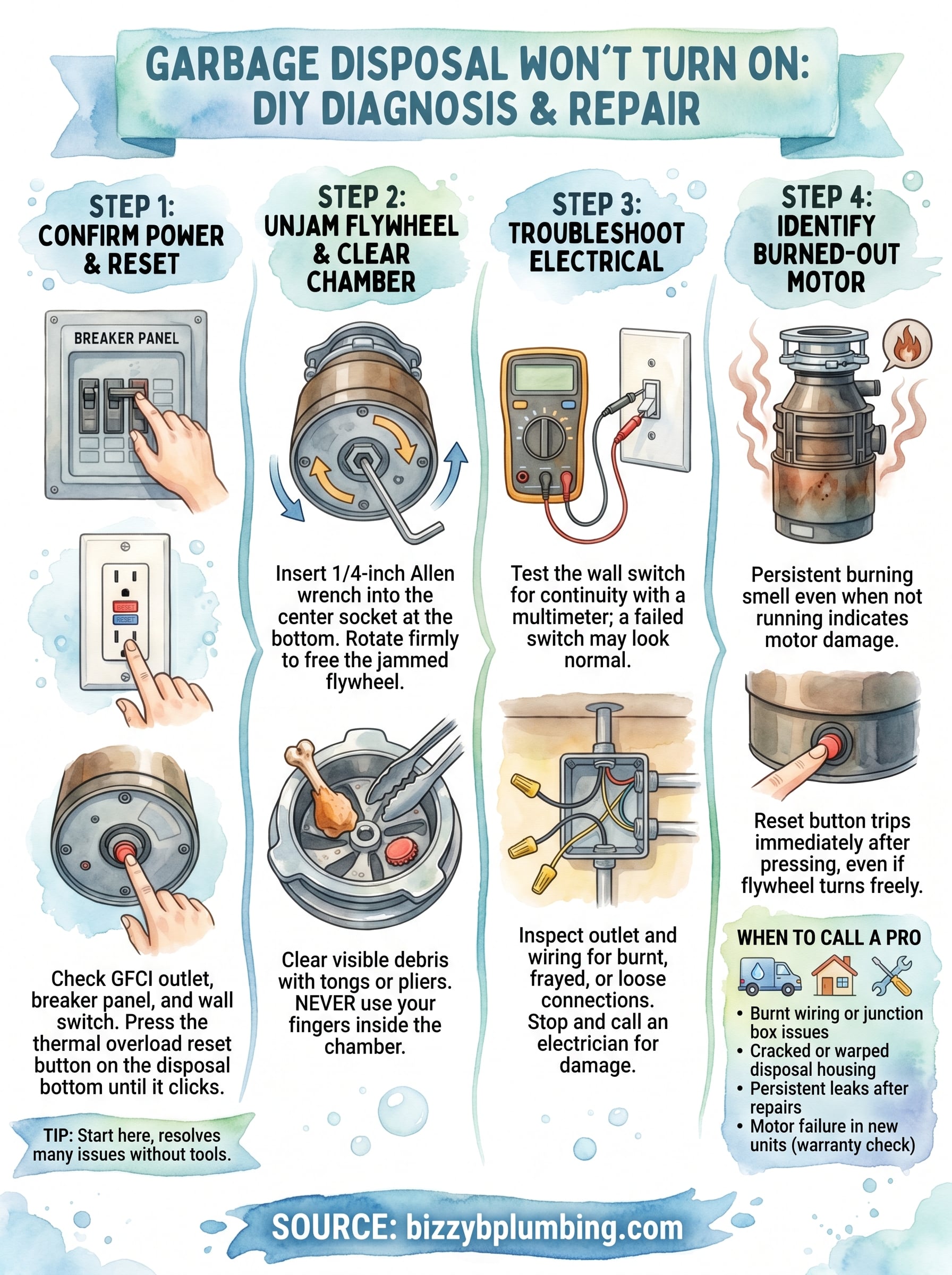 GARBAGE DISPOSAL WON'T TURN ON: DIY DIAGNOSIS & REPAIR

STEP 1: CONFIRM POWER & RESET

BREAKER PANEL

RESET
RESET

Check GFCI outlet, breaker panel, and wall switch. Press the thermal overload reset button on the disposal bottom until it clicks.

TIP: Start here, resolves many issues without tools.

STEP 2: UNJAM FLYWHEEL & CLEAR CHAMBER

Insert 1/4-inch Allen wrench into the center socket at the bottom. Rotate firmly to free the jammed flywheel.

Clear visible debris with tongs or pliers. NEVER use your fingers inside the chamber.

STEP 3: TROUBLESHOOT ELECTRICAL

Test the wall switch for continuity with a multimeter; a failed switch may look normal.

Inspect outlet and wiring for burnt, frayed, or loose connections. Stop and call an electrician for damage.

STEP 4: IDENTIFY BURNED-OUT MOTOR

Persistent burning smell even when not running indicates motor damage.

Reset button trips immediately after pressing, even if flywheel turns freely.

WHEN TO CALL A PRO

• Burnt wiring or junction box issues
• Cracked or warped disposal housing
• Persistent leaks after repairs
• Motor failure in new units (warranty check)

SOURCE: bizzybplumbing.com