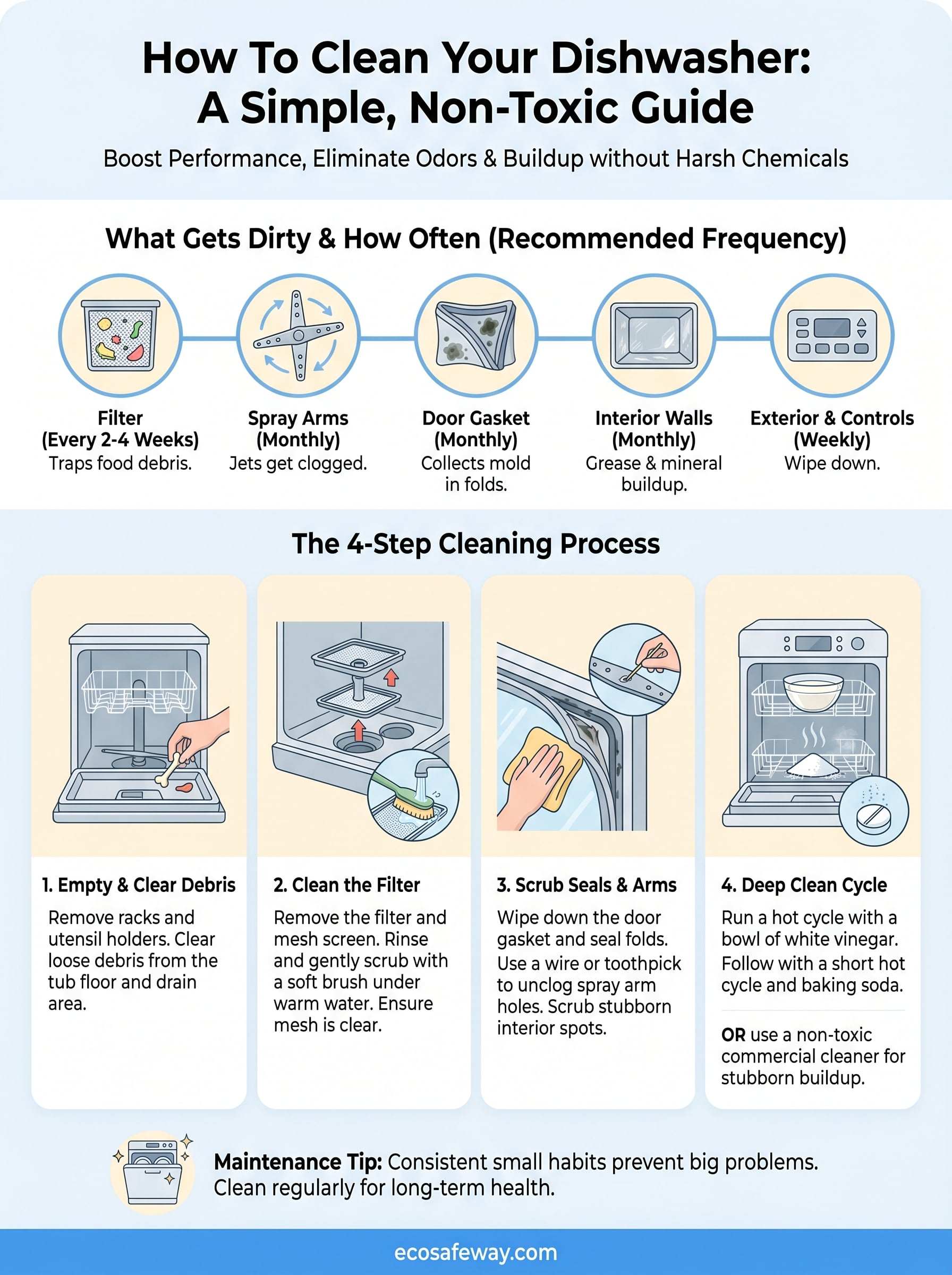 How To Clean Your Dishwasher: A Simple, Non-Toxic Guide

Boost Performance, Eliminate Odors & Buildup without Harsh Chemicals

What Gets Dirty & How Often (Recommended Frequency)

Filter (Every 2-4 Weeks)
Traps food debris.

Spray Arms (Monthly)
Jets get clogged.

Door Gasket (Monthly)
Collects mold in folds.

Interior Walls (Monthly)
Grease & mineral buildup.

Exterior & Controls (Weekly)
Wipe down.

The 4-Step Cleaning Process

1. Empty & Clear Debris
Remove racks and utensil holders. Clear loose debris from the tub floor and drain area.

2. Clean the Filter
Remove the filter and mesh screen. Rinse and gently scrub with a soft brush under warm water. Ensure mesh is clear.

3. Scrub Seals & Arms
Wipe down the door gasket and seal folds. Use a wire or toothpick to unclog spray arm holes. Scrub stubborn interior spots.

4. Deep Clean Cycle
Run a hot cycle with a bowl of white vinegar. Follow with a short hot cycle and baking soda.

OR use a non-toxic commercial cleaner for stubborn buildup.

Maintenance Tip: Consistent small habits prevent big problems. Clean regularly for long-term health.

ecosafeway.com