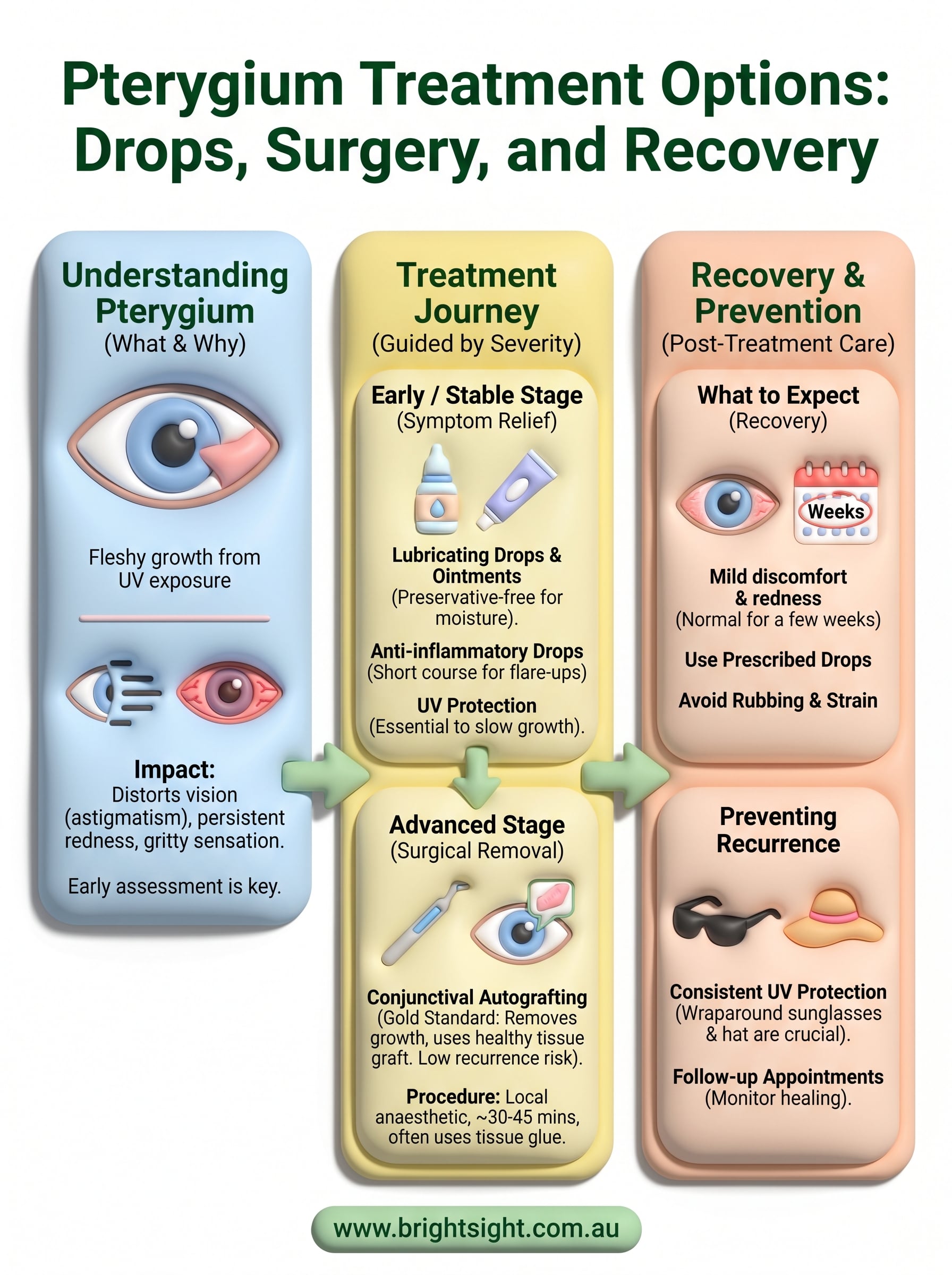 Pterygium Treatment Options: Drops, Surgery, and Recovery

Understanding Pterygium
(What & Why)

Fleshy growth from UV exposure

Impact:
Distorts vision (astigmatism), persistent redness, gritty sensation.

Early assessment is key.

Treatment Journey
(Guided by Severity)

Early / Stable Stage
(Symptom Relief)

Lubricating Drops & Ointments
(Preservative-free for moisture).

Anti-inflammatory Drops
(Short course for flare-ups)

UV Protection
(Essential to slow growth).

Advanced Stage
(Surgical Removal)

Conjunctival Autografting
(Gold Standard: Removes growth, uses healthy tissue graft. Low recurrence risk).

Procedure: Local anaesthetic, ~30-45 mins, often uses tissue glue.

Recovery & Prevention
(Post-Treatment Care)

What to Expect
(Recovery)

Weeks

Mild discomfort & redness
(Normal for a few weeks)

Use Prescribed Drops

Avoid Rubbing & Strain

Preventing Recurrence

Consistent UV Protection
(Wraparound sunglasses & hat are crucial).

Follow-up Appointments
(Monitor healing).

www.brightsight.com.au