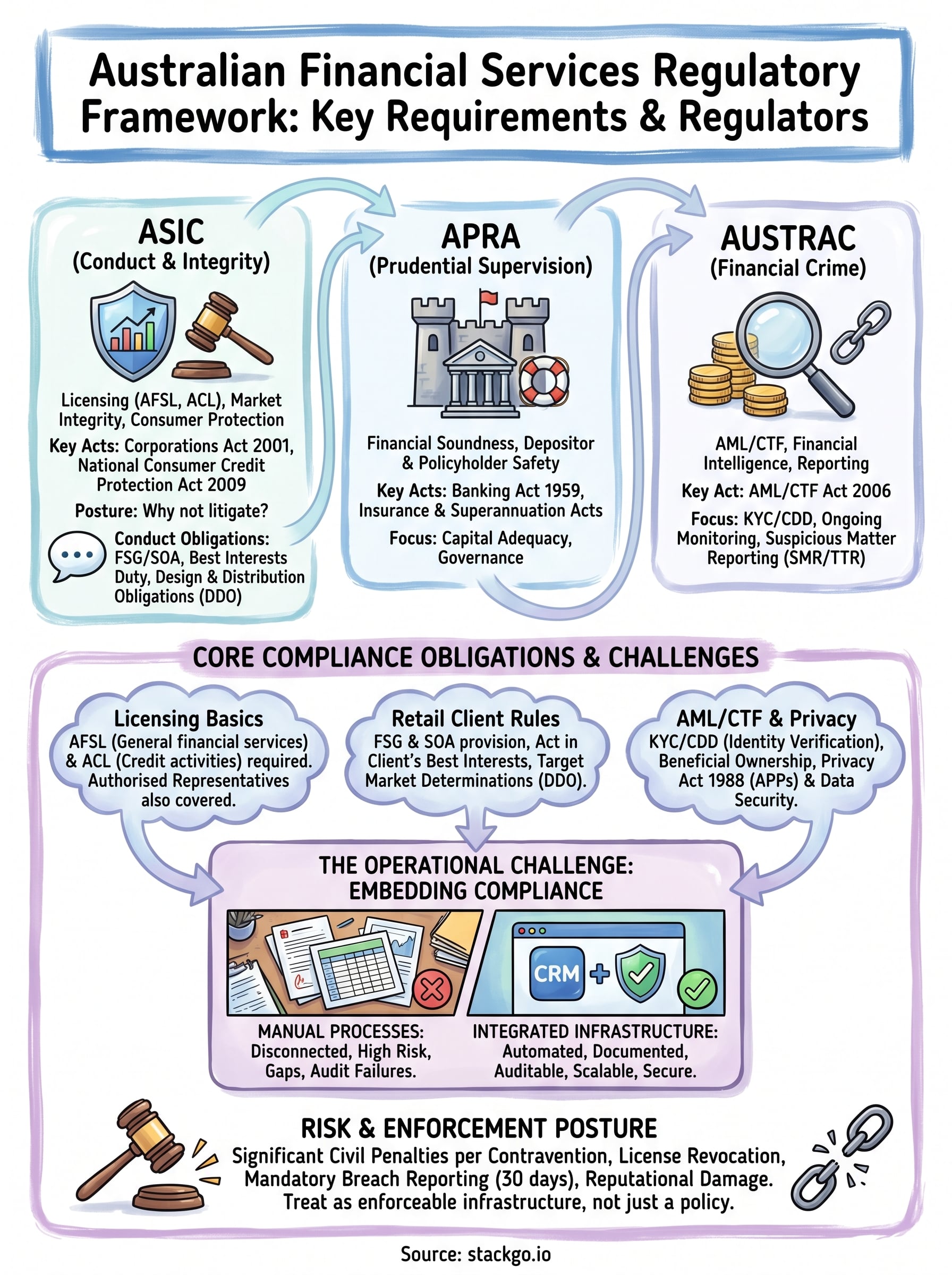 Australian Financial Services Regulatory Framework: Key Requirements & Regulators

ASIC
(Conduct & Integrity)

Licensing (AFSL, ACL), Market Integrity, Consumer Protection

Key Acts: Corporations Act 2001, National Consumer Credit Protection Act 2009

Posture: Why not litigate?

Conduct Obligations: FSG/SOA, Best Interests Duty, Design & Distribution Obligations (DDO)

APRA
(Prudential Supervision)

Financial Soundness, Depositor & Policyholder Safety

Key Acts: Banking Act 1959, Insurance & Superannuation Acts

Focus: Capital Adequacy, Governance

AUSTRAC
(Financial Crime)

AML/CTF, Financial Intelligence, Reporting

Key Act: AML/CTF Act 2006

Focus: KYC/CDD, Ongoing Monitoring, Suspicious Matter Reporting (SMR/TTR)

CORE COMPLIANCE OBLIGATIONS & CHALLENGES

Licensing Basics
AFSL (General financial services) & ACL (Credit activities) required. Authorised Representatives also covered.

Retail Client Rules
FSG & SOA provision, Act in Client's Best Interests, Target Market Determinations (DDO).

AML/CTF & Privacy
KYC/CDD (Identity Verification), Beneficial Ownership, Privacy Act 1988 (APPs) & Data Security.

THE OPERATIONAL CHALLENGE: EMBEDDING COMPLIANCE

CRM

MANUAL PROCESSES: Disconnected, High Risk, Gaps, Audit Failures.

INTEGRATED INFRASTRUCTURE: Automated, Documented, Auditable, Scalable, Secure.

RISK & ENFORCEMENT POSTURE
Significant Civil Penalties per Contravention, License Revocation, Mandatory Breach Reporting (30 days), Reputational Damage. Treat as enforceable infrastructure, not just a policy.

Source: stackgo.io