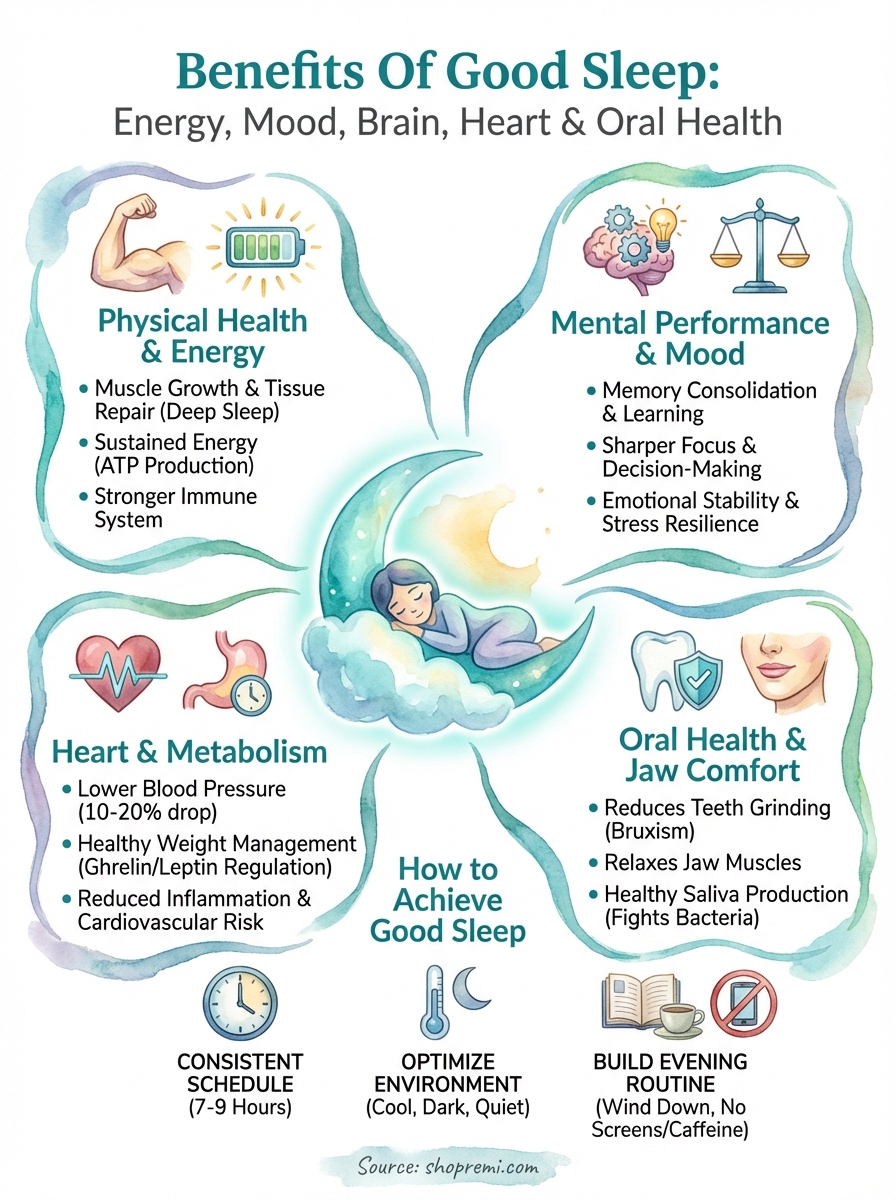 Benefits Of Good Sleep:
Energy, Mood, Brain, Heart & Oral Health

Physical Health & Energy
• Muscle Growth & Tissue Repair (Deep Sleep)
• Sustained Energy (ATP Production)
• Stronger Immune System

Mental Performance & Mood
• Memory Consolidation & Learning
• Sharper Focus & Decision-Making
• Emotional Stability & Stress Resilience

Heart & Metabolism
• Lower Blood Pressure (10-20% drop)
• Healthy Weight Management (Ghrelin/Leptin Regulation)
• Reduced Inflammation & Cardiovascular Risk

Oral Health & Jaw Comfort
• Reduces Teeth Grinding (Bruxism)
• Relaxes Jaw Muscles
• Healthy Saliva Production (Fights Bacteria)

How to Achieve Good Sleep

CONSISTENT SCHEDULE (7-9 Hours)

OPTIMIZE ENVIRONMENT (Cool, Dark, Quiet)

BUILD EVENING ROUTINE (Wind Down, No Screens/Caffeine)

Source: shopremi.com