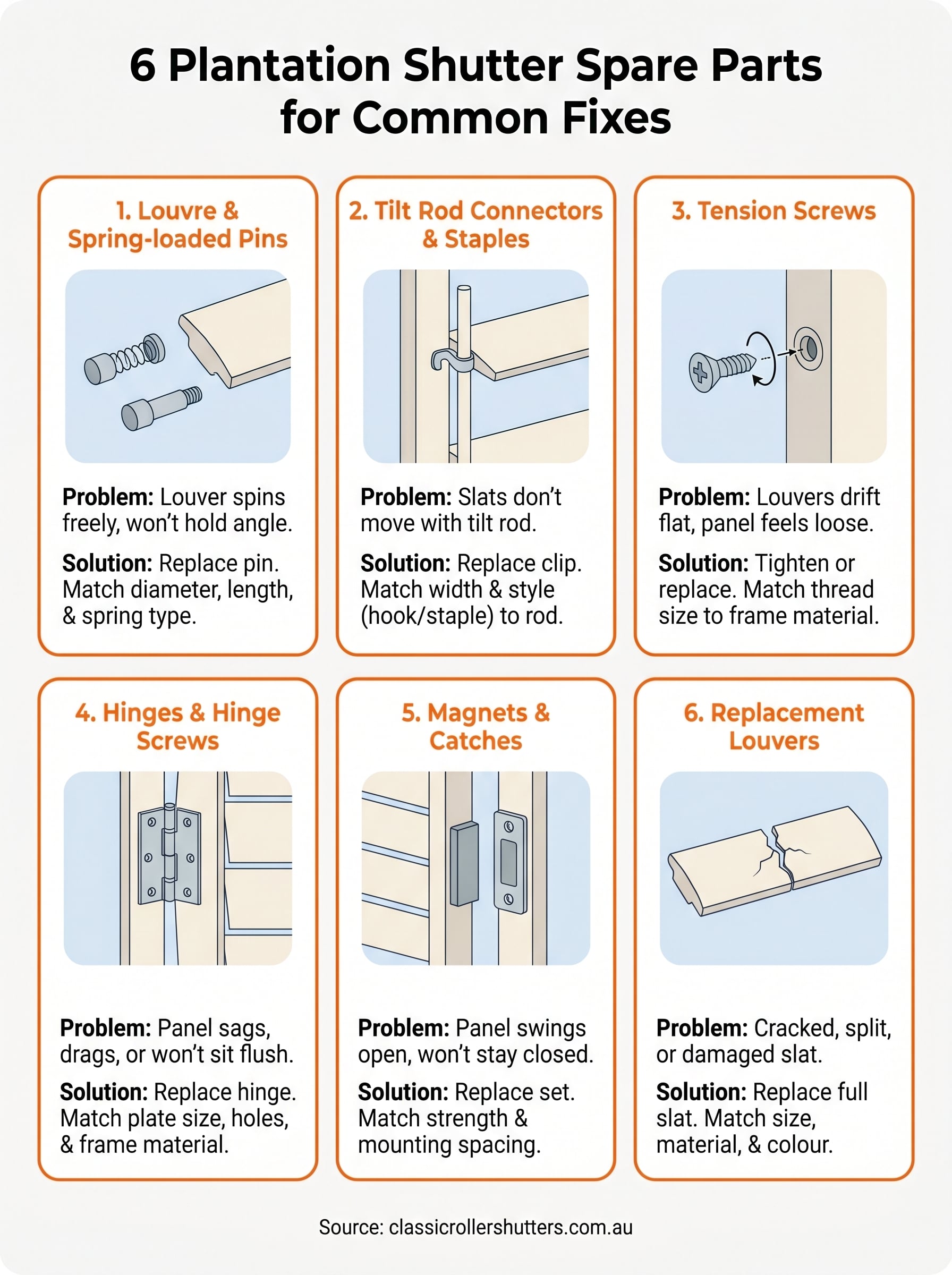 6 Plantation Shutter Spare Parts for Common Fixes

1. Louvre & Spring-loaded Pins

Problem: Louver spins freely, won't hold angle.

Solution: Replace pin. Match diameter, length, & spring type.

2. Tilt Rod Connectors & Staples

Problem: Slats don't move with tilt rod.

Solution: Replace clip. Match width & style (hook/staple) to rod.

3. Tension Screws

Problem: Louvers drift flat, panel feels loose.

Solution: Tighten or replace. Match thread size to frame material.

4. Hinges & Hinge Screws

Problem: Panel sags, drags, or won't sit flush.

Solution: Replace hinge. Match plate size, holes, & frame material.

5. Magnets & Catches

Problem: Panel swings open, won't stay closed.

Solution: Replace set. Match strength & mounting spacing.

6. Replacement Louvers

Problem: Cracked, split, or damaged slat.

Solution: Replace full slat. Match size, material, & colour.

Source: classicrollershutters.com.au