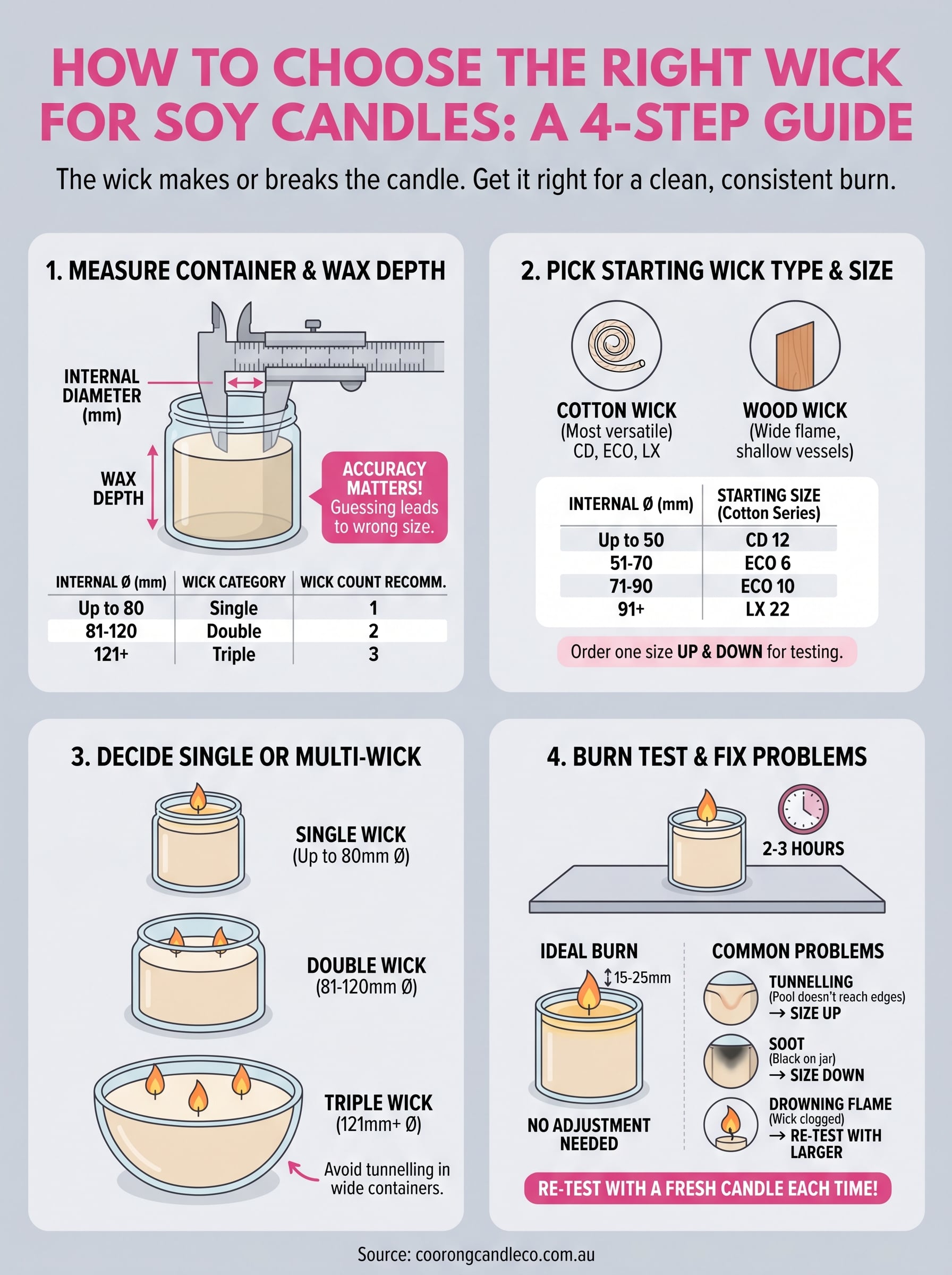 HOW TO CHOOSE THE RIGHT WICK FOR SOY CANDLES: A 4-STEP GUIDE

The wick makes or breaks the candle. Get it right for a clean, consistent burn.

1. MEASURE CONTAINER & WAX DEPTH

INTERNAL DIAMETER (mm)

WAX DEPTH

ACCURACY MATTERS! Guessing leads to wrong size.

| INTERNAL Ø (mm) | WICK CATEGORY | WICK COUNT RECOMM. |
|---|---|---|
| Up to 80 | Single | 1 |
| 81-120 | Double | 2 |
| 121+ | Triple | 3 |

2. PICK STARTING WICK TYPE & SIZE

COTTON WICK (Most versatile) CD, ECO, LX

WOOD WICK (Wide flame, shallow vessels)

| INTERNAL Ø (mm) | STARTING SIZE (Cotton Series) |
|---|---|
| Up to 50 | CD 12 |
| 51-70 | ECO 6 |
| 71-90 | ECO 10 |
| 91+ | LX 22 |

Order one size UP & DOWN for testing.

3. DECIDE SINGLE OR MULTI-WICK

SINGLE WICK (Up to 80mm Ø)

DOUBLE WICK (81-120mm Ø)

TRIPLE WICK (121mm+ Ø)

Avoid tunnelling in wide containers.

4. BURN TEST & FIX PROBLEMS

2-3 HOURS

IDEAL BURN

15-25mm

NO ADJUSTMENT NEEDED

COMMON PROBLEMS

TUNNELLING (Pool doesn't reach edges) → SIZE UP

SOOT (Black on jar) → SIZE DOWN

DROWNING FLAME (Wick clogged) → RE-TEST WITH LARGER

RE-TEST WITH A FRESH CANDLE EACH TIME!

Source: coorongcandleco.com.au