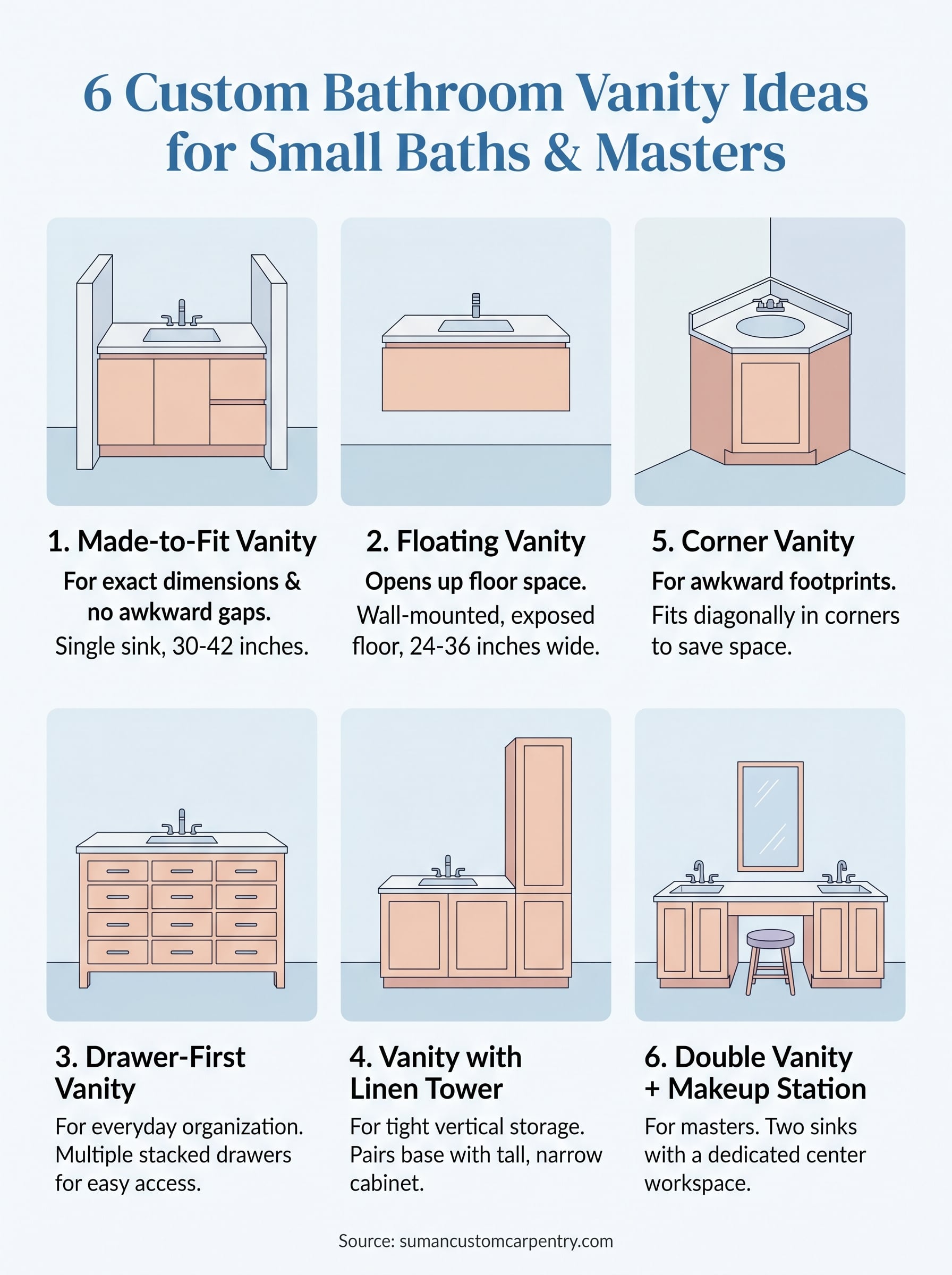 6 Custom Bathroom Vanity Ideas for Small Baths & Masters

1. Made-to-Fit Vanity

For exact dimensions & no awkward gaps.

Single sink, 30-42 inches.

2. Floating Vanity

Opens up floor space.

Wall-mounted, exposed floor, 24-36 inches wide.

5. Corner Vanity

For awkward footprints.

Fits diagonally in corners to save space.

3. Drawer-First Vanity

For everyday organization. Multiple stacked drawers for easy access.

4. Vanity with Linen Tower

For tight vertical storage. Pairs base with tall, narrow cabinet.

6. Double Vanity + Makeup Station

For masters. Two sinks with a dedicated center workspace.

Source: sumancustomcarpentry.com