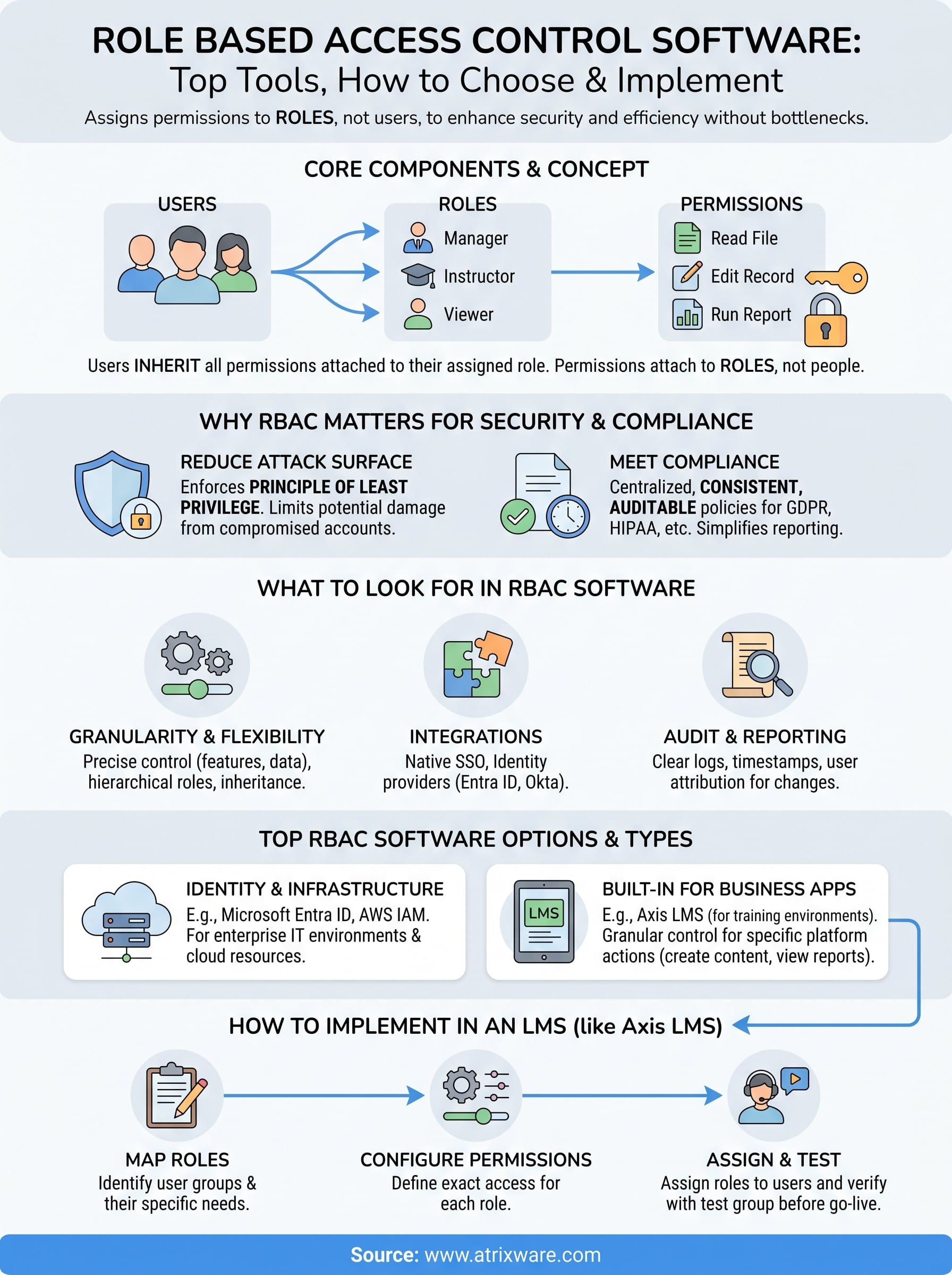 ROLE BASED ACCESS CONTROL SOFTWARE:
Top Tools, How to Choose & Implement

Assigns permissions to ROLES, not users, to enhance security and efficiency without bottlenecks.

CORE COMPONENTS & CONCEPT

USERS

ROLES
Manager
Instructor
Viewer

PERMISSIONS
Read File
Edit Record
Run Report

Users INHERIT all permissions attached to their assigned role. Permissions attach to ROLES, not people.

WHY RBAC MATTERS FOR SECURITY & COMPLIANCE

REDUCE ATTACK SURFACE
Enforces PRINCIPLE OF LEAST PRIVILEGE. Limits potential damage from compromised accounts.

MEET COMPLIANCE
Centralized, CONSISTENT, AUDITABLE policies for GDPR, HIPAA, etc. Simplifies reporting.

WHAT TO LOOK FOR IN RBAC SOFTWARE

GRANULARITY & FLEXIBILITY
Precise control (features, data), hierarchical roles, inheritance.

INTEGRATIONS
Native SSO, Identity providers (Entra ID, Okta).

AUDIT & REPORTING
Clear logs, timestamps, user attribution for changes.

TOP RBAC SOFTWARE OPTIONS & TYPES

IDENTITY & INFRASTRUCTURE
E.g., Microsoft Entra ID, AWS IAM. For enterprise IT environments & cloud resources.

LMS

BUILT-IN FOR BUSINESS APPS
E.g., Axis LMS (for training environments). Granular control for specific platform actions (create content, view reports).

HOW TO IMPLEMENT IN AN LMS (like Axis LMS)

MAP ROLES
Identify user groups & their specific needs.

CONFIGURE PERMISSIONS
Define exact access for each role.

ASSIGN & TEST
Assign roles to users and verify with test group before go-live.

Source: www.atrixware.com