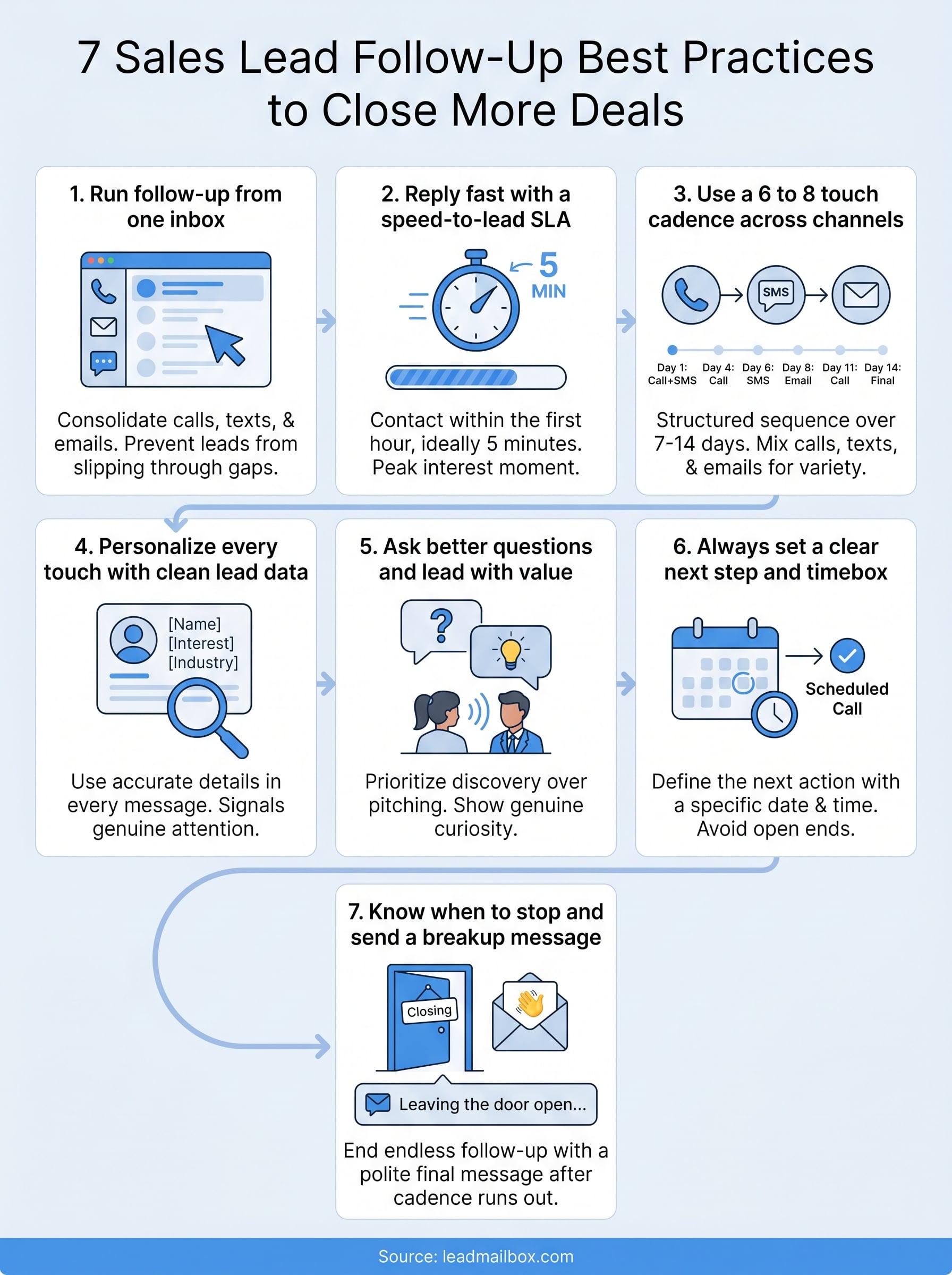 7 Sales Lead Follow-Up Best Practices to Close More Deals

1. Run follow-up from one inbox

Consolidate calls, texts, & emails. Prevent leads from slipping through gaps.

2. Reply fast with a speed-to-lead SLA

5 MIN

Contact within the first hour, ideally 5 minutes. Peak interest moment.

3. Use a 6 to 8 touch cadence across channels

SMS

Day 1: Call+SMS
Day 4: Call
Day 6: SMS
Day 8: Email
Day 11: Call
Day 14: Final

Structured sequence over 7-14 days. Mix calls, texts, & emails for variety.

4. Personalize every touch with clean lead data

[Name]
[Interest]
[Industry]

Use accurate details in every message. Signals genuine attention.

5. Ask better questions and lead with value

?

Prioritize discovery over pitching. Show genuine curiosity.

6. Always set a clear next step and timebox

Scheduled Call

Define the next action with a specific date & time. Avoid open ends.

7. Know when to stop and send a breakup message

Closing

Leaving the door open...

End endless follow-up with a polite final message after cadence runs out.

Source: leadmailbox.com