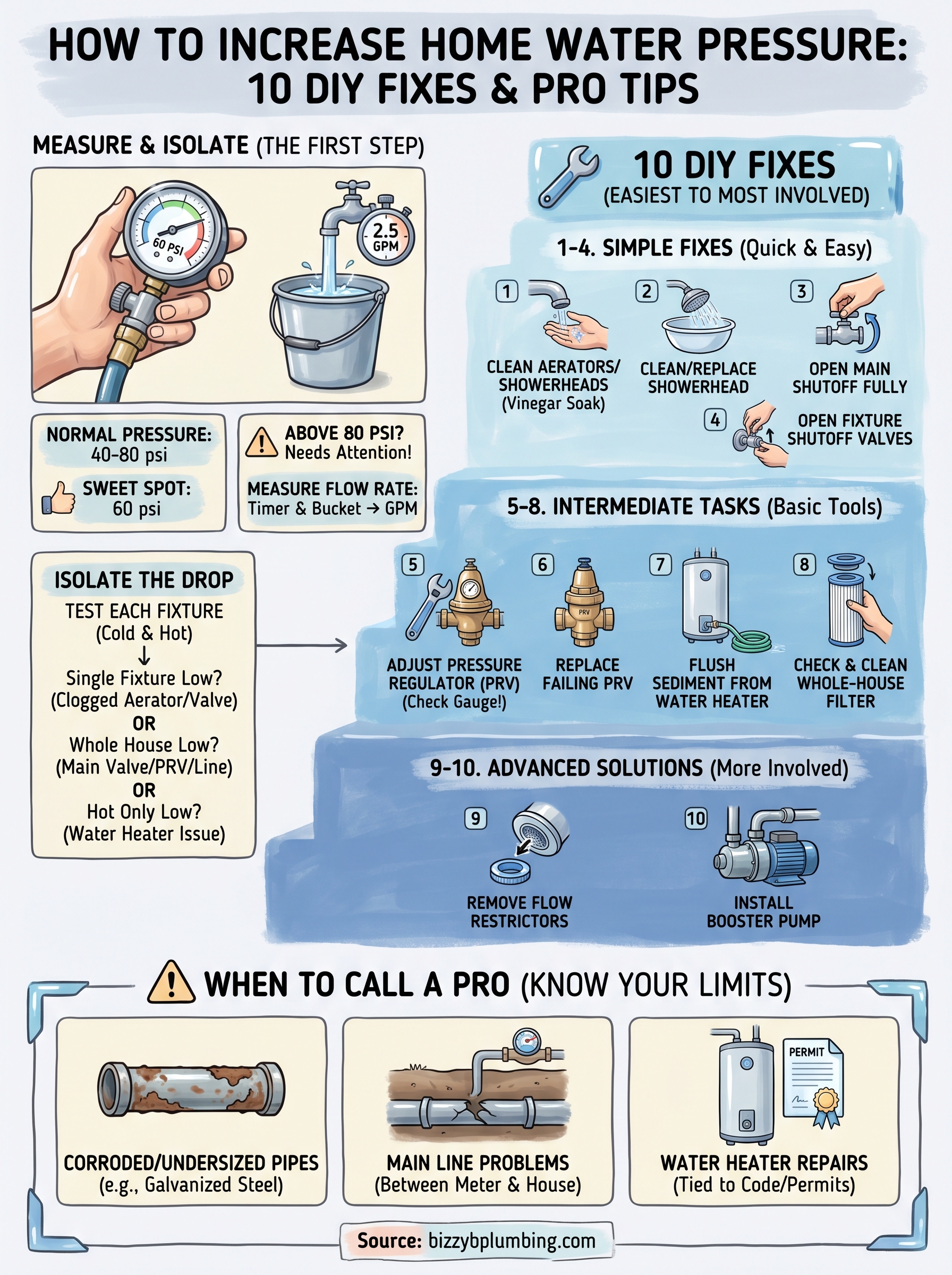 HOW TO INCREASE HOME WATER PRESSURE: 10 DIY FIXES & PRO TIPS

MEASURE & ISOLATE (THE FIRST STEP)

60 PSI

2.5 GPM

NORMAL PRESSURE: 40-80 psi

SWEET SPOT: 60 psi

ABOVE 80 PSI? Needs Attention!

MEASURE FLOW RATE: Timer & Bucket → GPM

ISOLATE THE DROP

TEST EACH FIXTURE (Cold & Hot)
↓
Single Fixture Low? (Clogged Aerator/Valve)
OR
Whole House Low? (Main Valve/PRV/Line)
OR
Hot Only Low? (Water Heater Issue)

10 DIY FIXES (EASIEST TO MOST INVOLVED)

1-4. SIMPLE FIXES (Quick & Easy)

1 CLEAN AERATORS/ SHOWERHEADS (Vinegar Soak)

2 CLEAN/REPLACE SHOWERHEAD

3 OPEN MAIN SHUTOFF FULLY

4 OPEN FIXTURE SHUTOFF VALVES

5-8. INTERMEDIATE TASKS (Basic Tools)

5 ADJUST PRESSURE REGULATOR (PRV) (Check Gauge!)

6 PRV REPLACE FAILING PRV

7 FLUSH SEDIMENT FROM WATER HEATER

8 CHECK & CLEAN WHOLE-HOUSE FILTER

9-10. ADVANCED SOLUTIONS (More Involved)

9 REMOVE FLOW RESTRICTORS

10 INSTALL BOOSTER PUMP

WHEN TO CALL A PRO (KNOW YOUR LIMITS)

CORRODED/UNDERSIZED PIPES (e.g., Galvanized Steel)

MAIN LINE PROBLEMS (Between Meter & House)

PERMIT

WATER HEATER REPAIRS (Tied to Code/Permits)

Source: bizzybplumbing.com