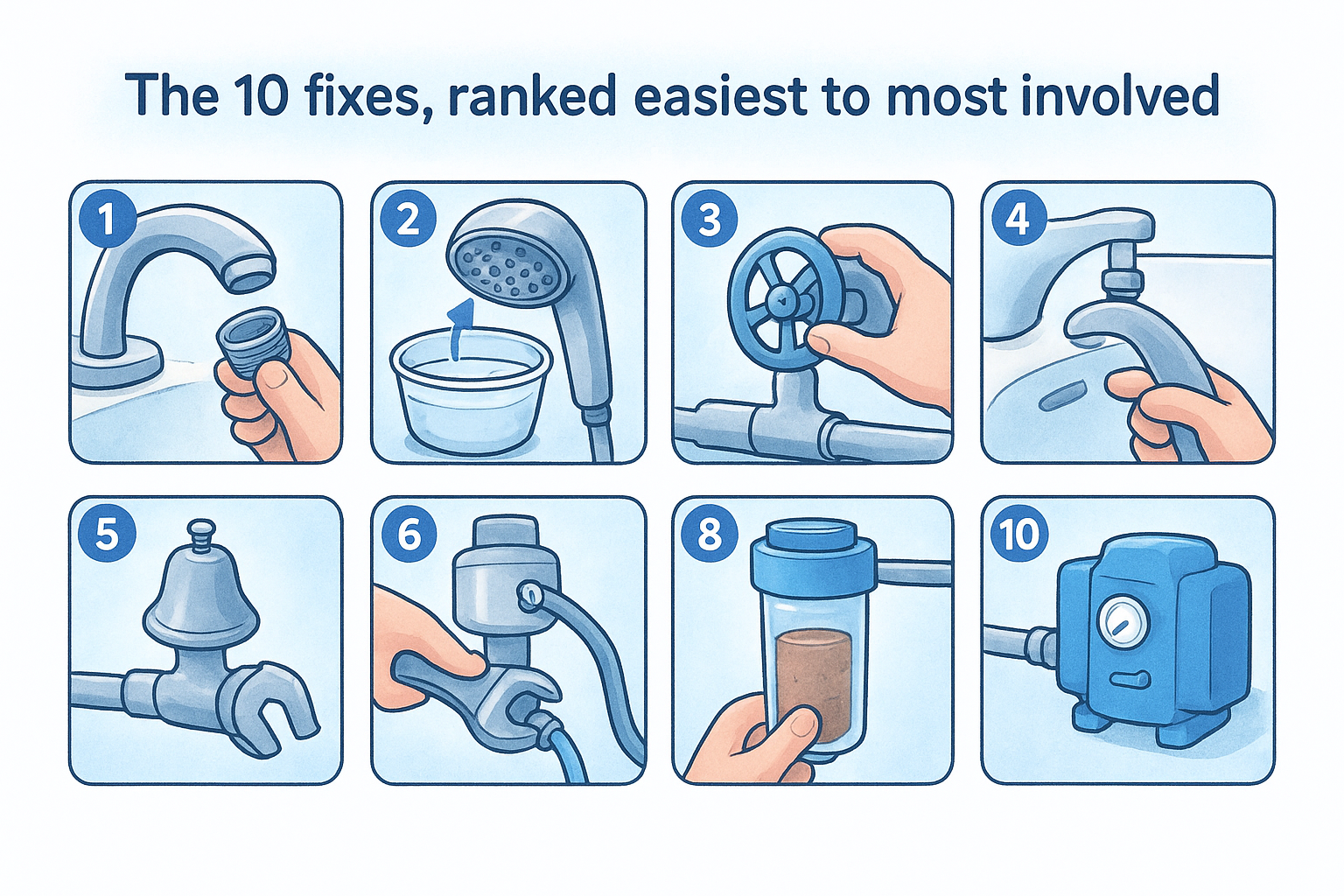 The 10 fixes, ranked easiest to most involved

1

2

3

4

5

6

8

10