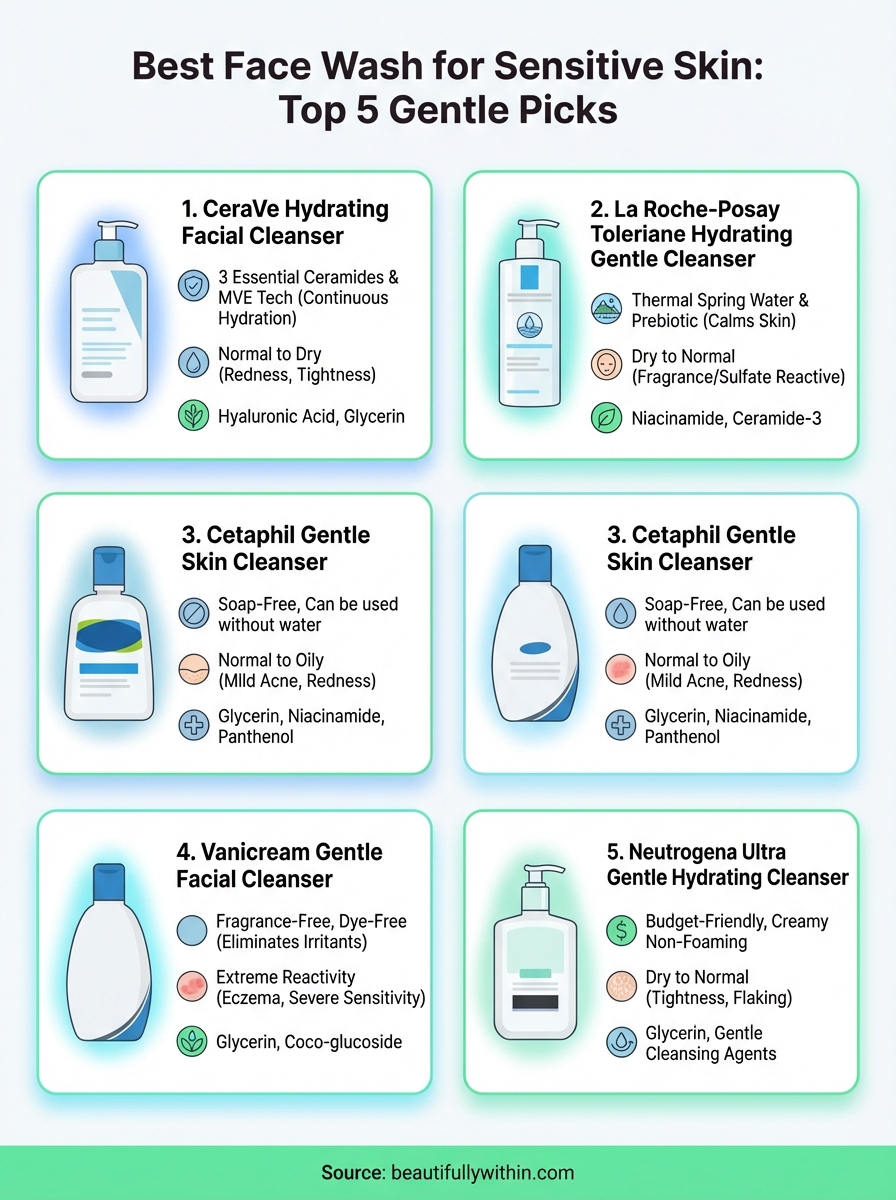 Best Face Wash for Sensitive Skin: Top 5 Gentle Picks

1. CeraVe Hydrating Facial Cleanser

3 Essential Ceramides & MVE Tech (Continuous Hydration)

Normal to Dry (Redness, Tightness)

Hyaluronic Acid, Glycerin

2. La Roche-Posay Toleriane Hydrating Gentle Cleanser

Thermal Spring Water & Prebiotic (Calms Skin)

Dry to Normal (Fragrance/Sulfate Reactive)

Niacinamide, Ceramide-3

3. Cetaphil Gentle Skin Cleanser

Soap-Free, Can be used without water

Normal to Oily (Mild Acne, Redness)

Glycerin, Niacinamide, Panthenol

3. Cetaphil Gentle Skin Cleanser

Soap-Free, Can be used without water

Normal to Oily (Mild Acne, Redness)

Glycerin, Niacinamide, Panthenol

4. Vanicream Gentle Facial Cleanser

Fragrance-Free, Dye-Free (Eliminates Irritants)

Extreme Reactivity (Eczema, Severe Sensitivity)

Glycerin, Coco-glucoside

5. Neutrogena Ultra Gentle Hydrating Cleanser

Budget-Friendly, Creamy Non-Foaming

Dry to Normal (Tightness, Flaking)

Glycerin, Gentle Cleansing Agents

Source: beautifullywithin.com