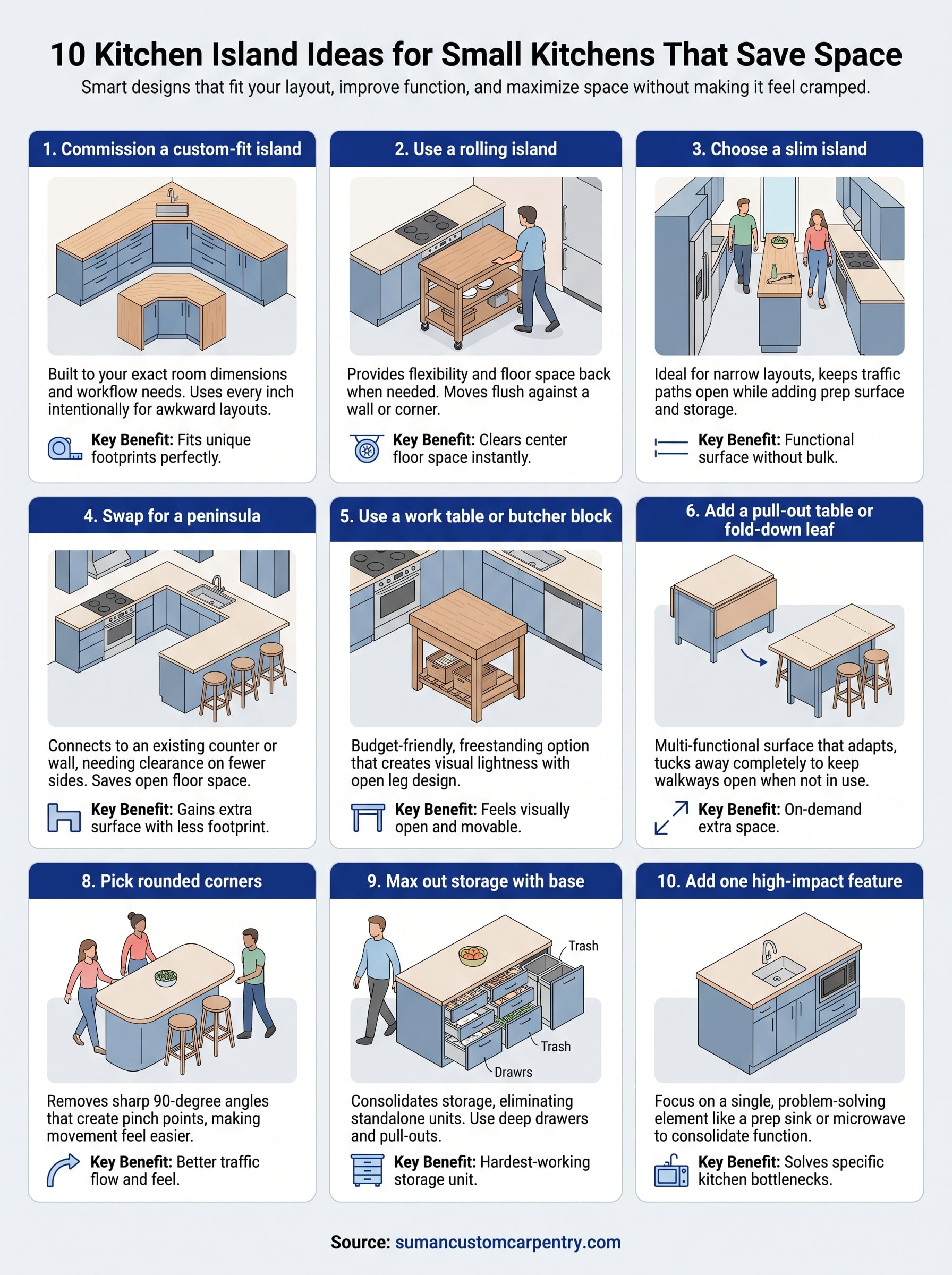 10 Kitchen Island Ideas for Small Kitchens That Save Space

Smart designs that fit your layout, improve function, and maximize space without making it feel cramped.

1. Commission a custom-fit island

Built to your exact room dimensions and workflow needs. Uses every inch intentionally for awkward layouts.

Key Benefit: Fits unique footprints perfectly.

2. Use a rolling island

Provides flexibility and floor space back when needed. Moves flush against a wall or corner.

Key Benefit: Clears center floor space instantly.

3. Choose a slim island

Ideal for narrow layouts, keeps traffic paths open while adding prep surface and storage.

Key Benefit: Functional surface without bulk.

4. Swap for a peninsula

Connects to an existing counter or wall, needing clearance on fewer sides. Saves open floor space.

Key Benefit: Gains extra surface with less footprint.

5. Use a work table or butcher block

Budget-friendly, freestanding option that creates visual lightness with open leg design.

Key Benefit: Feels visually open and movable.

6. Add a pull-out table or fold-down leaf

Multi-functional surface that adapts, tucks away completely to keep walkways open when not in use.

Key Benefit: On-demand extra space.

8. Pick rounded corners

Removes sharp 90-degree angles that create pinch points, making movement feel easier.

Key Benefit: Better traffic flow and feel.

9. Max out storage with base

Trash

Trash

Drawrs

Consolidates storage, eliminating standalone units. Use deep drawers and pull-outs.

Key Benefit: Hardest-working storage unit.

10. Add one high-impact feature

Focus on a single, problem-solving element like a prep sink or microwave to consolidate function.

Key Benefit: Solves specific kitchen bottlenecks.

Source: sumancustomcarpentry.com