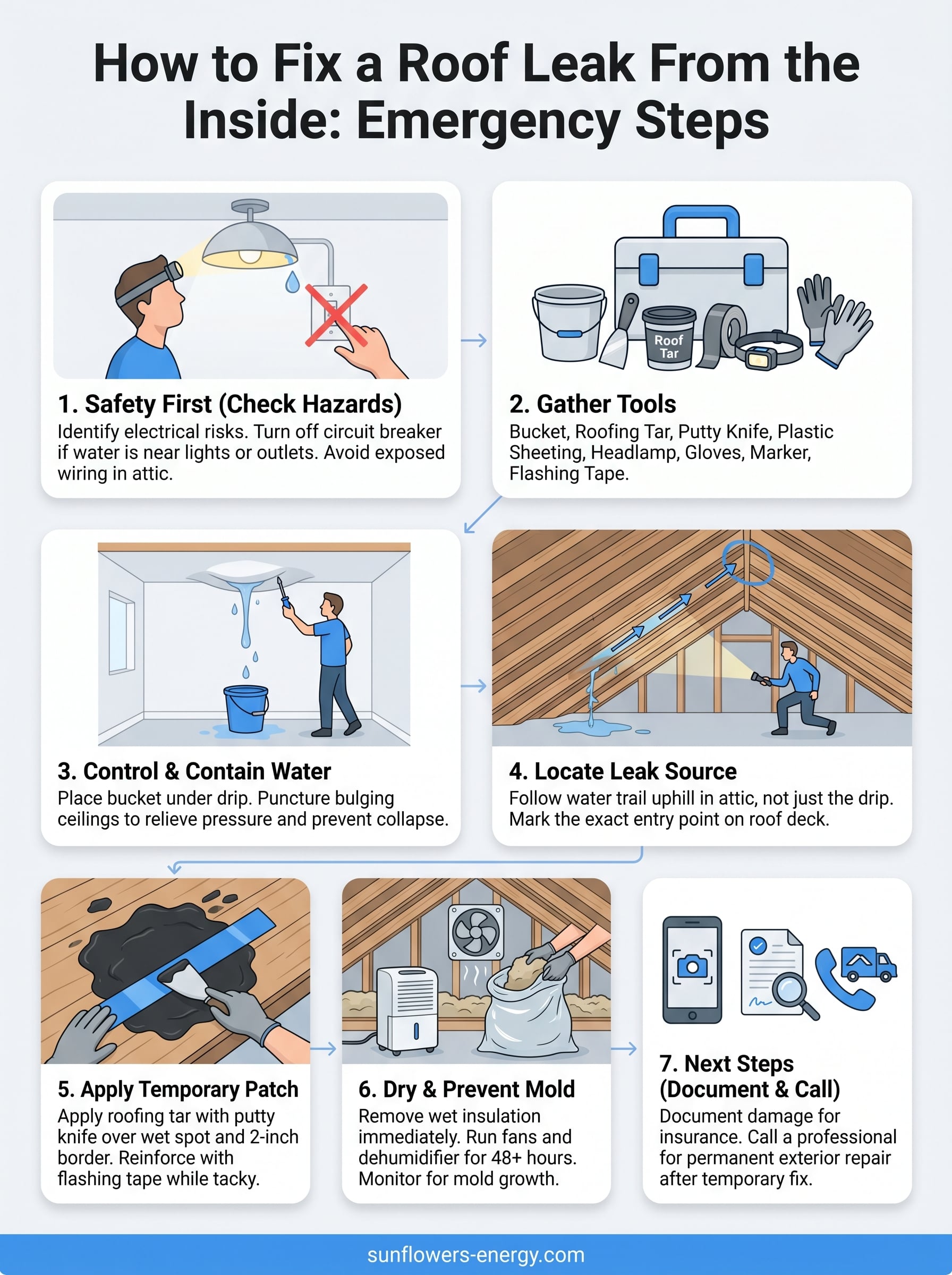 How to Fix a Roof Leak From the Inside: Emergency Steps

1. Safety First (Check Hazards)
Identify electrical risks. Turn off circuit breaker if water is near lights or outlets. Avoid exposed wiring in attic.

Roof Tar

2. Gather Tools
Bucket, Roofing Tar, Putty Knife, Plastic Sheeting, Headlamp, Gloves, Marker, Flashing Tape.

3. Control & Contain Water
Place bucket under drip. Puncture bulging ceilings to relieve pressure and prevent collapse.

4. Locate Leak Source
Follow water trail uphill in attic, not just the drip. Mark the exact entry point on roof deck.

5. Apply Temporary Patch
Apply roofing tar with putty knife over wet spot and 2-inch border. Reinforce with flashing tape while tacky.

6. Dry & Prevent Mold
Remove wet insulation immediately. Run fans and dehumidifier for 48+ hours. Monitor for mold growth.

7. Next Steps (Document & Call)
Document damage for insurance. Call a professional for permanent exterior repair after temporary fix.

sunflowers-energy.com