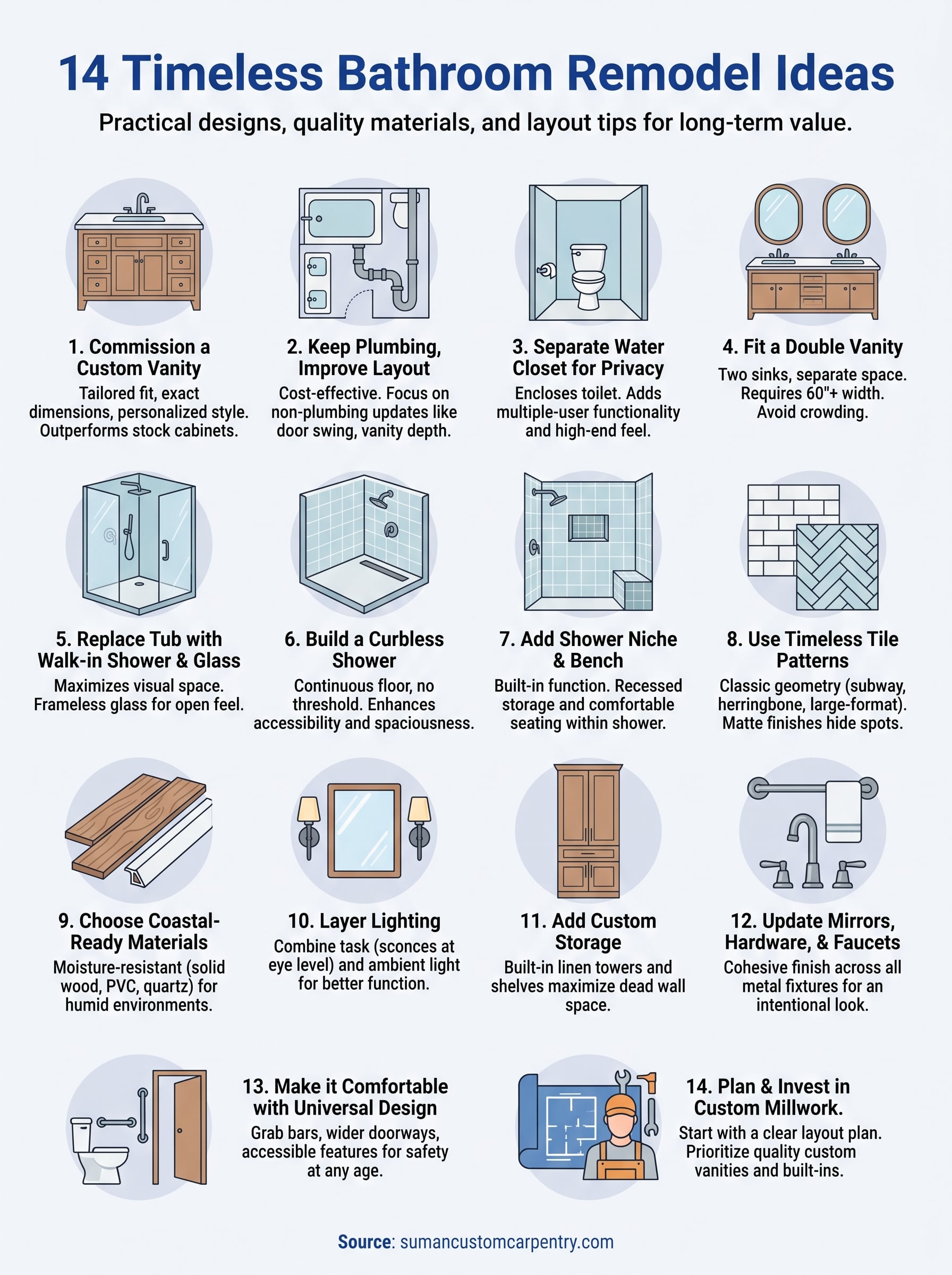 14 Timeless Bathroom Remodel Ideas

Practical designs, quality materials, and layout tips for long-term value.

1. Commission a Custom Vanity
Tailored fit, exact dimensions, personalized style. Outperforms stock cabinets.

2. Keep Plumbing, Improve Layout
Cost-effective. Focus on non-plumbing updates like door swing, vanity depth.

3. Separate Water Closet for Privacy
Encloses toilet. Adds multiple-user functionality and high-end feel.

4. Fit a Double Vanity
Two sinks, separate space. Requires 60"+ width. Avoid crowding.

5. Replace Tub with Walk-in Shower & Glass
Maximizes visual space. Frameless glass for open feel.

6. Build a Curbless Shower
Continuous floor, no threshold. Enhances accessibility and spaciousness.

7. Add Shower Niche & Bench
Built-in function. Recessed storage and comfortable seating within shower.

8. Use Timeless Tile Patterns
Classic geometry (subway, herringbone, large-format). Matte finishes hide spots.

9. Choose Coastal-Ready Materials
Moisture-resistant (solid wood, PVC, quartz) for humid environments.

10. Layer Lighting
Combine task (sconces at eye level) and ambient light for better function.

11. Add Custom Storage
Built-in linen towers and shelves maximize dead wall space.

12. Update Mirrors, Hardware, & Faucets
Cohesive finish across all metal fixtures for an intentional look.

13. Make it Comfortable with Universal Design
Grab bars, wider doorways, accessible features for safety at any age.

14. Plan & Invest in Custom Millwork.
Start with a clear layout plan. Prioritize quality custom vanities and built-ins.

Source: sumancustomcarpentry.com