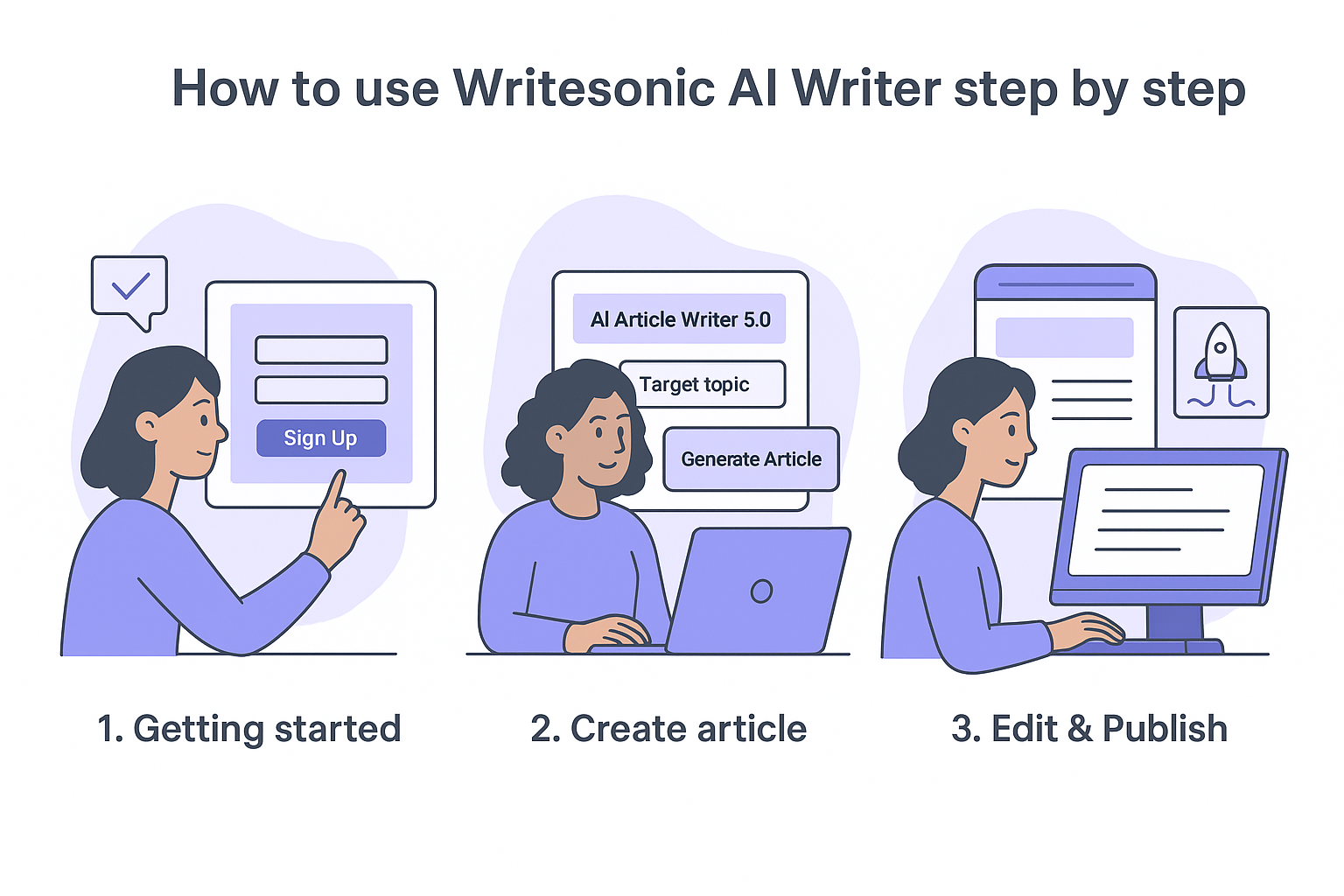 How to use Writesonic AI Writer step by step

Sign Up

1. Getting started

AI Article Writer 5.0

Target topic

Generate Article

2. Create article

3. Edit & Publish