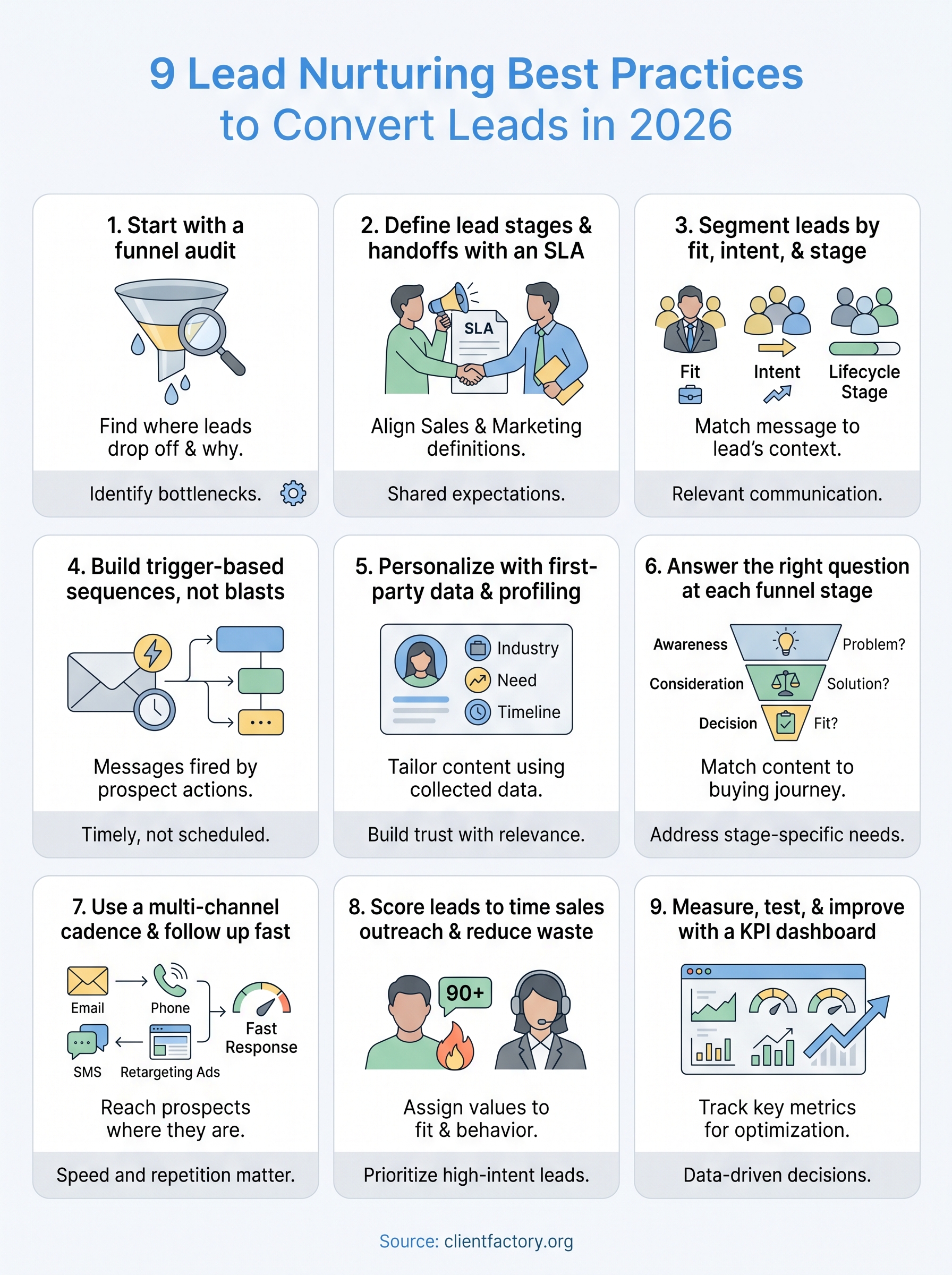 9 Lead Nurturing Best Practices to Convert Leads in 2026

1. Start with a funnel audit

Find where leads drop off & why.

Identify bottlenecks.

2. Define lead stages & handoffs with an SLA

SLA

Align Sales & Marketing definitions.

Shared expectations.

3. Segment leads by fit, intent, & stage

Fit

Intent

Lifecycle Stage

Match message to lead's context.

Relevant communication.

4. Build trigger-based sequences, not blasts

Messages fired by prospect actions.

Timely, not scheduled.

5. Personalize with first-party data & profiling

Industry

Need

Timeline

Tailor content using collected data.

Build trust with relevance.

6. Answer the right question at each funnel stage

Awareness

Problem?

Consideration

Solution?

Decision

Fit?

Match content to buying journey.

Address stage-specific needs.

7. Use a multi-channel cadence & follow up fast

Email

Phone

SMS

Retargeting Ads

Fast Response

Reach prospects where they are.

Speed and repetition matter.

8. Score leads to time sales outreach & reduce waste

90+

Assign values to fit & behavior.

Prioritize high-intent leads.

9. Measure, test, & improve with a KPI dashboard

Track key metrics for optimization.

Data-driven decisions.

Source: clientfactory.org