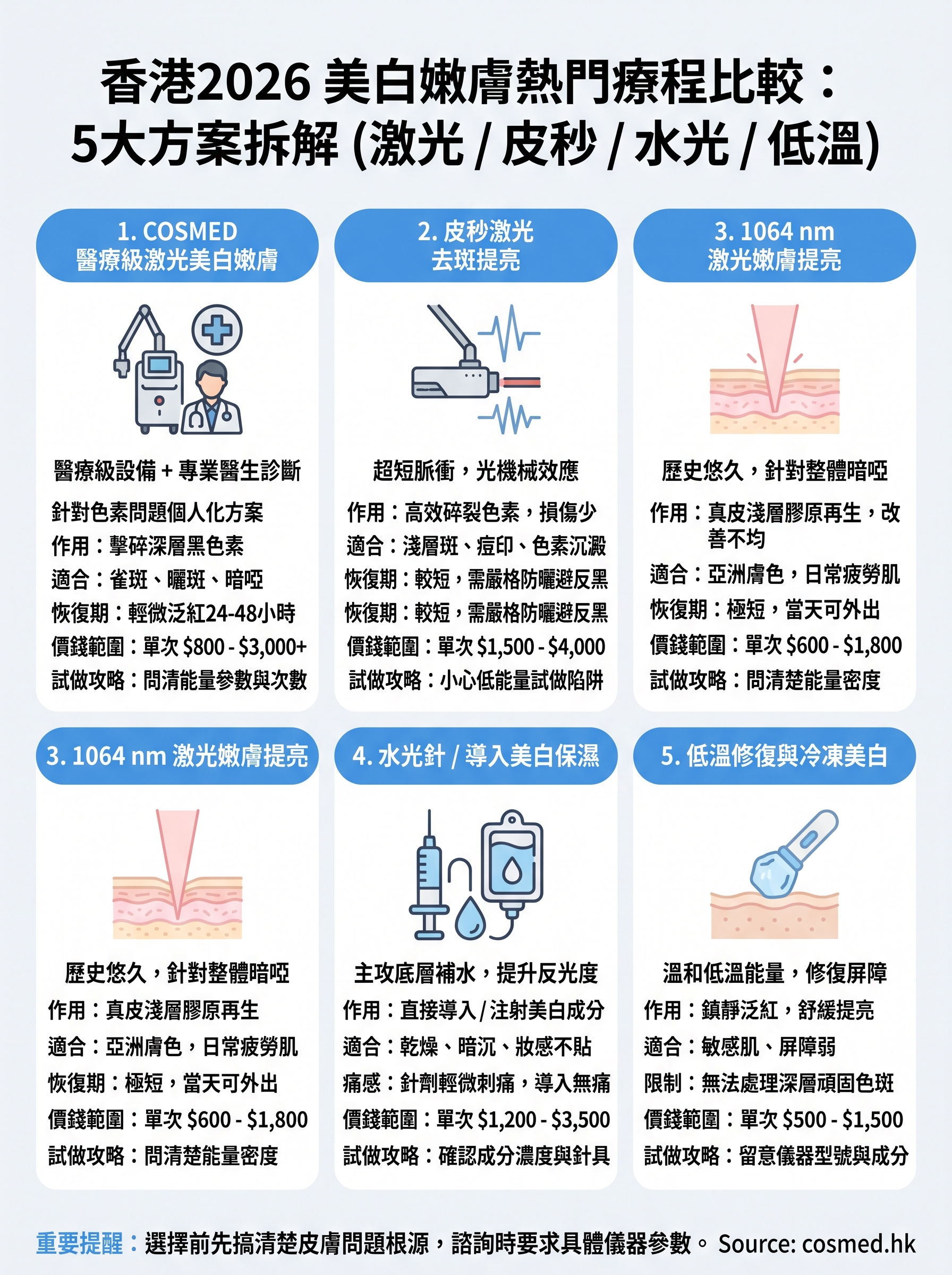 香港2026 美白嫩膚熱門療程比較：
5大方案拆解 (激光 / 皮秒 / 水光 / 低溫)

1. COSMED
醫療級激光美白嫩膚

醫療級設備 + 專業醫生診斷
針對色素問題個人化方案
作用：擊碎深層黑色素
適合：雀斑、曬斑、暗啞
恢復期：輕微泛紅24-48小時
價錢範圍：單次 \$800 - \$3,000+
試做攻略：問清能量參數與次數

2. 皮秒激光
去斑提亮

超短脈衝，光機械效應
作用：高效碎裂色素，損傷少
適合：淺層斑、痘印、色素沉澱
恢復期：較短，需嚴格防曬避反黑
恢復期：較短，需嚴格防曬避反黑
價錢範圍：單次 \$1,500 - \$4,000
試做攻略：小心低能量試做陷阱

3. 1064 nm
激光嫩膚提亮

歷史悠久，針對整體暗啞
作用：真皮淺層膠原再生，改善不均
適合：亞洲膚色，日常疲勞肌
恢復期：極短，當天可外出
價錢範圍：單次 \$600 - \$1,800
試做攻略：問清楚能量密度

3. 1064 nm 激光嫩膚提亮

歷史悠久，針對整體暗啞
作用：真皮淺層膠原再生
適合：亞洲膚色，日常疲勞肌
恢復期：極短，當天可外出
價錢範圍：單次 \$600 - \$1,800
試做攻略：問清楚能量密度

4. 水光針 / 導入美白保濕

主攻底層補水，提升反光度
作用：直接導入 / 注射美白成分
適合：乾燥、暗沉、妝感不貼
痛感：針劑輕微刺痛，導入無痛
價錢範圍：單次 \$1,200 - \$3,500
試做攻略：確認成分濃度與針具

5. 低溫修復與冷凍美白

溫和低溫能量，修復屏障
作用：鎮靜泛紅，舒緩提亮
適合：敏感肌、屏障弱
限制：無法處理深層頑固色斑
價錢範圍：單次 \$500 - \$1,500
試做攻略：留意儀器型號與成分

重要提醒：選擇前先搞清楚皮膚問題根源，諮詢時要求具體儀器參數。 Source: cosmed.hk