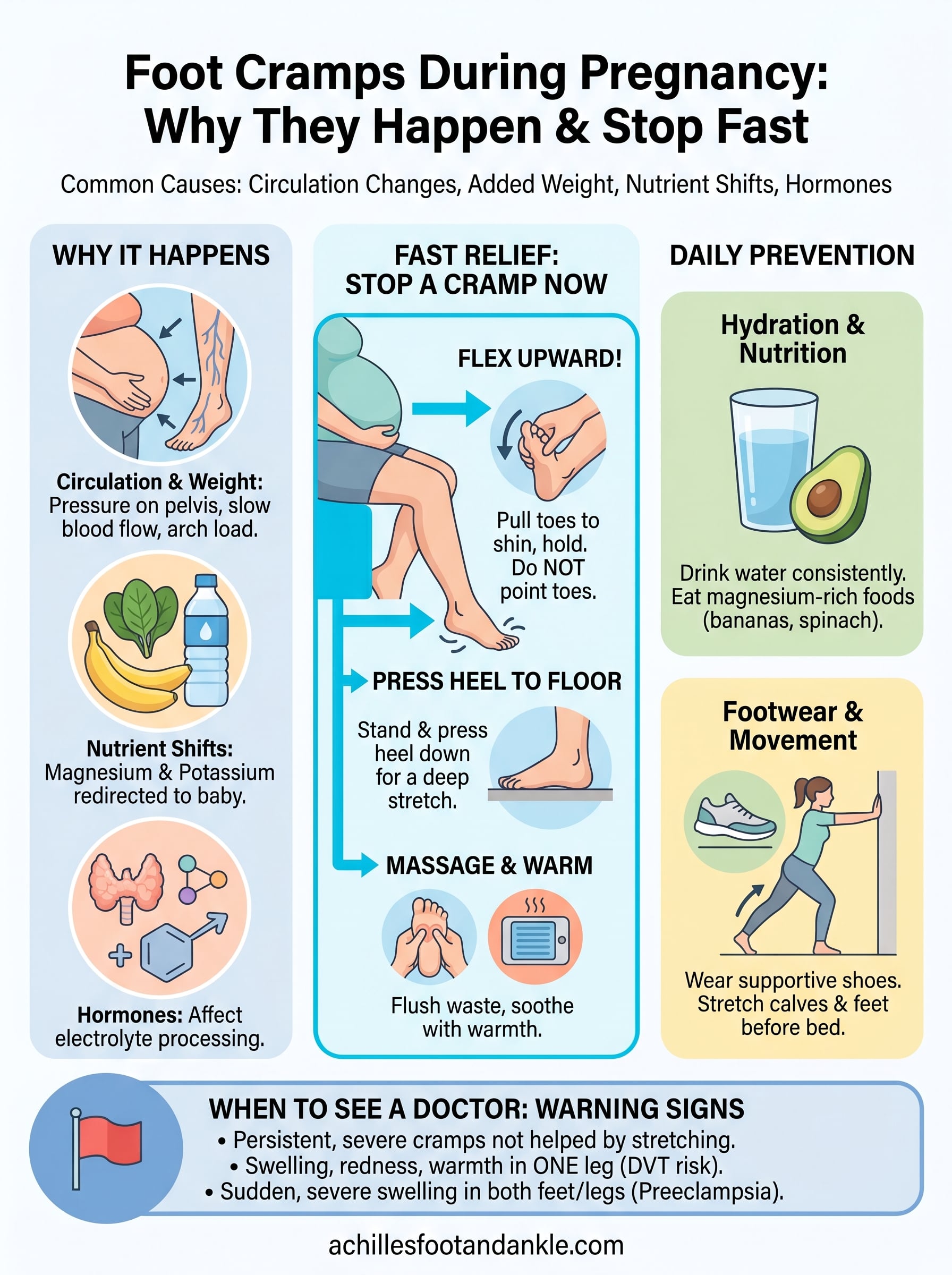 Foot Cramps During Pregnancy: Why They Happen & Stop Fast

Common Causes: Circulation Changes, Added Weight, Nutrient Shifts, Hormones

WHY IT HAPPENS

Circulation & Weight: Pressure on pelvis, slow blood flow, arch load.

Nutrient Shifts: Magnesium & Potassium redirected to baby.

Hormones: Affect electrolyte processing.

FAST RELIEF: STOP A CRAMP NOW

FLEX UPWARD!

Pull toes to shin, hold. Do NOT point toes.

PRESS HEEL TO FLOOR

Stand & press heel down for a deep stretch.

MASSAGE & WARM

Flush waste, soothe with warmth.

DAILY PREVENTION

Hydration & Nutrition

Drink water consistently. Eat magnesium-rich foods (bananas, spinach).

Footwear & Movement

Wear supportive shoes. Stretch calves & feet before bed.

WHEN TO SEE A DOCTOR: WARNING SIGNS
• Persistent, severe cramps not helped by stretching.
• Swelling, redness, warmth in ONE leg (DVT risk).
• Sudden, severe swelling in both feet/legs (Preeclampsia).

achillesfootandankle.com