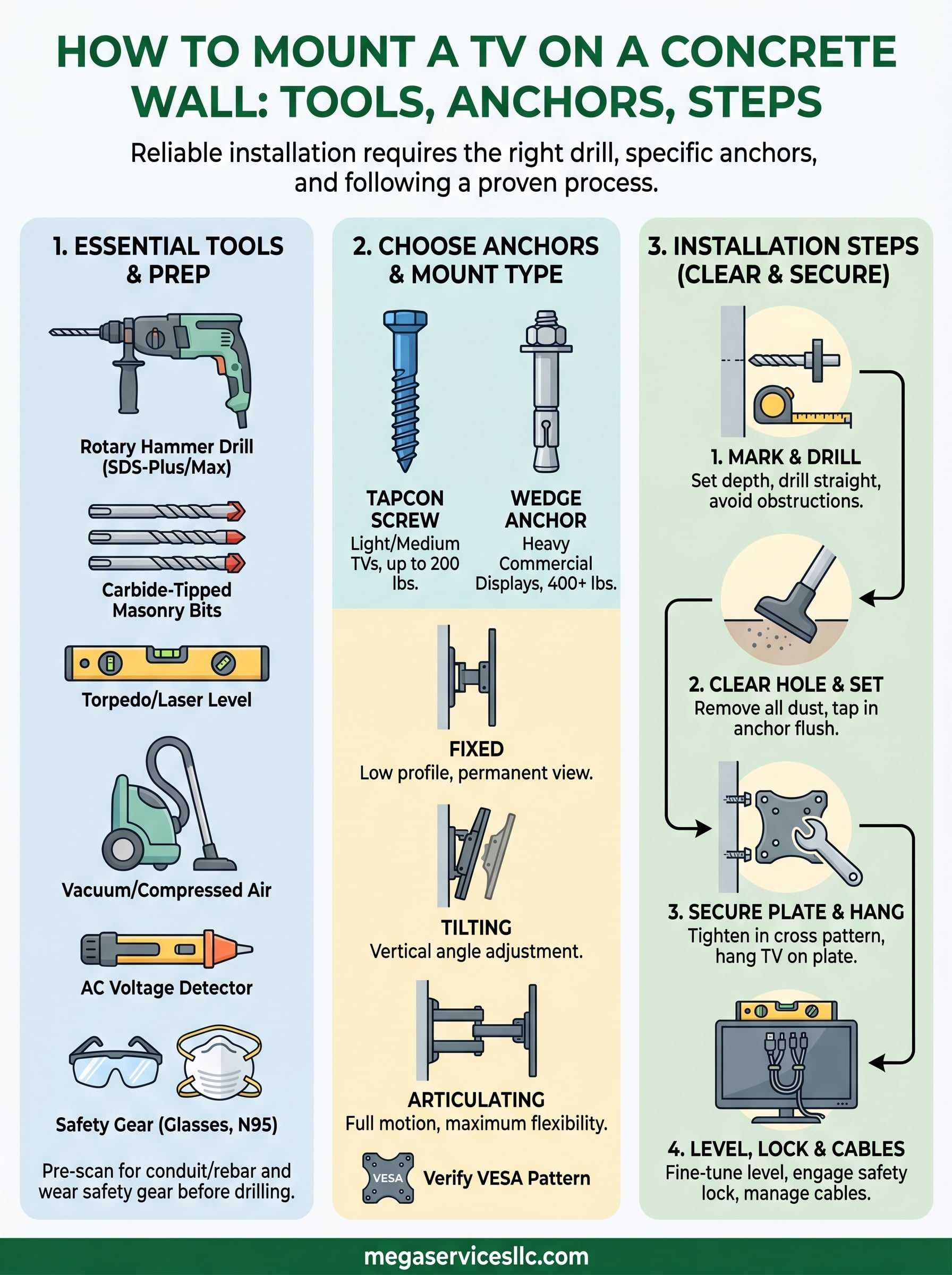 HOW TO MOUNT A TV ON A CONCRETE WALL: TOOLS, ANCHORS, STEPS

Reliable installation requires the right drill, specific anchors, and following a proven process.

1. ESSENTIAL TOOLS & PREP

Rotary Hammer Drill (SDS-Plus/Max)

Carbide-Tipped Masonry Bits

Torpedo/Laser Level

Vacuum/Compressed Air

AC Voltage Detector

Safety Gear (Glasses, N95)

Pre-scan for conduit/rebar and wear safety gear before drilling.

2. CHOOSE ANCHORS & MOUNT TYPE

TAPCON SCREW
Light/Medium TVs, up to 200 lbs.

WEDGE ANCHOR
Heavy Commercial Displays, 400+ lbs.

FIXED
Low profile, permanent view.

TILTING
Vertical angle adjustment.

ARTICULATING
Full motion, maximum flexibility.

VESA
Verify VESA Pattern

3. INSTALLATION STEPS (CLEAR & SECURE)

1. MARK & DRILL
Set depth, drill straight, avoid obstructions.

2. CLEAR HOLE & SET
Remove all dust, tap in anchor flush.

3. SECURE PLATE & HANG
Tighten in cross pattern, hang TV on plate.

4. LEVEL, LOCK & CABLES
Fine-tune level, engage safety lock, manage cables.

megaservicesllc.com