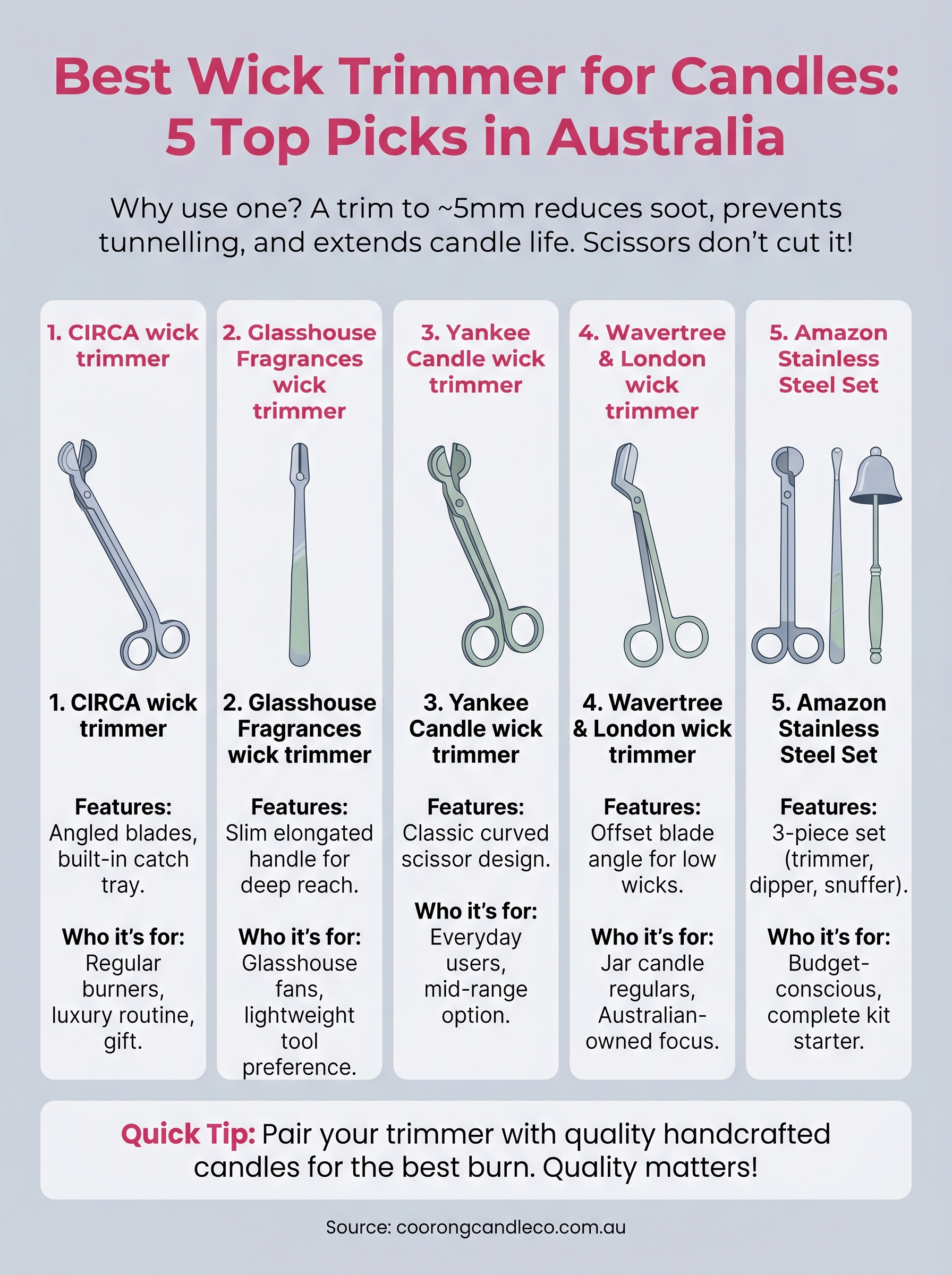 Best Wick Trimmer for Candles: 5 Top Picks in Australia

Why use one? A trim to ~5mm reduces soot, prevents tunnelling, and extends candle life. Scissors don't cut it!

1. CIRCA wick trimmer

1. CIRCA wick trimmer

Features: Angled blades, built-in catch tray.

Who it's for: Regular burners, luxury routine, gift.

2. Glasshouse Fragrances wick trimmer

2. Glasshouse Fragrances wick trimmer

Features: Slim elongated handle for deep reach.

Who it's for: Glasshouse fans, lightweight tool preference.

3. Yankee Candle wick trimmer

3. Yankee Candle wick trimmer

Features: Classic curved scissor design.

Who it's for: Everyday users, mid-range option.

4. Wavertree & London wick trimmer

4. Wavertree & London wick trimmer

Features: Offset blade angle for low wicks.

Who it's for: Jar candle regulars, Australian-owned focus.

5. Amazon Stainless Steel Set

5. Amazon Stainless Steel Set

Features: 3-piece set (trimmer, dipper, snuffer).

Who it's for: Budget-conscious, complete kit starter.

Quick Tip: Pair your trimmer with quality handcrafted candles for the best burn. Quality matters!

Source: coorongcandleco.com.au