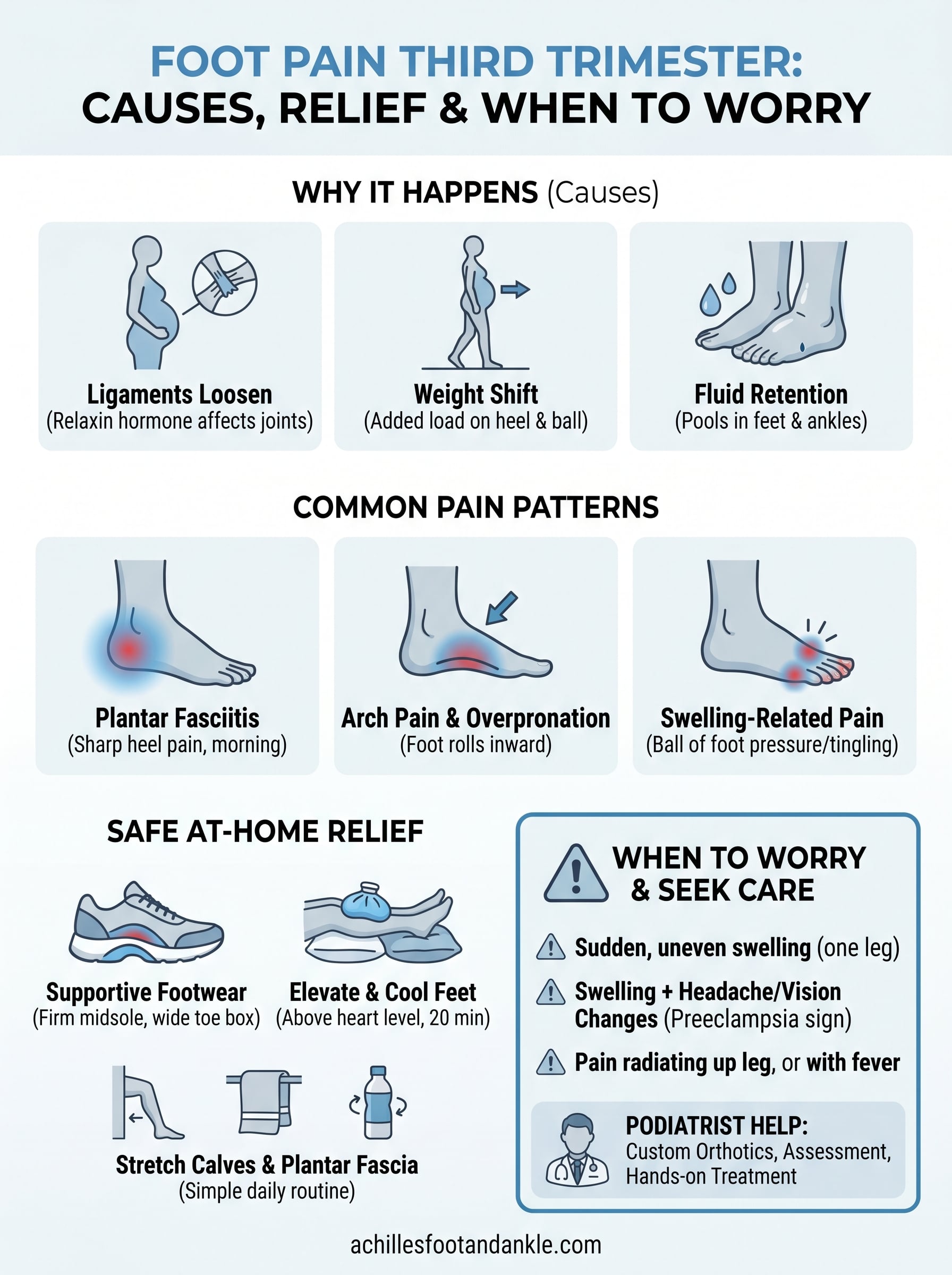 FOOT PAIN THIRD TRIMESTER:
CAUSES, RELIEF & WHEN TO WORRY

WHY IT HAPPENS (Causes)

Ligaments Loosen
(Relaxin hormone affects joints)

Weight Shift
(Added load on heel & ball)

Fluid Retention
(Pools in feet & ankles)

COMMON PAIN PATTERNS

Plantar Fasciitis
(Sharp heel pain, morning)

Arch Pain & Overpronation
(Foot rolls inward)

Swelling-Related Pain
(Ball of foot pressure/tingling)

SAFE AT-HOME RELIEF

Supportive Footwear
(Firm midsole, wide toe box)

Elevate & Cool Feet
(Above heart level, 20 min)

Stretch Calves & Plantar Fascia
(Simple daily routine)

WHEN TO WORRY & SEEK CARE

Sudden, uneven swelling (one leg)

Swelling + Headache/Vision Changes (Preeclampsia sign)

Pain radiating up leg, or with fever

PODIATRIST HELP:
Custom Orthotics, Assessment, Hands-on Treatment

achillesfootandankle.com