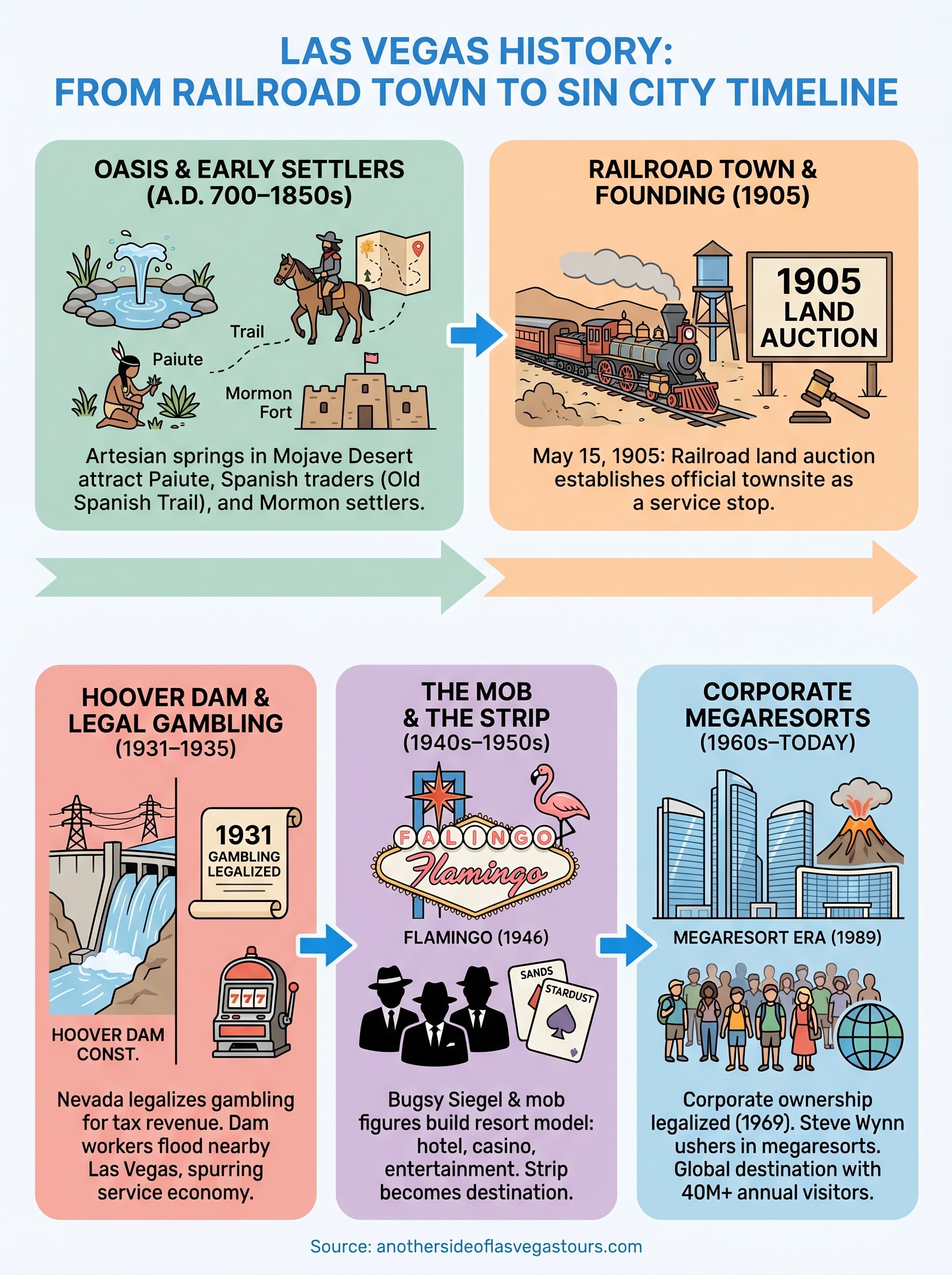 LAS VEGAS HISTORY:
FROM RAILROAD TOWN TO SIN CITY TIMELINE

OASIS & EARLY SETTLERS (A.D. 700–1850s)

Trail

Paiute

Mormon Fort

Artesian springs in Mojave Desert attract Paiute, Spanish traders (Old Spanish Trail), and Mormon settlers.

RAILROAD TOWN & FOUNDING (1905)

1905 LAND AUCTION

May 15, 1905: Railroad land auction establishes official townsite as a service stop.

HOOVER DAM & LEGAL GAMBLING (1931–1935)

1931 GAMBLING LEGALIZED

777

HOOVER DAM CONST.

Nevada legalizes gambling for tax revenue. Dam workers flood nearby Las Vegas, spurring service economy.

THE MOB & THE STRIP (1940s–1950s)

FALINGO

Flamingo

FLAMINGO (1946)

SANDS

STARDUST

Bugsy Siegel & mob figures build resort model: hotel, casino, entertainment. Strip becomes destination.

CORPORATE MEGARESORTS (1960s–TODAY)

MEGARESORT ERA (1989)

Corporate ownership legalized (1969). Steve Wynn ushers in megaresorts. Global destination with 40M+ annual visitors.

Source: anothersideoflasvegastours.com