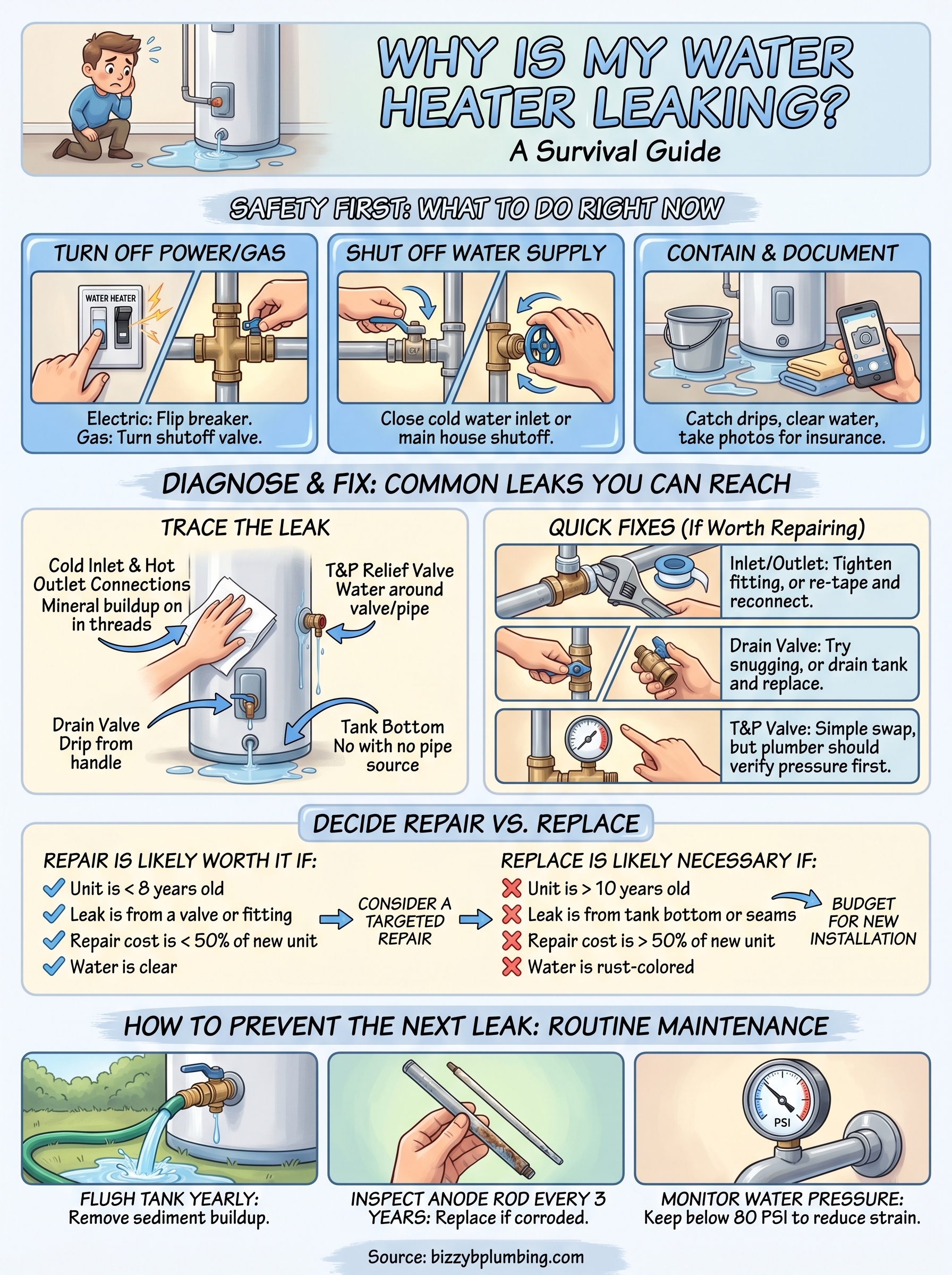 WHY IS MY WATER HEATER LEAKING?
A Survival Guide

SAFETY FIRST: WHAT TO DO RIGHT NOW

TURN OFF POWER/GAS
WATER HEATER
Electric: Flip breaker. Gas: Turn shutoff valve.

SHUT OFF WATER SUPPLY
Close cold water inlet or main house shutoff.

CONTAIN & DOCUMENT
Catch drips, clear water, take photos for insurance.

DIAGNOSE & FIX: COMMON LEAKS YOU CAN REACH

TRACE THE LEAK
Cold Inlet & Hot Outlet Connections Mineral buildup on in threads
T&P Relief Valve Water around valve/pipe
Drain Valve Drip from handle
Tank Bottom No with no pipe source

QUICK FIXES (If Worth Repairing)
Inlet/Outlet: Tighten fitting, or re-tape and reconnect.
Drain Valve: Try snugging, or drain tank and replace.
T&P Valve: Simple swap, but plumber should verify pressure first.

DECIDE REPAIR VS. REPLACE

REPAIR IS LIKELY WORTH IT IF:
Unit is < 8 years old
Leak is from a valve or fitting
Repair cost is < 50% of new unit
Water is clear

CONSIDER A TARGETED REPAIR

REPLACE IS LIKELY NECESSARY IF:
Unit is > 10 years old
Leak is from tank bottom or seams
Repair cost is > 50% of new unit
Water is rust-colored

BUDGET FOR NEW INSTALLATION

HOW TO PREVENT THE NEXT LEAK: ROUTINE MAINTENANCE

FLUSH TANK YEARLY: Remove sediment buildup.

INSPECT ANODE ROD EVERY 3 YEARS: Replace if corroded.

PSI
MONITOR WATER PRESSURE: Keep below 80 PSI to reduce strain.

Source: bizzybplumbing.com