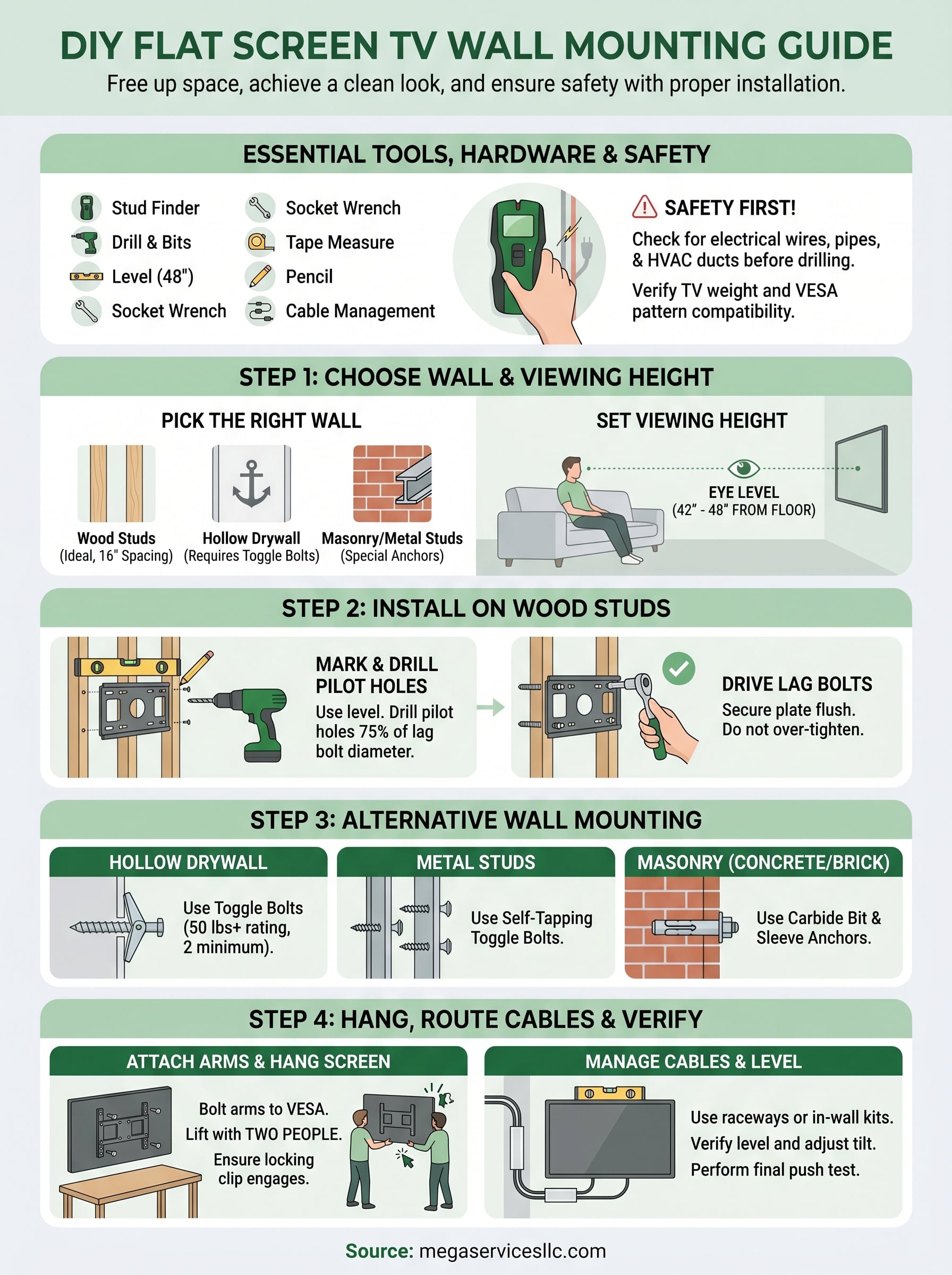 DIY FLAT SCREEN TV WALL MOUNTING GUIDE

Free up space, achieve a clean look, and ensure safety with proper installation.

ESSENTIAL TOOLS, HARDWARE & SAFETY

Stud Finder
Drill & Bits
Level (48")
Socket Wrench

Socket Wrench
Tape Measure
Pencil
Cable Management

SAFETY FIRST!

Check for electrical wires, pipes, & HVAC ducts before drilling.

Verify TV weight and VESA pattern compatibility.

STEP 1: CHOOSE WALL & VIEWING HEIGHT

PICK THE RIGHT WALL

Wood Studs
(Ideal, 16" Spacing)

Hollow Drywall
(Requires Toggle Bolts)

Masonry/Metal Studs
(Special Anchors)

SET VIEWING HEIGHT

EYE LEVEL
(42" - 48" FROM FLOOR)

STEP 2: INSTALL ON WOOD STUDS

MARK & DRILL PILOT HOLES
Use level. Drill pilot holes 75% of lag bolt diameter.

DRIVE LAG BOLTS
Secure plate flush. Do not over-tighten.

STEP 3: ALTERNATIVE WALL MOUNTING

HOLLOW DRYWALL
Use Toggle Bolts (50 lbs+ rating, 2 minimum).

METAL STUDS
Use Self-Tapping Toggle Bolts.

MASONRY (CONCRETE/BRICK)
Use Carbide Bit & Sleeve Anchors.

STEP 4: HANG, ROUTE CABLES & VERIFY

ATTACH ARMS & HANG SCREEN
Bolt arms to VESA.
Lift with TWO PEOPLE.
Ensure locking clip engages.

MANAGE CABLES & LEVEL
Use raceways or in-wall kits.
Verify level and adjust tilt.
Perform final push test.

Source: megaservicesllc.com