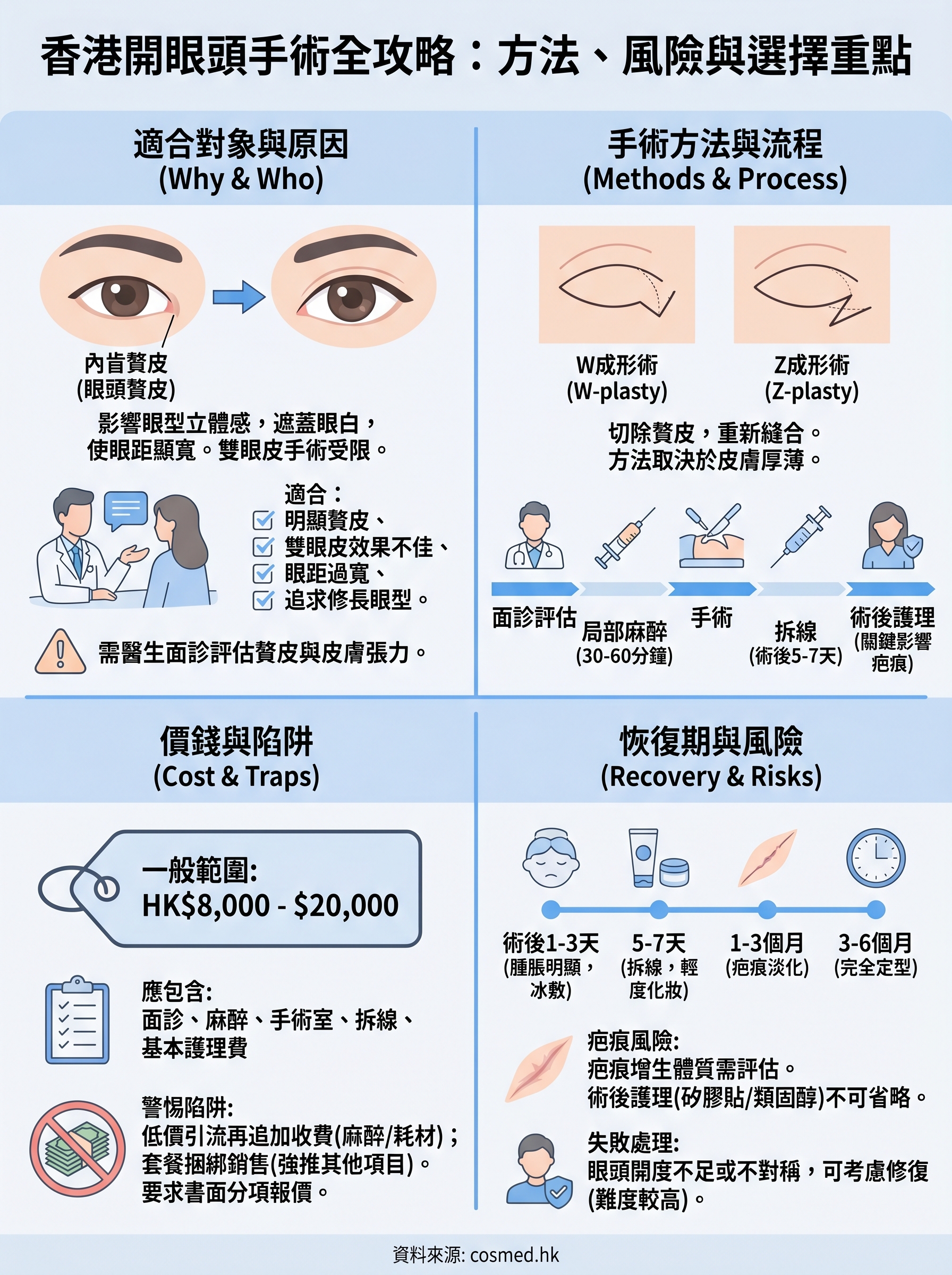 香港開眼頭手術全攻略：方法、風險與選擇重點

適合對象與原因
(Why & Who)

內眥贅皮
(眼頭贅皮)

影響眼型立體感，遮蓋眼白，使眼距顯寬。雙眼皮手術受限。

適合：
明顯贅皮、
雙眼皮效果不佳、
眼距過寬、
追求修長眼型。

需醫生面診評估贅皮與皮膚張力。

手術方法與流程
(Methods & Process)

W成形術
(W-plasty)

Z成形術
(Z-plasty)

切除贅皮，重新縫合。
方法取決於皮膚厚薄。

面診評估

局部麻醉
(30-60分鐘)

手術

拆線
(術後5-7天)

術後護理
(關鍵影響疤痕)

價錢與陷阱
(Cost & Traps)

一般範圍:
HK$8,000 - $20,000

應包含:
面診、麻醉、手術室、拆線、基本護理費

警惕陷阱:
低價引流再追加收費(麻醉/耗材)；
套餐捆綁銷售(強推其他項目)。
要求書面分項報價。

恢復期與風險
(Recovery & Risks)

術後1-3天
(腫脹明顯，冰敷)

5-7天
(拆線，輕度化妝)

1-3個月
(疤痕淡化)

3-6個月
(完全定型)

疤痕風險:
疤痕增生體質需評估。
術後護理(矽膠貼/類固醇)不可省略。

失敗處理:
眼頭開度不足或不對稱，可考慮修復(難度較高)。

資料來源: cosmed.hk