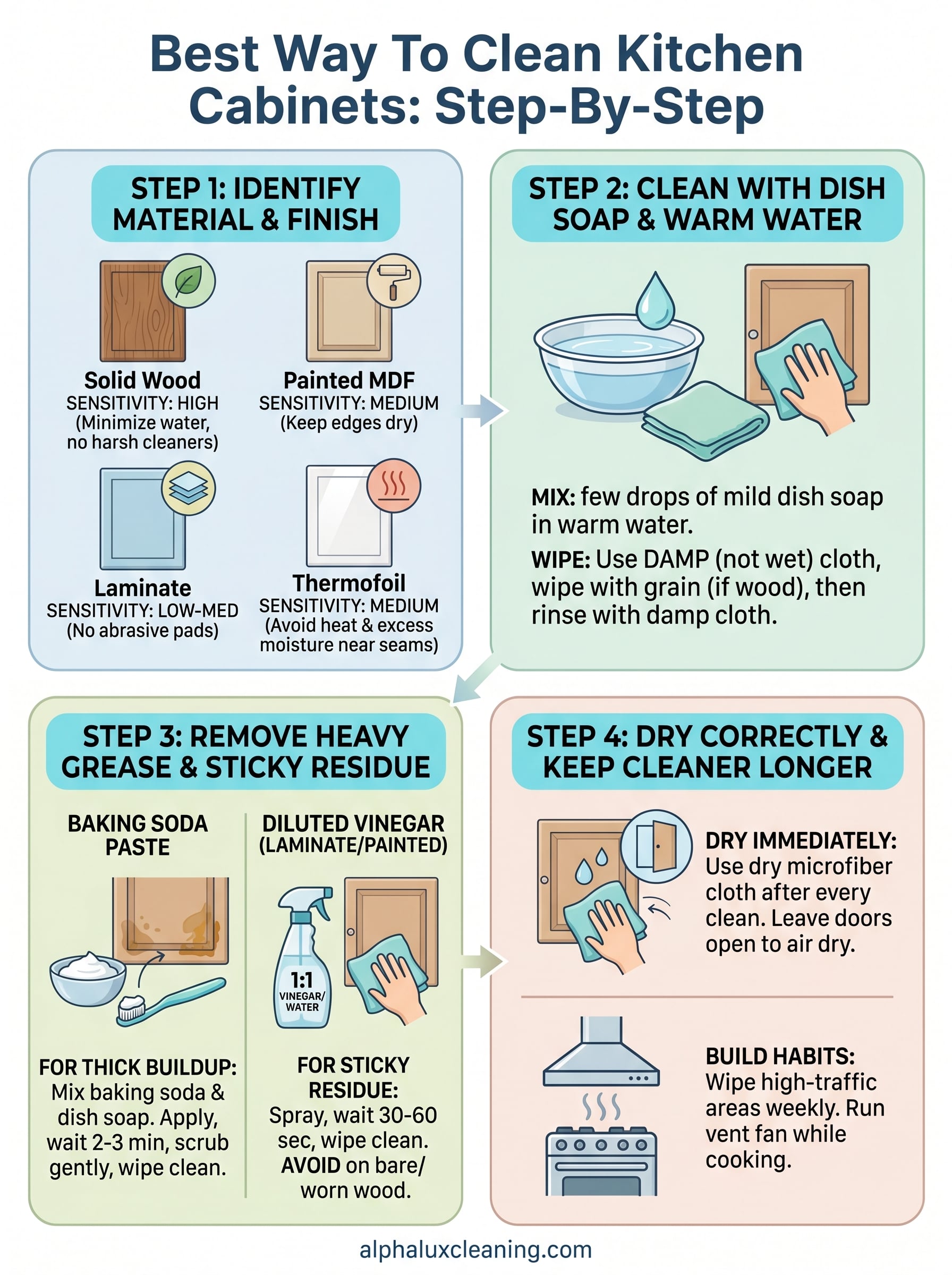 Best Way To Clean Kitchen Cabinets: Step-By-Step

STEP 1: IDENTIFY MATERIAL & FINISH

Solid Wood
SENSITIVITY: HIGH
(Minimize water, no harsh cleaners)

Painted MDF
SENSITIVITY: MEDIUM
(Keep edges dry)

Laminate
SENSITIVITY: LOW-MED
(No abrasive pads)

Thermofoil
SENSITIVITY: MEDIUM
(Avoid heat & excess moisture near seams)

STEP 2: CLEAN WITH DISH SOAP & WARM WATER

MIX: few drops of mild dish soap in warm water.

WIPE: Use DAMP (not wet) cloth, wipe with grain (if wood), then rinse with damp cloth.

STEP 3: REMOVE HEAVY GREASE & STICKY RESIDUE

BAKING SODA PASTE

FOR THICK BUILDUP: Mix baking soda & dish soap. Apply, wait 2-3 min, scrub gently, wipe clean.

DILUTED VINEGAR (LAMINATE/PAINTED)

1:1 VINEGAR/ WATER

FOR STICKY RESIDUE: Spray, wait 30-60 sec, wipe clean. AVOID on bare/ worn wood.

STEP 4: DRY CORRECTLY & KEEP CLEANER LONGER

DRY IMMEDIATELY: Use dry microfiber cloth after every clean. Leave doors open to air dry.

BUILD HABITS: Wipe high-traffic areas weekly. Run vent fan while cooking.

alphaluxcleaning.com