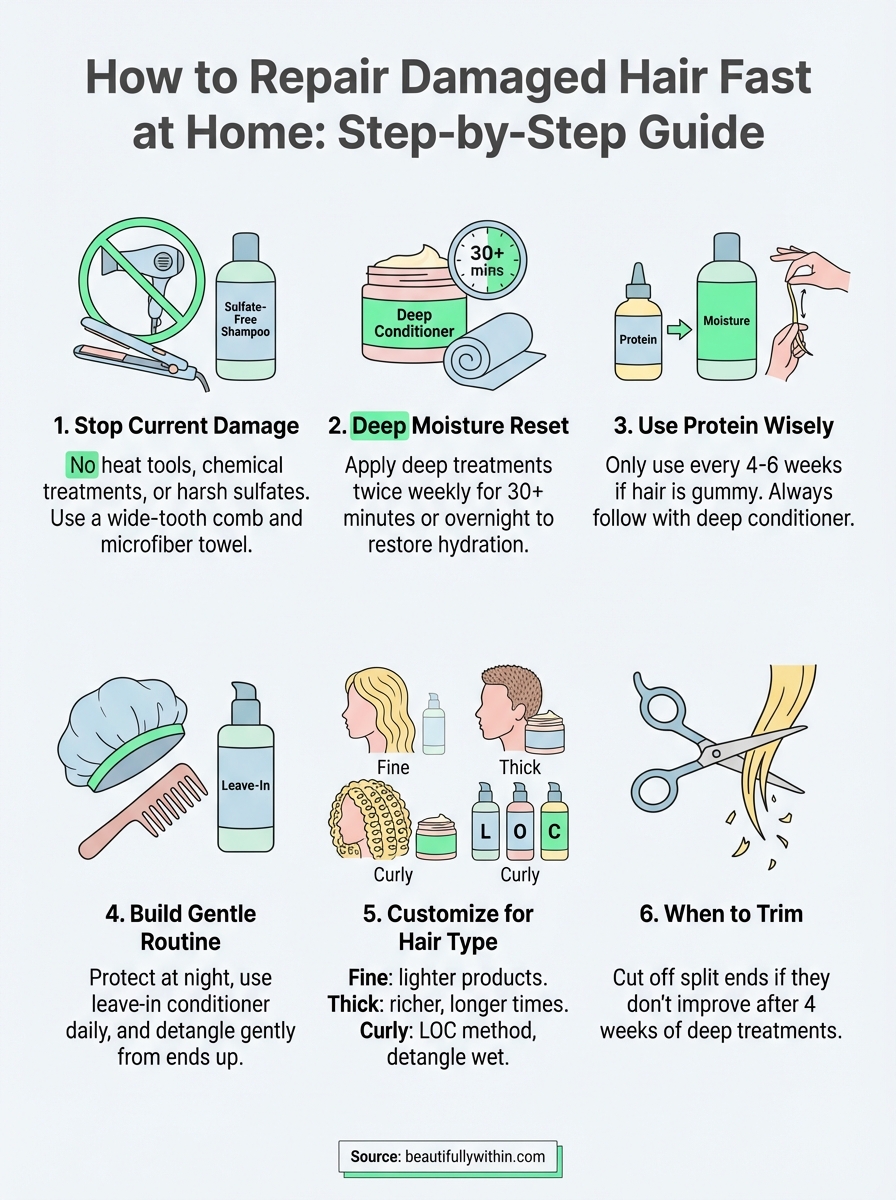 How to Repair Damaged Hair Fast at Home: Step-by-Step Guide

Sulfate-Free Shampoo

1. Stop Current Damage

No heat tools, chemical treatments, or harsh sulfates. Use a wide-tooth comb and microfiber towel.

30+ mins

Deep Conditioner

2. Deep Moisture Reset

Apply deep treatments twice weekly for 30+ minutes or overnight to restore hydration.

Protein

Moisture

3. Use Protein Wisely

Only use every 4-6 weeks if hair is gummy. Always follow with deep conditioner.

Leave-In

4. Build Gentle Routine

Protect at night, use leave-in conditioner daily, and detangle gently from ends up.

Fine

Thick

Curly

L O C

Curly

5. Customize for Hair Type

Fine: lighter products.
Thick: richer, longer times.
Curly: LOC method, detangle wet.

6. When to Trim

Cut off split ends if they don't improve after 4 weeks of deep treatments.

Source: beautifullywithin.com