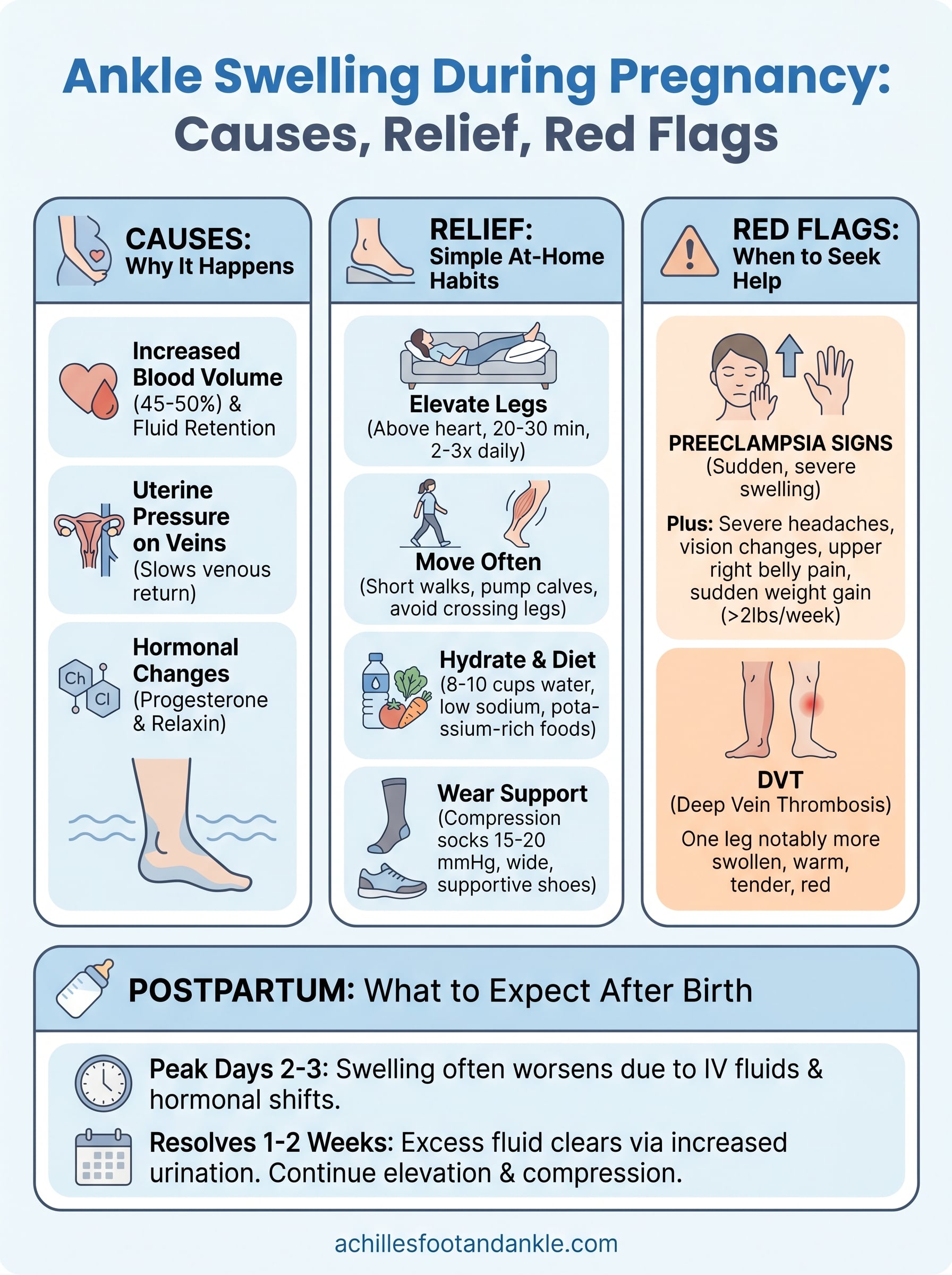 Ankle Swelling During Pregnancy: Causes, Relief, Red Flags

CAUSES: Why It Happens

Increased Blood Volume (45-50%) & Fluid Retention

Uterine Pressure on Veins (Slows venous return)

Ch
Cl
Hormonal Changes (Progesterone & Relaxin)

RELIEF: Simple At-Home Habits

Elevate Legs (Above heart, 20-30 min, 2-3x daily)

Move Often (Short walks, pump calves, avoid crossing legs)

Hydrate & Diet (8-10 cups water, low sodium, potassium-rich foods)

Wear Support (Compression socks 15-20 mmHg, wide, supportive shoes)

RED FLAGS: When to Seek Help

PREECLAMPSIA SIGNS (Sudden, severe swelling)

Plus: Severe headaches, vision changes, upper right belly pain, sudden weight gain (>2lbs/week)

DVT (Deep Vein Thrombosis)

One leg notably more swollen, warm, tender, red

POSTPARTUM: What to Expect After Birth

Peak Days 2-3: Swelling often worsens due to IV fluids & hormonal shifts.

Resolves 1-2 Weeks: Excess fluid clears via increased urination. Continue elevation & compression.

achillesfootandankle.com