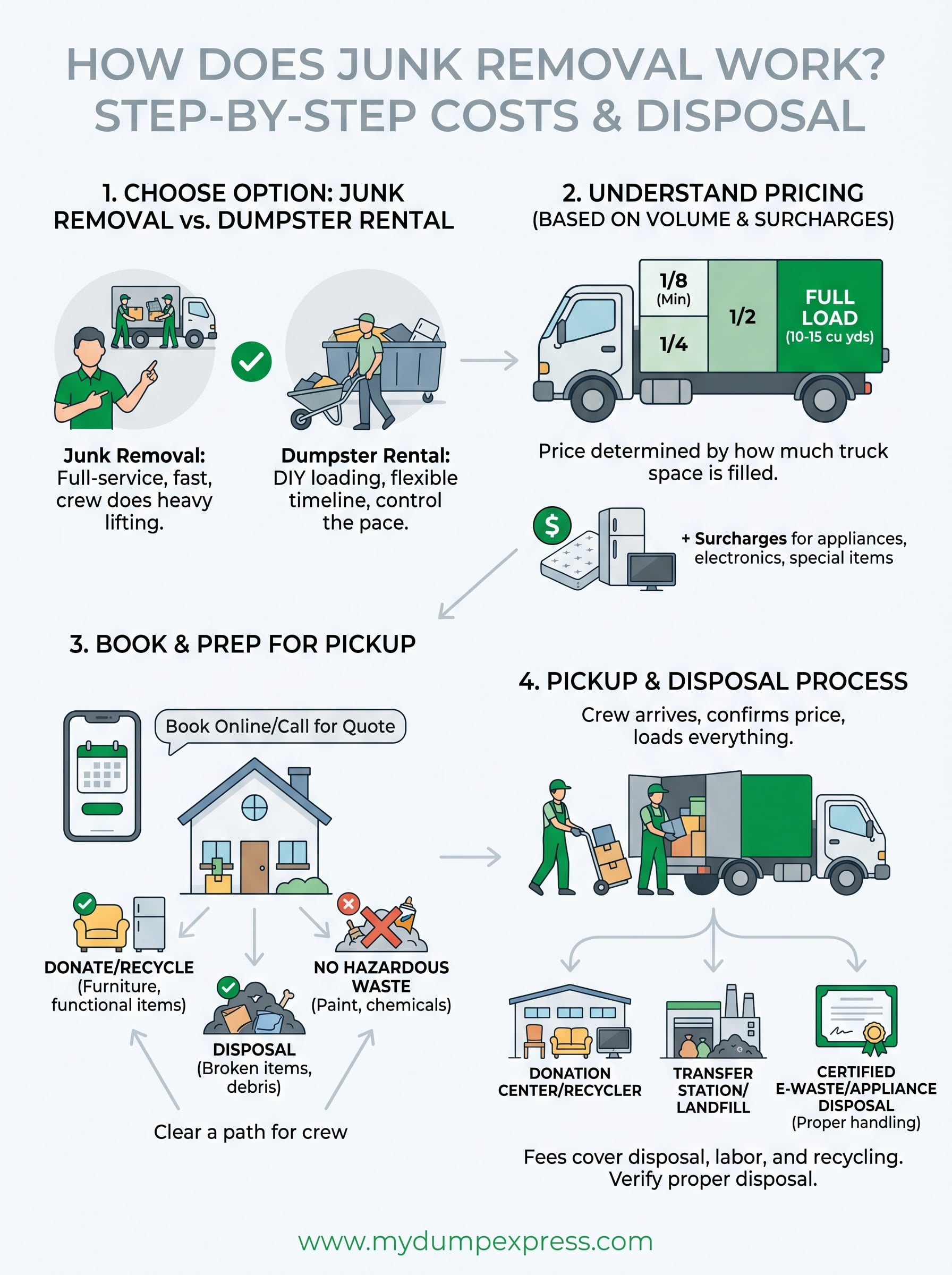 HOW DOES JUNK REMOVAL WORK? STEP-BY-STEP COSTS & DISPOSAL

1. CHOOSE OPTION: JUNK REMOVAL vs. DUMPSTER RENTAL

Junk Removal: Full-service, fast, crew does heavy lifting.

Dumpster Rental: DIY loading, flexible timeline, control the pace.

2. UNDERSTAND PRICING (BASED ON VOLUME & SURCHARGES)

1/8 (Min)
1/4
1/2
FULL LOAD (10-15 cu yds)

Price determined by how much truck space is filled.

$

+ Surcharges for appliances, electronics, special items

3. BOOK & PREP FOR PICKUP

Book Online/Call for Quote

DONATE/RECYCLE (Furniture, functional items)

DISPOSAL (Broken items, debris)

NO HAZARDOUS WASTE (Paint, chemicals)

Clear a path for crew

4. PICKUP & DISPOSAL PROCESS

Crew arrives, confirms price, loads everything.

DONATION CENTER/RECYCLER

TRANSFER STATION/ LANDFILL

CERTIFIED E-WASTE/APPLIANCE DISPOSAL (Proper handling)

Fees cover disposal, labor, and recycling. Verify proper disposal.

www.mydumpexpress.com