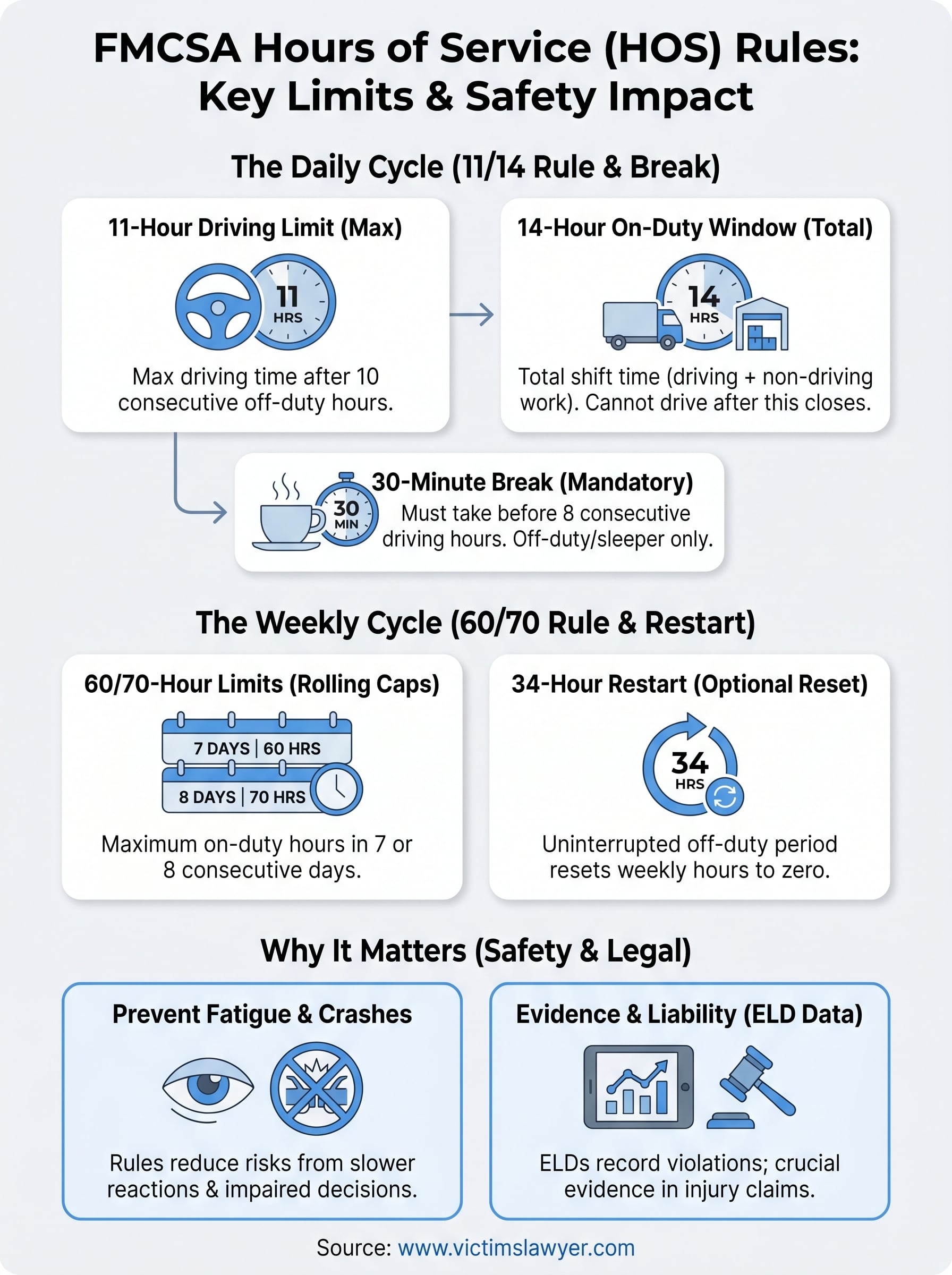 FMCSA Hours of Service (HOS) Rules: Key Limits & Safety Impact

The Daily Cycle (11/14 Rule & Break)

11-Hour Driving Limit (Max)

11 HRS

Max driving time after 10 consecutive off-duty hours.

14-Hour On-Duty Window (Total)

14 HRS

Total shift time (driving + non-driving work). Cannot drive after this closes.

30 MIN

30-Minute Break (Mandatory)
Must take before 8 consecutive driving hours. Off-duty/sleeper only.

The Weekly Cycle (60/70 Rule & Restart)

60/70-Hour Limits (Rolling Caps)

7 DAYS | 60 HRS
8 DAYS | 70 HRS

Maximum on-duty hours in 7 or 8 consecutive days.

34-Hour Restart (Optional Reset)

34 HRS

Uninterrupted off-duty period resets weekly hours to zero.

Why It Matters (Safety & Legal)

Prevent Fatigue & Crashes

Rules reduce risks from slower reactions & impaired decisions.

Evidence & Liability (ELD Data)

ELDs record violations; crucial evidence in injury claims.

Source: www.victimslawyer.com