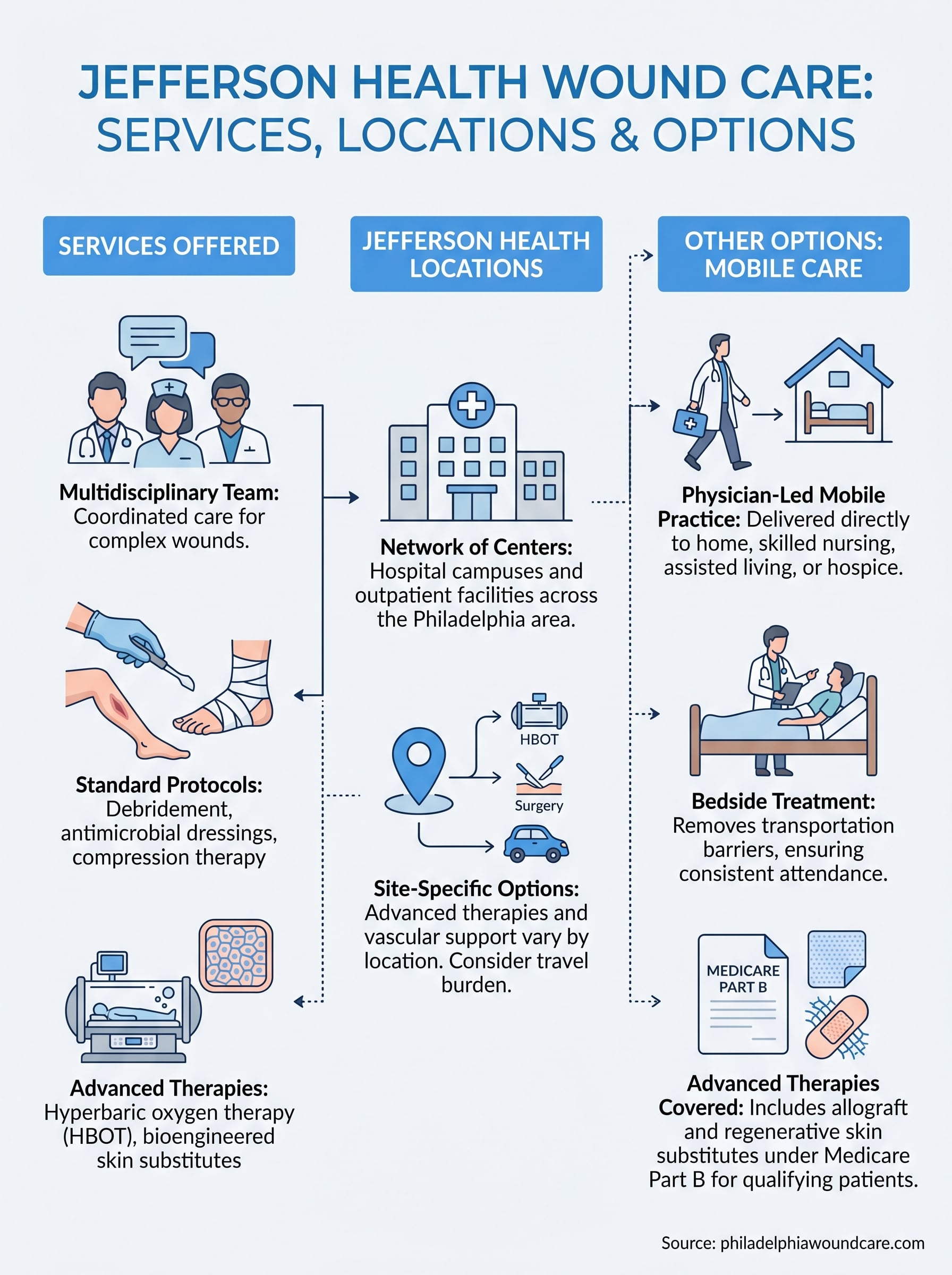 JEFFERSON HEALTH WOUND CARE: SERVICES, LOCATIONS & OPTIONS

SERVICES OFFERED

Multidisciplinary Team: Coordinated care for complex wounds.

Standard Protocols: Debridement, antimicrobial dressings, compression therapy

Advanced Therapies: Hyperbaric oxygen therapy (HBOT), bioengineered skin substitutes

JEFFERSON HEALTH LOCATIONS

Network of Centers: Hospital campuses and outpatient facilities across the Philadelphia area.

HBOT

Surgery

Site-Specific Options: Advanced therapies and vascular support vary by location. Consider travel burden.

OTHER OPTIONS: MOBILE CARE

Physician-Led Mobile Practice: Delivered directly to home, skilled nursing, assisted living, or hospice.

Bedside Treatment: Removes transportation barriers, ensuring consistent attendance.

MEDICARE PART B

Advanced Therapies Covered: Includes allograft and regenerative skin substitutes under Medicare Part B for qualifying patients.

Source: philadelphiawoundcare.com